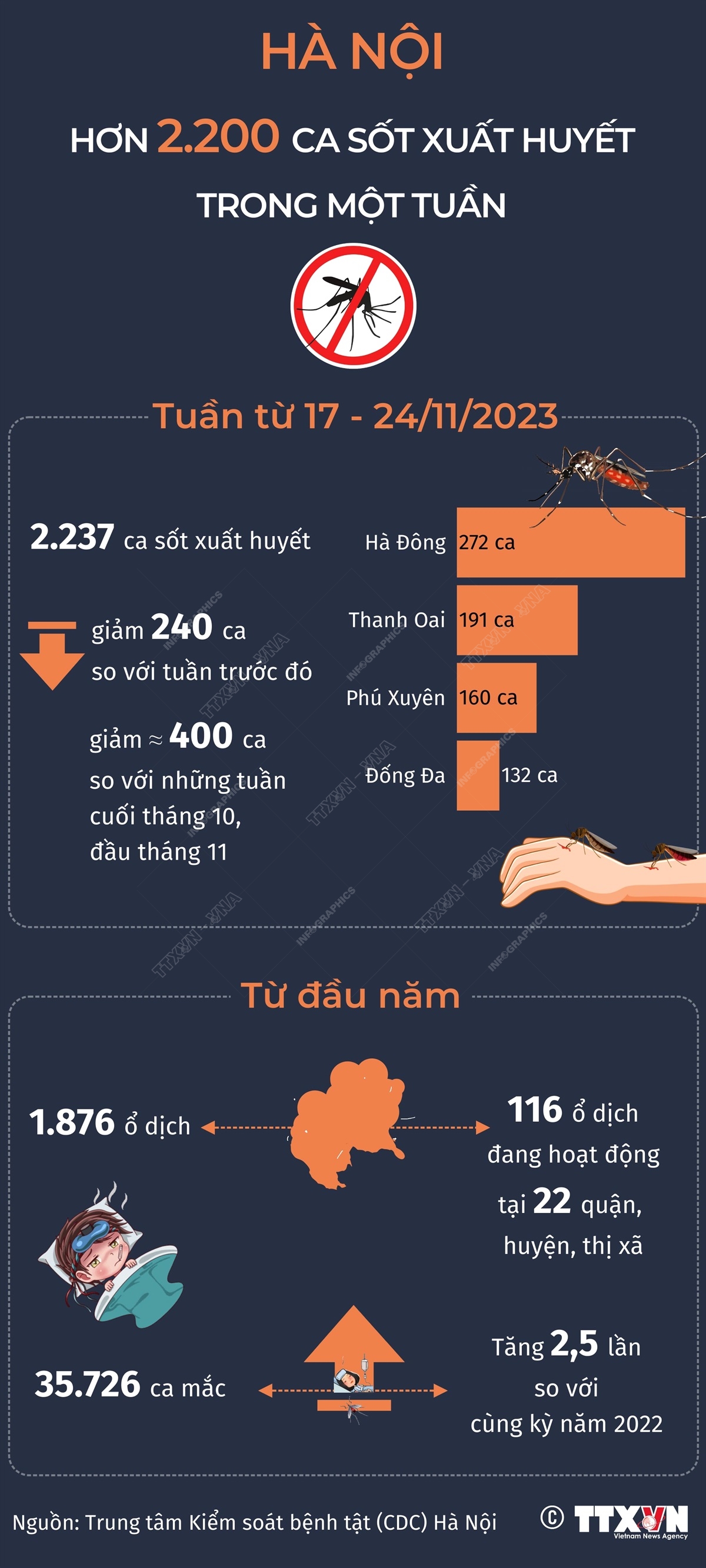 HÀ NỘI

HƠN 2.200 CA SỐT XUẤT HUYẾT TRONG MỘT TUẦN

Tuần từ 17 - 24/11/2023

2.237 ca sốt xuất huyết

giảm 240 ca so với tuần trước đó

giảm ≈ 400 ca so với những tuần cuối tháng 10, đầu tháng 11

Hà Đông 272 ca
Thanh Oai 191 ca
Phú Xuyên 160 ca
Đống Đa 132 ca

Từ đầu năm

1.876 ổ dịch

116 ổ dịch đang hoạt động tại 22 quận, huyện, thị xã

35.726 ca mắc

Tăng 2,5 lần so với cùng kỳ năm 2022

Nguồn: Trung tâm Kiểm soát bệnh tật (CDC) Hà Nội

© TTXVN Vietnam News Agency