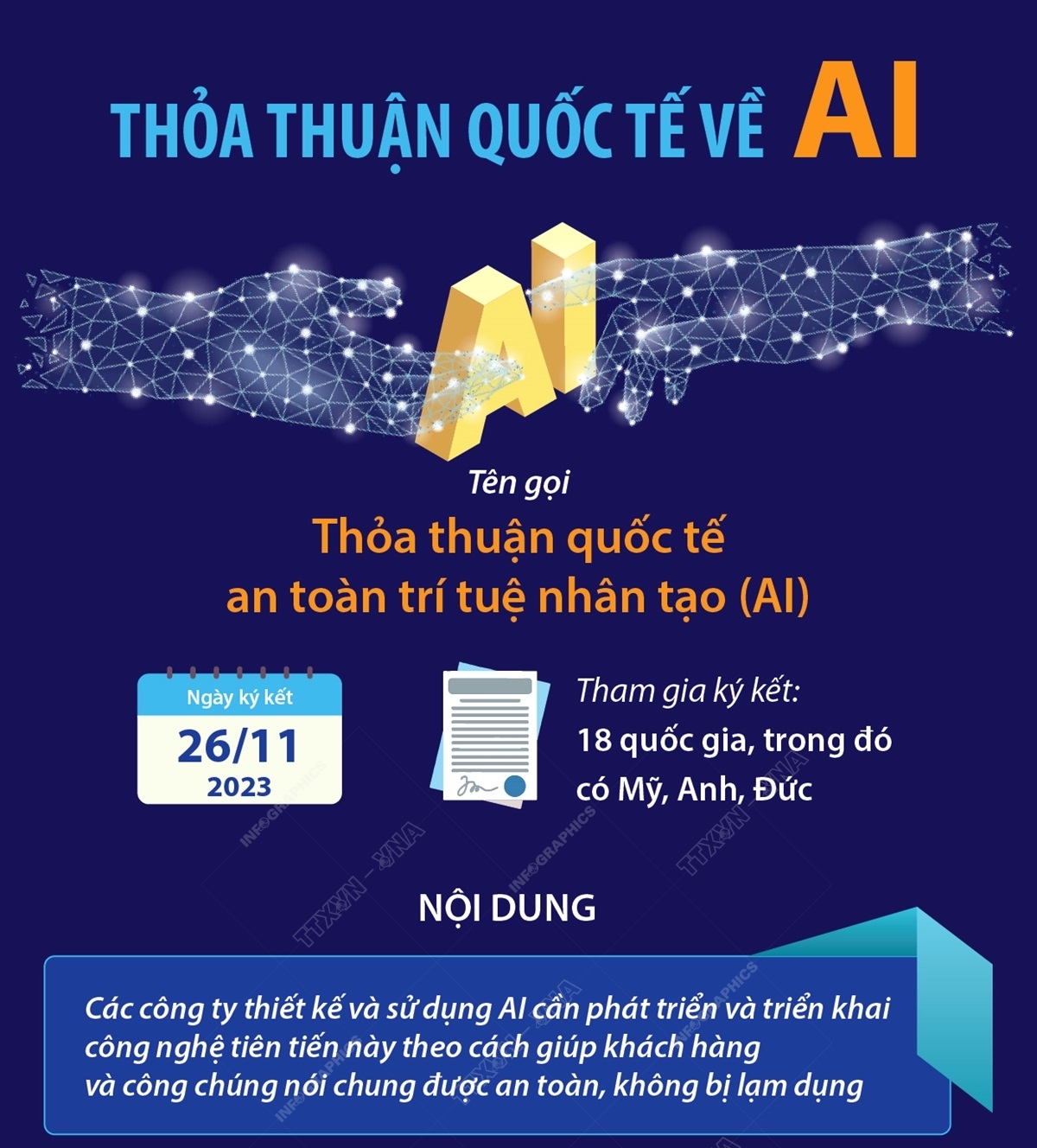 THỎA THUẬN QUỐC TẾ VỀ AI

AI

Tên gọi

Thỏa thuận quốc tế an toàn trí tuệ nhân tạo (AI)

Ngày ký kết
26/11
2023

Tham gia ký kết:
18 quốc gia, trong đó có Mỹ, Anh, Đức

INFOGRAPHICS TTXVN - VNA

NỘI DUNG

Các công ty thiết kế và sử dụng AI cần phát triển và triển khai công nghệ tiên tiến này theo cách giúp khách hàng và công chúng nói chung được an toàn, không bị lạm dụng