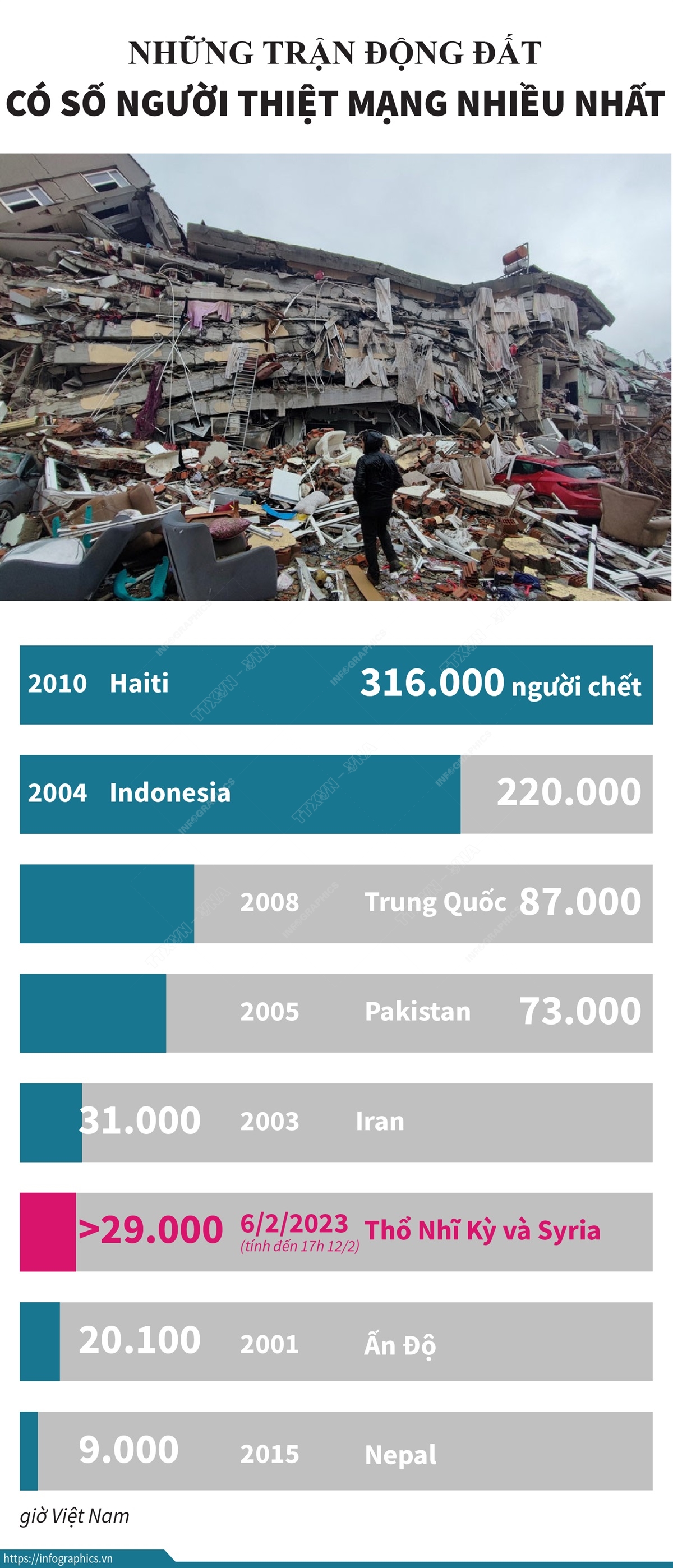 NHỮNG TRẬN ĐỘNG ĐẤT
CÓ SỐ NGƯỜI THIỆT MẠNG NHIỀU NHẤT

2010 Haiti 316.000 người chết

2004 Indonesia 220.000

2008 Trung Quốc 87.000

2005 Pakistan 73.000

31.000 2003 Iran

>29.000 6/2/2023 (tính đến 17h 12/2) Thổ Nhĩ Kỳ và Syria

20.100 2001 Ấn Độ

9.000 2015 Nepal

giờ Việt Nam

https://infographics.vn