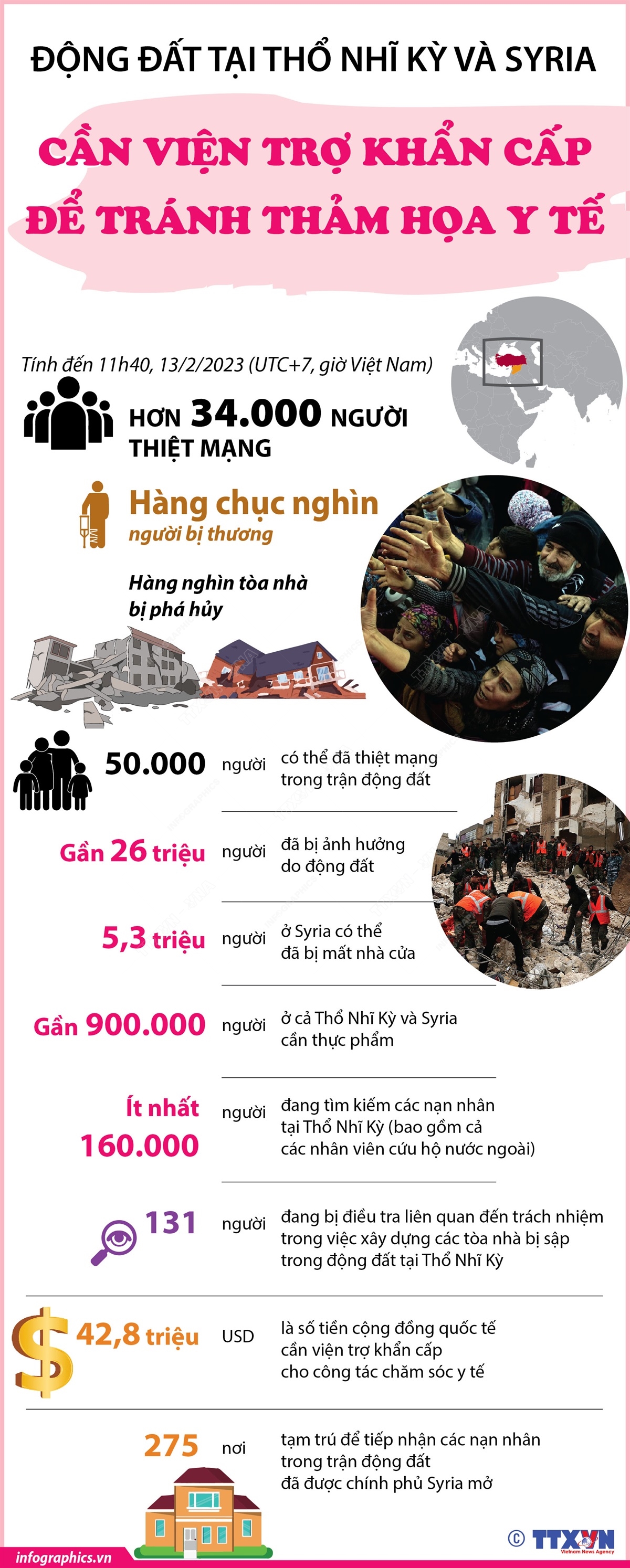 ĐỘNG ĐẤT TẠI THỔ NHĨ KỲ VÀ SYRIA

CẦN VIỆN TRỢ KHẨN CẤP ĐỂ TRÁNH THẢM HỌA Y TẾ

Tính đến 11h40, 13/2/2023 (UTC+7, giờ Việt Nam)

HƠN 34.000 NGƯỜI THIỆT MẠNG

Hàng chục nghìn người bị thương

Hàng nghìn tòa nhà bị phá hủy

50.000 người có thể đã thiệt mạng trong trận động đất

Gần 26 triệu người đã bị ảnh hưởng do động đất

5,3 triệu người ở Syria có thể đã bị mất nhà cửa

Gần 900.000 người ở cả Thổ Nhĩ Kỳ và Syria cần thực phẩm

Ít nhất 160.000 người đang tìm kiếm các nạn nhân tại Thổ Nhĩ Kỳ (bao gồm cả các nhân viên cứu hộ nước ngoài)

131 người đang bị điều tra liên quan đến trách nhiệm trong việc xây dựng các tòa nhà bị sập trong động đất tại Thổ Nhĩ Kỳ

42,8 triệu USD là số tiền cộng đồng quốc tế cần viện trợ khẩn cấp cho công tác chăm sóc y tế

275 nơi tạm trú để tiếp nhận các nạn nhân trong trận động đất đã được chính phủ Syria mở

infographics.vn

© TTXVN Vietnam News Agency