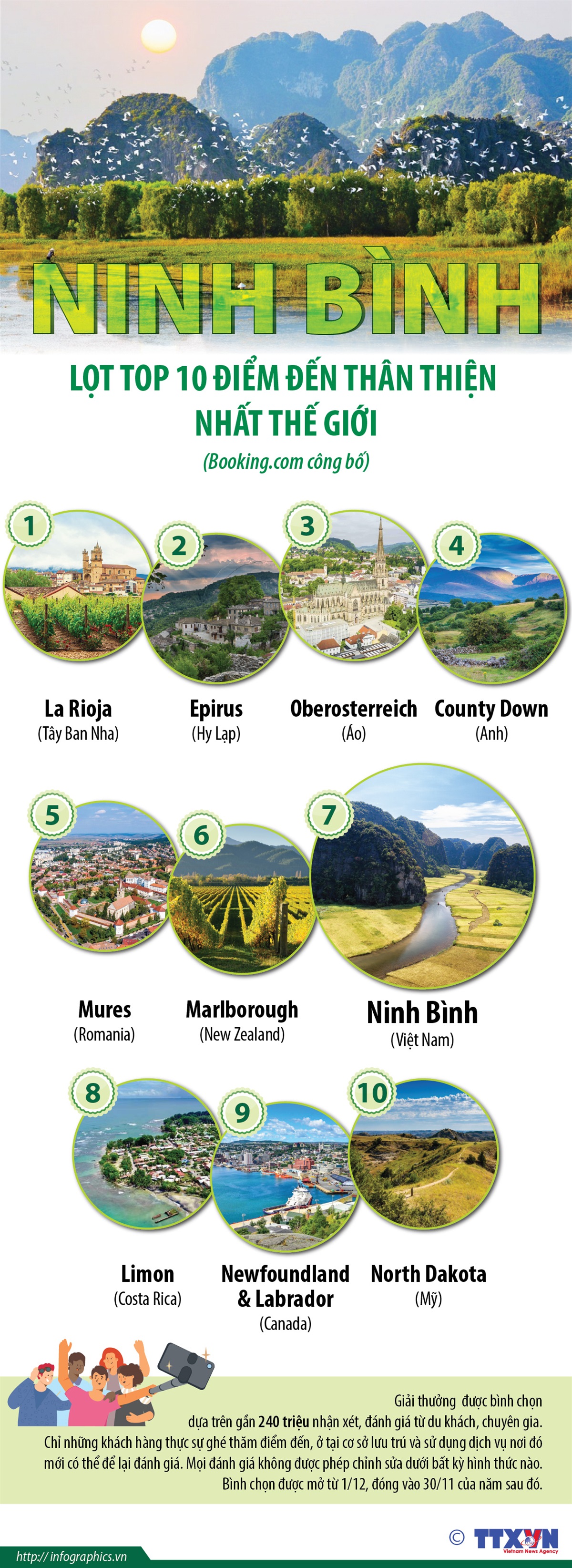 NINH BÌNH

LỌT TOP 10 ĐIỂM ĐẾN THÂN THIỆN NHẤT THẾ GIỚI

(Booking.com công bố)

1
La Rioja
(Tây Ban Nha)

2
Epirus
(Hy Lạp)

3
Oberosterreich
(Áo)

4
County Down
(Anh)

5
Mures
(Romania)

6
Marlborough
(New Zealand)

7
Ninh Bình
(Việt Nam)

8
Limon
(Costa Rica)

9
Newfoundland & Labrador
(Canada)

10
North Dakota
(Mỹ)

Giải thưởng được bình chọn dựa trên gần 240 triệu nhận xét, đánh giá từ du khách, chuyên gia. Chỉ những khách hàng thực sự ghé thăm điểm đến, ở tại cơ sở lưu trú và sử dụng dịch vụ nơi đó mới có thể để lại đánh giá. Mọi đánh giá không được phép chỉnh sửa dưới bất kỳ hình thức nào. Bình chọn được mở từ 1/12, đóng vào 30/11 của năm sau đó.

http://infographics.vn

© TTXVN Vietnam News Agency