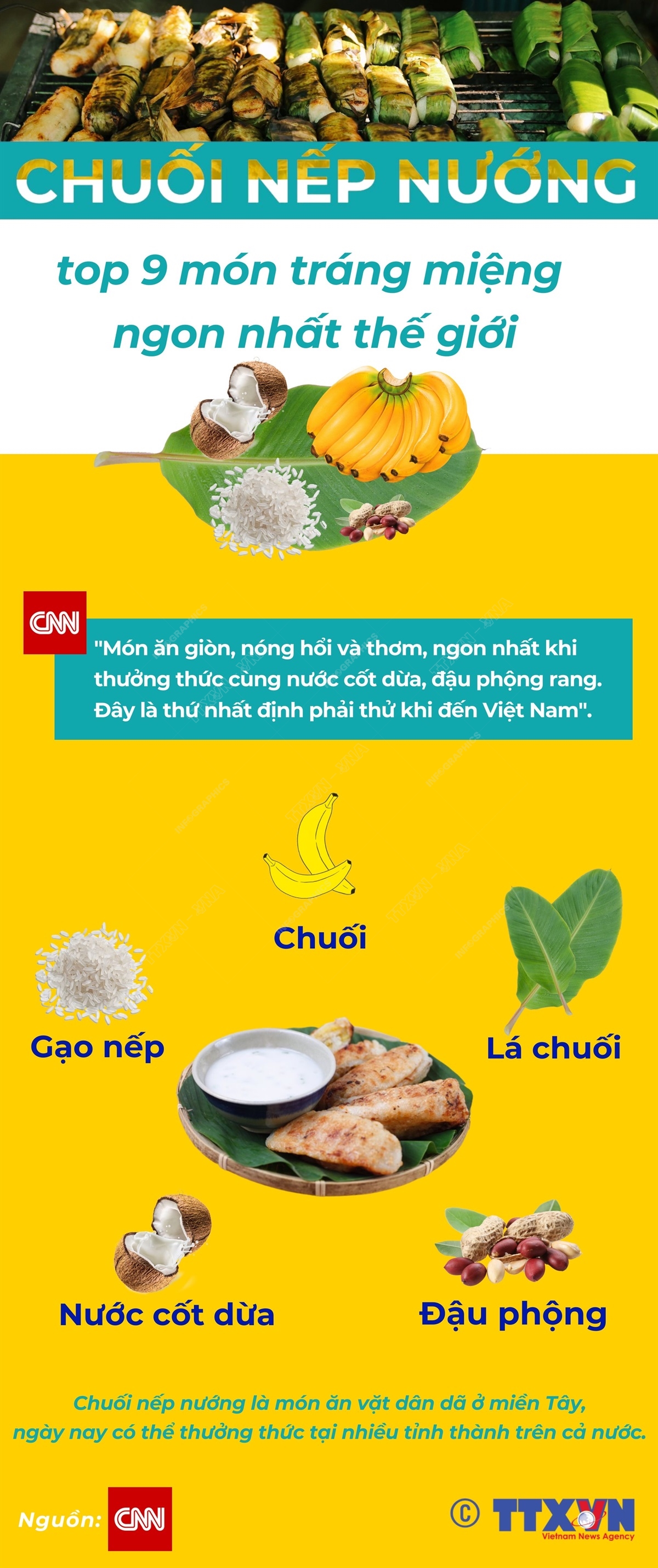 CHUỐI NẾP NƯỚNG

top 9 món tráng miệng ngon nhất thế giới

CNN

"Món ăn giòn, nóng hổi và thơm, ngon nhất khi thưởng thức cùng nước cốt dừa, đậu phộng rang. Đây là thứ nhất định phải thử khi đến Việt Nam".

Chuối

Gạo nếp

Lá chuối

Nước cốt dừa

Đậu phộng

Chuối nếp nướng là món ăn vặt dân dã ở miền Tây, ngày nay có thể thưởng thức tại nhiều tỉnh thành trên cả nước.

Nguồn: CNN

© TTXVN
Vietnam News Agency