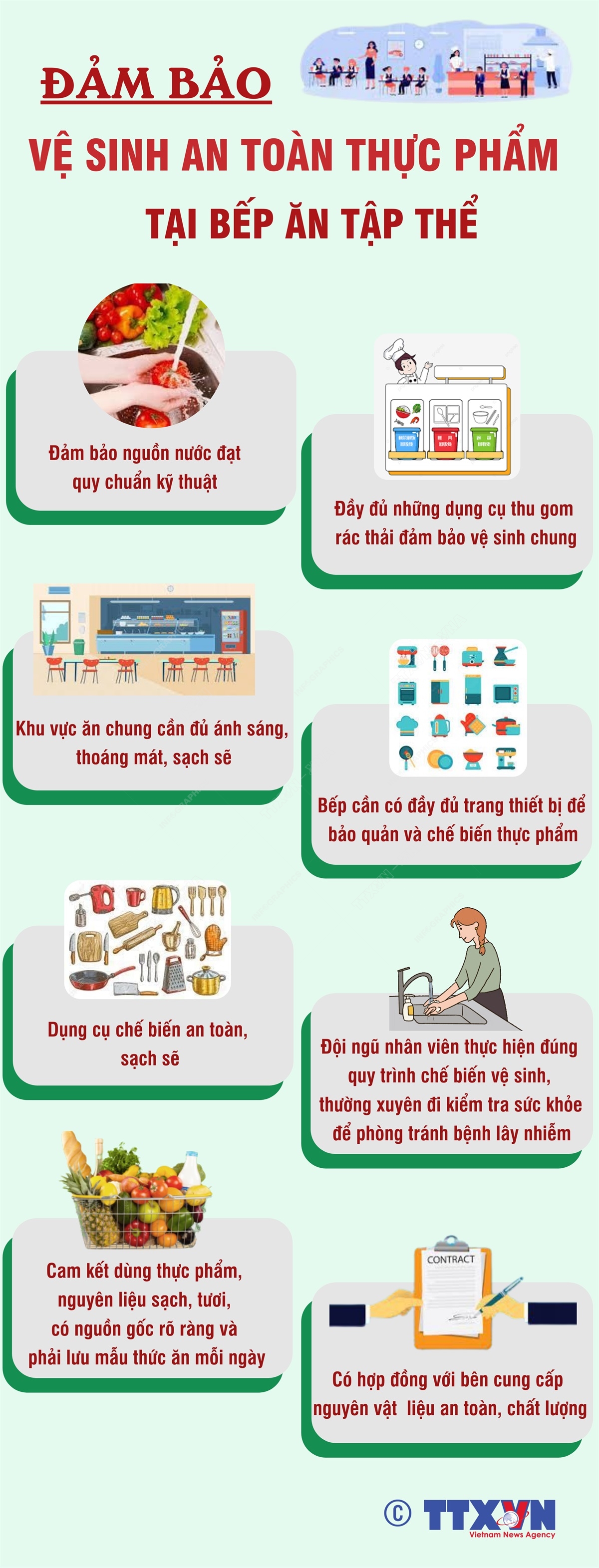 ĐẢM BẢO

VỆ SINH AN TOÀN THỰC PHẨM TẠI BẾP ĂN TẬP THỂ

Đảm bảo nguồn nước đạt quy chuẩn kỹ thuật

Đầy đủ những dụng cụ thu gom rác thải đảm bảo vệ sinh chung

Khu vực ăn chung cần đủ ánh sáng, thoáng mát, sạch sẽ

Bếp cần có đầy đủ trang thiết bị để bảo quản và chế biến thực phẩm

Dụng cụ chế biến an toàn, sạch sẽ

Đội ngũ nhân viên thực hiện đúng quy trình chế biến vệ sinh, thường xuyên đi kiểm tra sức khỏe để phòng tránh bệnh lây nhiễm

Cam kết dùng thực phẩm, nguyên liệu sạch, tươi, có nguồn gốc rõ ràng và phải lưu mẫu thức ăn mỗi ngày

CONTRACT

Có hợp đồng với bên cung cấp nguyên vật liệu an toàn, chất lượng

© TTXVN
Vietnam News Agency