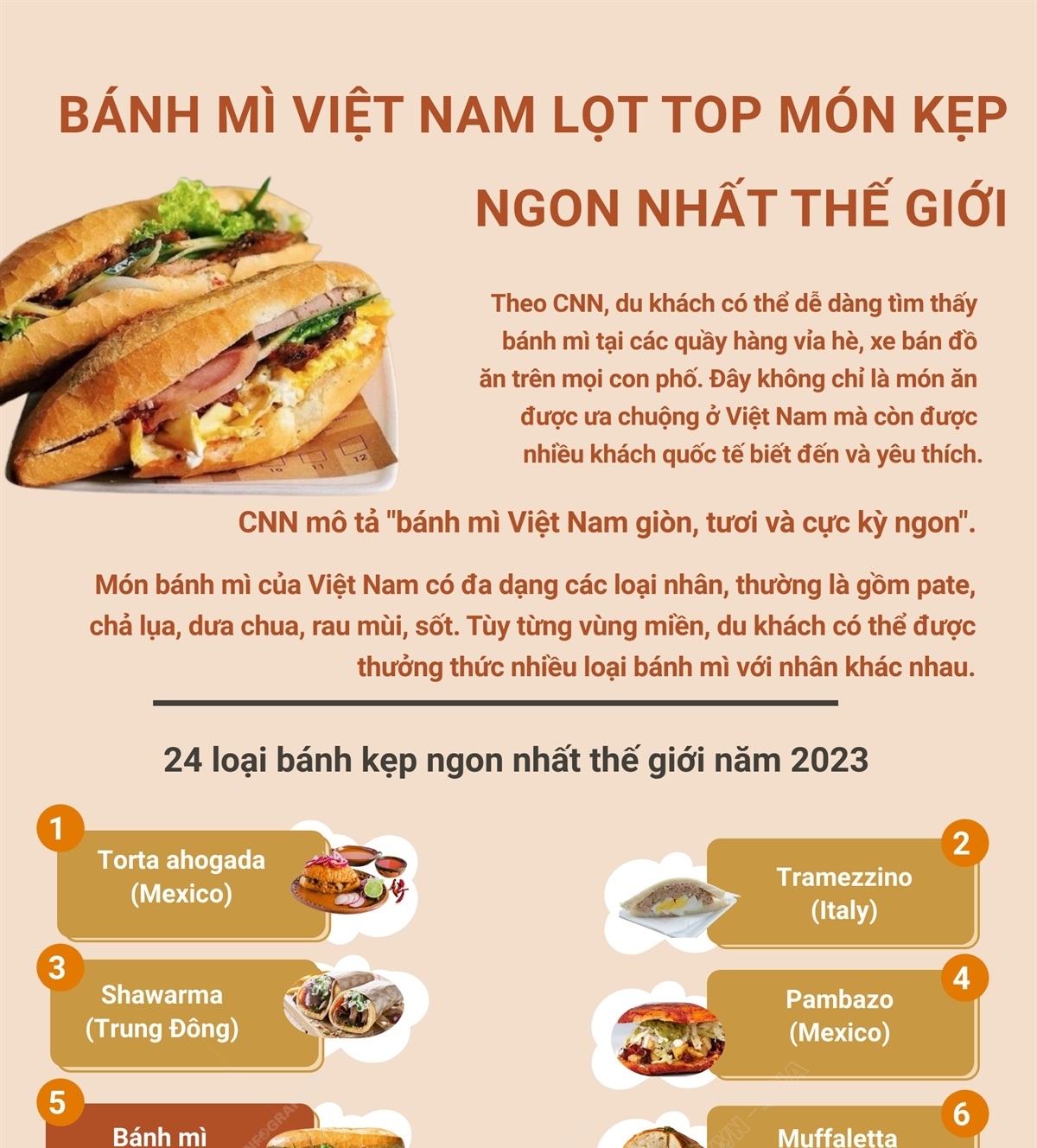 BÁNH MÌ VIỆT NAM LỌT TOP MÓN KẸP NGON NHẤT THẾ GIỚI

Theo CNN, du khách có thể dễ dàng tìm thấy bánh mì tại các quầy hàng vỉa hè, xe bán đồ ăn trên mọi con phố. Đây không chỉ là món ăn được ưa chuộng ở Việt Nam mà còn được nhiều khách quốc tế biết đến và yêu thích.

CNN mô tả "bánh mì Việt Nam giòn, tươi và cực kỳ ngon".

Món bánh mì của Việt Nam có đa dạng các loại nhân, thường là gồm pate, chả lụa, dưa chua, rau mùi, sốt. Tùy từng vùng miền, du khách có thể được thưởng thức nhiều loại bánh mì với nhân khác nhau.

24 loại bánh kẹp ngon nhất thế giới năm 2023

1 Torta ahogada (Mexico)

2 Tramezzino (Italy)

3 Shawarma (Trung Đông)

4 Pambazo (Mexico)

5 Bánh mì

6 Muffaletta