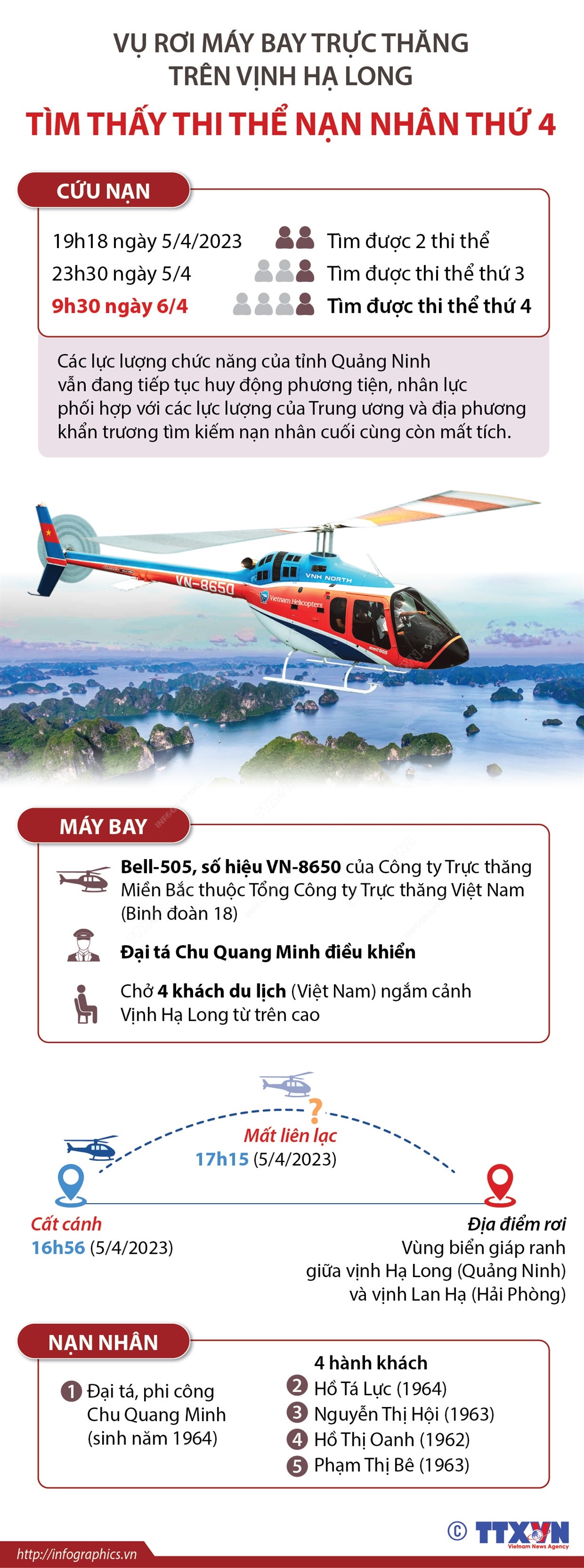 VỤ RƠI MÁY BAY TRỰC THĂNG TRÊN VỊNH HẠ LONG

TÌM THẤY THI THỂ NẠN NHÂN THỨ 4

CỨU NẠN

19h18 ngày 5/4/2023 Tìm được 2 thi thể
23h30 ngày 5/4 Tìm được thi thể thứ 3
9h30 ngày 6/4 Tìm được thi thể thứ 4

Các lực lượng chức năng của tỉnh Quảng Ninh vẫn đang tiếp tục huy động phương tiện, nhân lực phối hợp với các lực lượng của Trung ương và địa phương khẩn trương tìm kiếm nạn nhân cuối cùng còn mất tích.

VN-8650
VNH NORTH
Vietnam Helicopters

MÁY BAY

Bell-505, số hiệu VN-8650 của Công ty Trực thăng Miền Bắc thuộc Tổng Công ty Trực thăng Việt Nam (Binh đoàn 18)

Đại tá Chu Quang Minh điều khiển

Chở 4 khách du lịch (Việt Nam) ngắm cảnh Vịnh Hạ Long từ trên cao

?
Mất liên lạc
17h15 (5/4/2023)

Cất cánh
16h56 (5/4/2023)

Địa điểm rơi
Vùng biển giáp ranh giữa vịnh Hạ Long (Quảng Ninh) và vịnh Lan Hạ (Hải Phòng)

NẠN NHÂN

1 Đại tá, phi công Chu Quang Minh (sinh năm 1964)

4 hành khách
2 Hồ Tá Lực (1964)
3 Nguyễn Thị Hội (1963)
4 Hồ Thị Oanh (1962)
5 Phạm Thị Bê (1963)

© TTXVN
Vietnam News Agency

http://infographics.vn