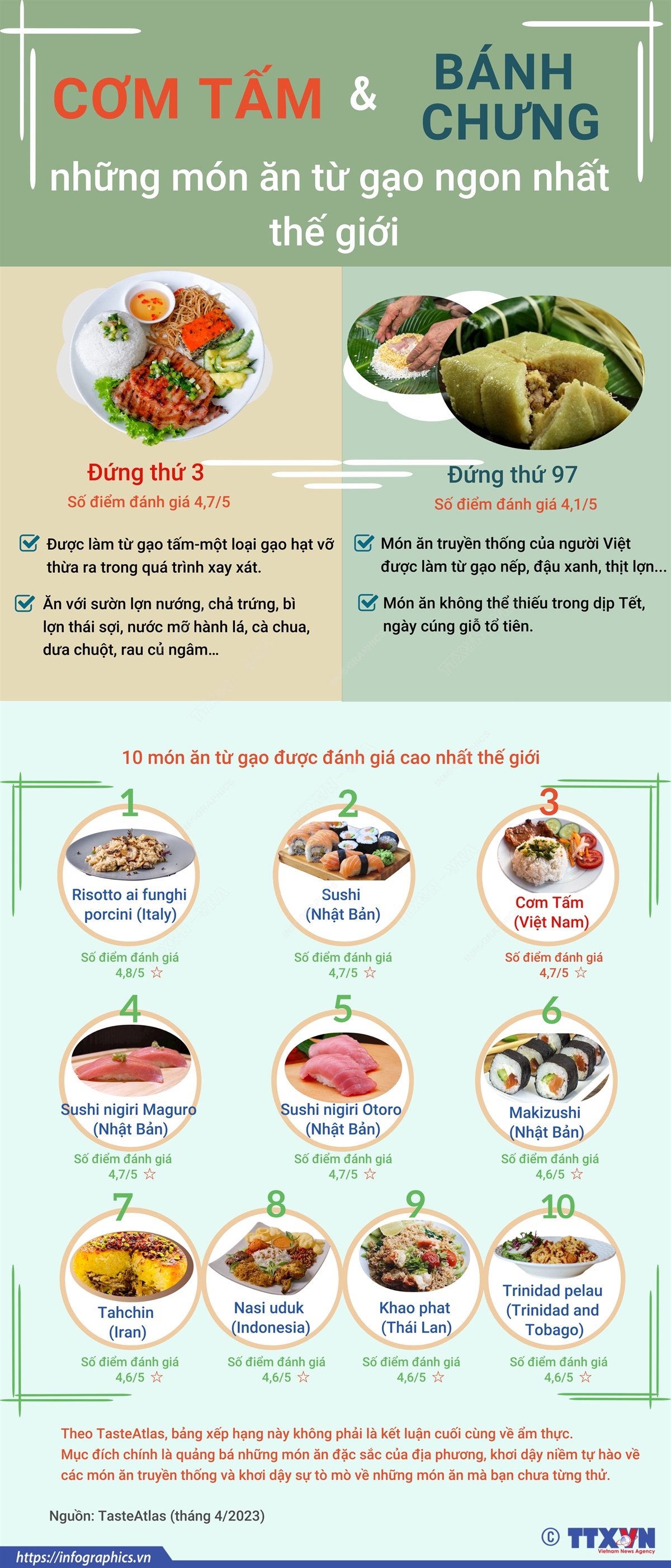 CƠM TẤM & BÁNH CHƯNG

những món ăn từ gạo ngon nhất thế giới

Đứng thứ 3
Số điểm đánh giá 4,7/5

Được làm từ gạo tấm-một loại gạo hạt vỡ thừa ra trong quá trình xay xát.

Ăn với sườn lợn nướng, chả trứng, bì lợn thái sợi, nước mỡ hành lá, cà chua, dưa chuột, rau củ ngâm...

Đứng thứ 97
Số điểm đánh giá 4,1/5

Món ăn truyền thống của người Việt được làm từ gạo nếp, đậu xanh, thịt lợn...

Món ăn không thể thiếu trong dịp Tết, ngày cúng giỗ tổ tiên.

10 món ăn từ gạo được đánh giá cao nhất thế giới

1
Risotto ai funghi porcini (Italy)
Số điểm đánh giá
4,8/5 ☆

2
Sushi (Nhật Bản)
Số điểm đánh giá
4,7/5 ☆

3
Cơm Tấm (Việt Nam)
Số điểm đánh giá
4,7/5 ☆

4
Sushi nigiri Maguro (Nhật Bản)
Số điểm đánh giá
4,7/5 ☆

5
Sushi nigiri Otoro (Nhật Bản)
Số điểm đánh giá
4,7/5 ☆

6
Makizushi (Nhật Bản)
Số điểm đánh giá
4,6/5 ☆

7
Tahchin (Iran)
Số điểm đánh giá
4,6/5 ☆

8
Nasi uduk (Indonesia)
Số điểm đánh giá
4,6/5 ☆

9
Khao phat (Thái Lan)
Số điểm đánh giá
4,6/5 ☆

10
Trinidad pelau (Trinidad and Tobago)
Số điểm đánh giá
4,6/5 ☆

Theo TasteAtlas, bảng xếp hạng này không phải là kết luận cuối cùng về ẩm thực. Mục đích chính là quảng bá những món ăn đặc sắc của địa phương, khơi dậy niềm tự hào về các món ăn truyền thống và khơi dậy sự tò mò về những món ăn mà bạn chưa từng thử.

Nguồn: TasteAtlas (tháng 4/2023)

© TTXVN Vietnam News Agency

https://infographics.vn