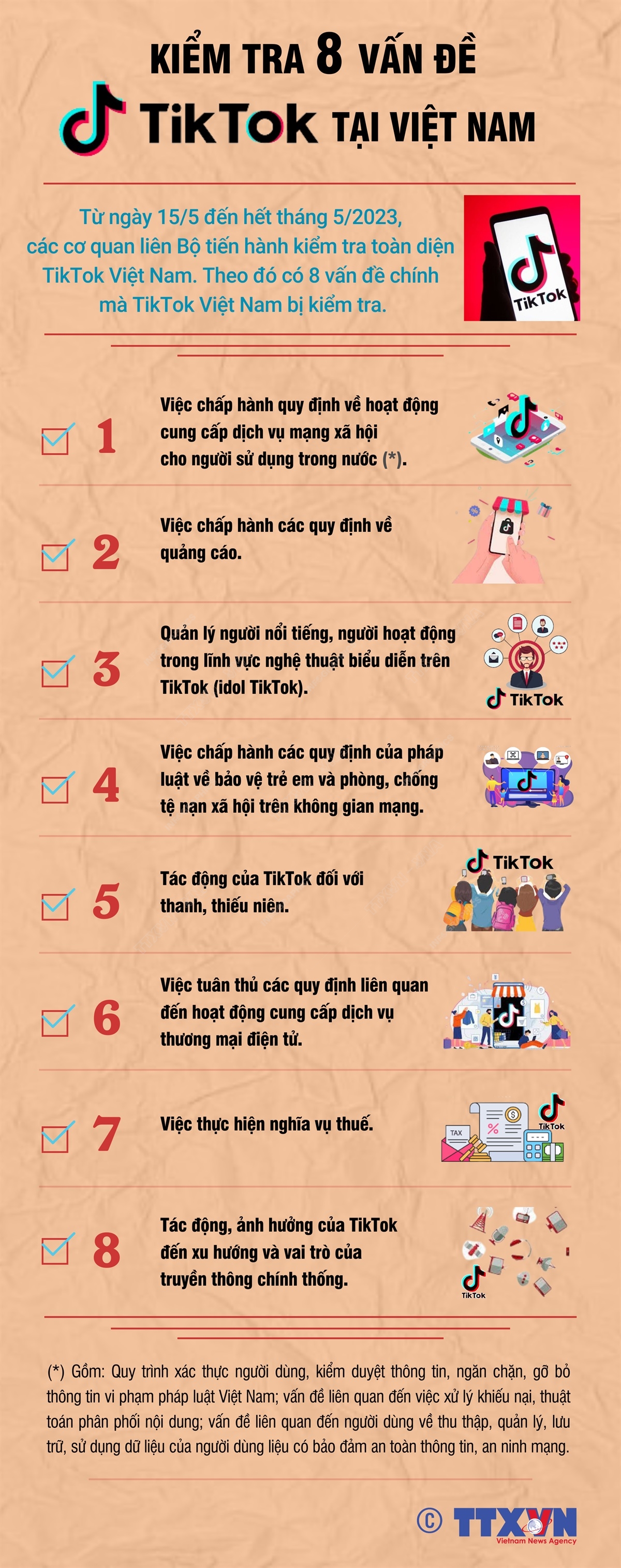 KIỂM TRA 8 VẤN ĐỀ

TikTok TẠI VIỆT NAM

Từ ngày 15/5 đến hết tháng 5/2023, các cơ quan liên Bộ tiến hành kiểm tra toàn diện TikTok Việt Nam. Theo đó có 8 vấn đề chính mà TikTok Việt Nam bị kiểm tra.

TikTok

1 Việc chấp hành quy định về hoạt động cung cấp dịch vụ mạng xã hội cho người sử dụng trong nước (*).

2 Việc chấp hành các quy định về quảng cáo.

3 Quản lý người nổi tiếng, người hoạt động trong lĩnh vực nghệ thuật biểu diễn trên TikTok (idol TikTok).

TikTok

4 Việc chấp hành các quy định của pháp luật về bảo vệ trẻ em và phòng, chống tệ nạn xã hội trên không gian mạng.

5 Tác động của TikTok đối với thanh, thiếu niên.

TikTok

6 Việc tuân thủ các quy định liên quan đến hoạt động cung cấp dịch vụ thương mại điện tử.

7 Việc thực hiện nghĩa vụ thuế.

TAX

TikTok

8 Tác động, ảnh hưởng của TikTok đến xu hướng và vai trò của truyền thông chính thống.

TikTok

(*) Gồm: Quy trình xác thực người dùng, kiểm duyệt thông tin, ngăn chặn, gỡ bỏ thông tin vi phạm pháp luật Việt Nam; vấn đề liên quan đến việc xử lý khiếu nại, thuật toán phân phối nội dung; vấn đề liên quan đến người dùng về thu thập, quản lý, lưu trữ, sử dụng dữ liệu của người dùng liệu có bảo đảm an toàn thông tin, an ninh mạng.

© TTXVN
Vietnam News Agency