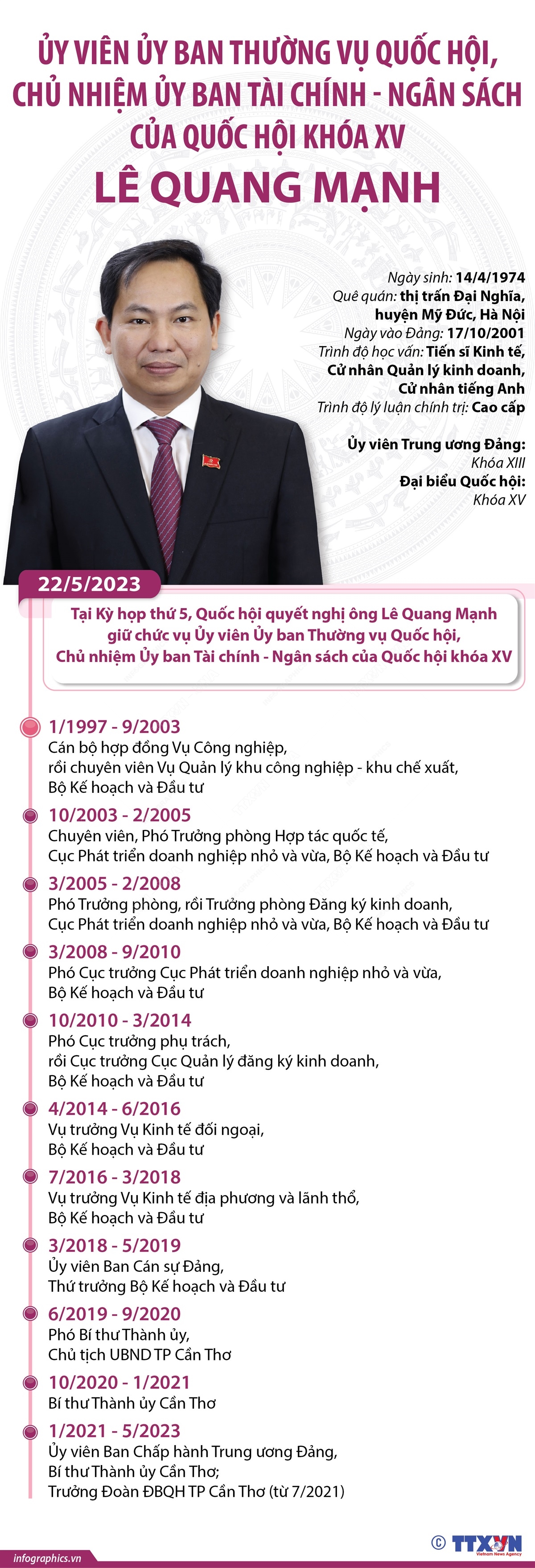 ỦY VIÊN ỦY BAN THƯỜNG VỤ QUỐC HỘI, CHỦ NHIỆM ỦY BAN TÀI CHÍNH - NGÂN SÁCH CỦA QUỐC HỘI KHÓA XV

LÊ QUANG MẠNH

Ngày sinh: 14/4/1974
Quê quán: thị trấn Đại Nghĩa, huyện Mỹ Đức, Hà Nội
Ngày vào Đảng: 17/10/2001
Trình độ học vấn: Tiến sĩ Kinh tế, Cử nhân Quản lý kinh doanh, Cử nhân tiếng Anh
Trình độ lý luận chính trị: Cao cấp

Ủy viên Trung ương Đảng: Khóa XIII
Đại biểu Quốc hội: Khóa XV

22/5/2023
Tại Kỳ họp thứ 5, Quốc hội quyết nghị ông Lê Quang Mạnh giữ chức vụ Ủy viên Ủy ban Thường vụ Quốc hội, Chủ nhiệm Ủy ban Tài chính - Ngân sách của Quốc hội khóa XV

1/1997 - 9/2003
Cán bộ hợp đồng Vụ Công nghiệp, rồi chuyên viên Vụ Quản lý khu công nghiệp - khu chế xuất, Bộ Kế hoạch và Đầu tư

10/2003 - 2/2005
Chuyên viên, Phó Trưởng phòng Hợp tác quốc tế, Cục Phát triển doanh nghiệp nhỏ và vừa, Bộ Kế hoạch và Đầu tư

3/2005 - 2/2008
Phó Trưởng phòng, rồi Trưởng phòng Đăng ký kinh doanh, Cục Phát triển doanh nghiệp nhỏ và vừa, Bộ Kế hoạch và Đầu tư

3/2008 - 9/2010
Phó Cục trưởng Cục Phát triển doanh nghiệp nhỏ và vừa, Bộ Kế hoạch và Đầu tư

10/2010 - 3/2014
Phó Cục trưởng phụ trách, rồi Cục trưởng Cục Quản lý đăng ký kinh doanh, Bộ Kế hoạch và Đầu tư

4/2014 - 6/2016
Vụ trưởng Vụ Kinh tế đối ngoại, Bộ Kế hoạch và Đầu tư

7/2016 - 3/2018
Vụ trưởng Vụ Kinh tế địa phương và lãnh thổ, Bộ Kế hoạch và Đầu tư

3/2018 - 5/2019
Ủy viên Ban Cán sự Đảng, Thứ trưởng Bộ Kế hoạch và Đầu tư

6/2019 - 9/2020
Phó Bí thư Thành ủy, Chủ tịch UBND TP Cần Thơ

10/2020 - 1/2021
Bí thư Thành ủy Cần Thơ

1/2021 - 5/2023
Ủy viên Ban Chấp hành Trung ương Đảng, Bí thư Thành ủy Cần Thơ; Trưởng Đoàn ĐBQH TP Cần Thơ (từ 7/2021)

infographics.vn
© TTXVN Vietnam News Agency