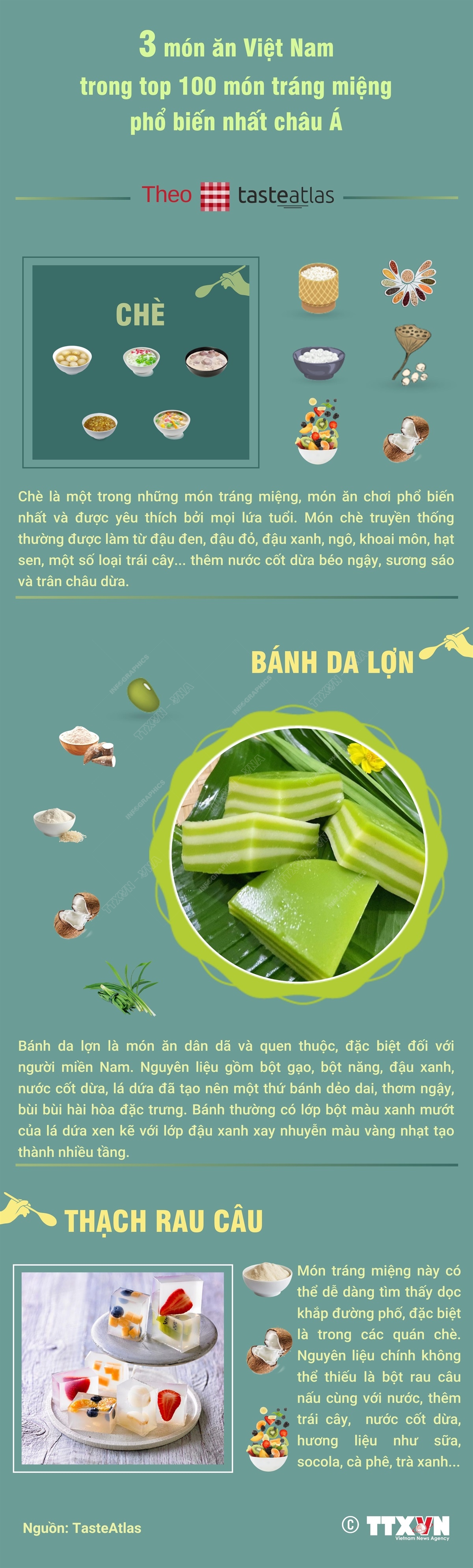 3 món ăn Việt Nam trong top 100 món tráng miệng phổ biến nhất châu Á

Theo tasteatlas

CHÈ

Chè là một trong những món tráng miệng, món ăn chơi phổ biến nhất và được yêu thích bởi mọi lứa tuổi. Món chè truyền thống thường được làm từ đậu đen, đậu đỏ, đậu xanh, ngô, khoai môn, hạt sen, một số loại trái cây... thêm nước cốt dừa béo ngậy, sương sáo và trân châu dừa.

BÁNH DA LỢN

Bánh da lợn là món ăn dân dã và quen thuộc, đặc biệt đối với người miền Nam. Nguyên liệu gồm bột gạo, bột năng, đậu xanh, nước cốt dừa, lá dứa đã tạo nên một thứ bánh dẻo dai, thơm ngậy, bùi bùi hài hòa đặc trưng. Bánh thường có lớp bột màu xanh mướt của lá dứa xen kẽ với lớp đậu xanh xay nhuyễn màu vàng nhạt tạo thành nhiều tầng.

THẠCH RAU CÂU

Món tráng miệng này có thể dễ dàng tìm thấy dọc khắp đường phố, đặc biệt là trong các quán chè. Nguyên liệu chính không thể thiếu là bột rau câu nấu cùng với nước, thêm trái cây, nước cốt dừa, hương liệu như sữa, socola, cà phê, trà xanh...

Nguồn: TasteAtlas

© TTXVN Vietnam News Agency