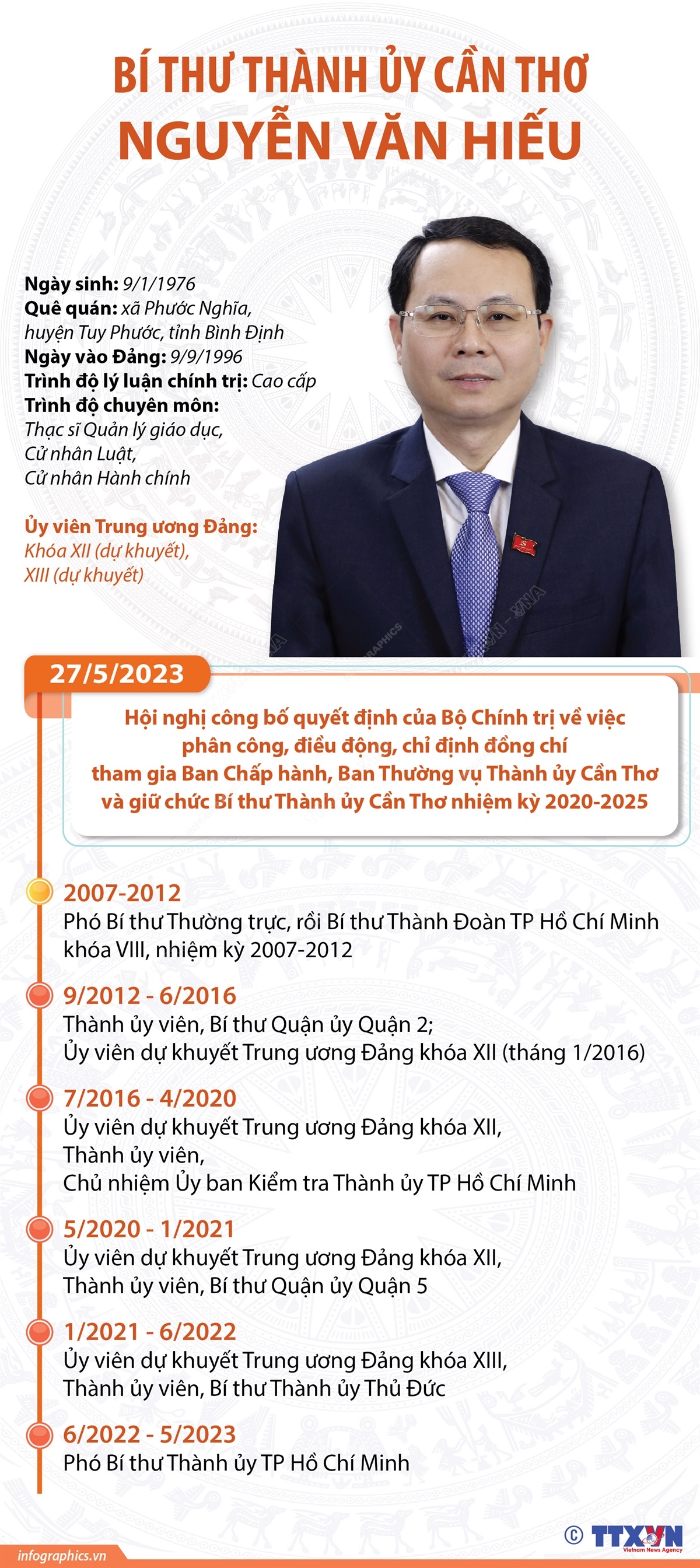 BÍ THƯ THÀNH ỦY CẦN THƠ
NGUYỄN VĂN HIẾU

Ngày sinh: 9/1/1976
Quê quán: xã Phước Nghĩa, huyện Tuy Phước, tỉnh Bình Định
Ngày vào Đảng: 9/9/1996
Trình độ lý luận chính trị: Cao cấp
Trình độ chuyên môn:
Thạc sĩ Quản lý giáo dục,
Cử nhân Luật,
Cử nhân Hành chính

Ủy viên Trung ương Đảng:
Khóa XII (dự khuyết),
XIII (dự khuyết)

27/5/2023
Hội nghị công bố quyết định của Bộ Chính trị về việc phân công, điều động, chỉ định đồng chí tham gia Ban Chấp hành, Ban Thường vụ Thành ủy Cần Thơ và giữ chức Bí thư Thành ủy Cần Thơ nhiệm kỳ 2020-2025

2007-2012
Phó Bí thư Thường trực, rồi Bí thư Thành Đoàn TP Hồ Chí Minh khóa VIII, nhiệm kỳ 2007-2012

9/2012 - 6/2016
Thành ủy viên, Bí thư Quận ủy Quận 2;
Ủy viên dự khuyết Trung ương Đảng khóa XII (tháng 1/2016)

7/2016 - 4/2020
Ủy viên dự khuyết Trung ương Đảng khóa XII,
Thành ủy viên,
Chủ nhiệm Ủy ban Kiểm tra Thành ủy TP Hồ Chí Minh

5/2020 - 1/2021
Ủy viên dự khuyết Trung ương Đảng khóa XII,
Thành ủy viên, Bí thư Quận ủy Quận 5

1/2021 - 6/2022
Ủy viên dự khuyết Trung ương Đảng khóa XIII,
Thành ủy viên, Bí thư Thành ủy Thủ Đức

6/2022 - 5/2023
Phó Bí thư Thành ủy TP Hồ Chí Minh

infographics.vn
© TTXVN Vietnam News Agency