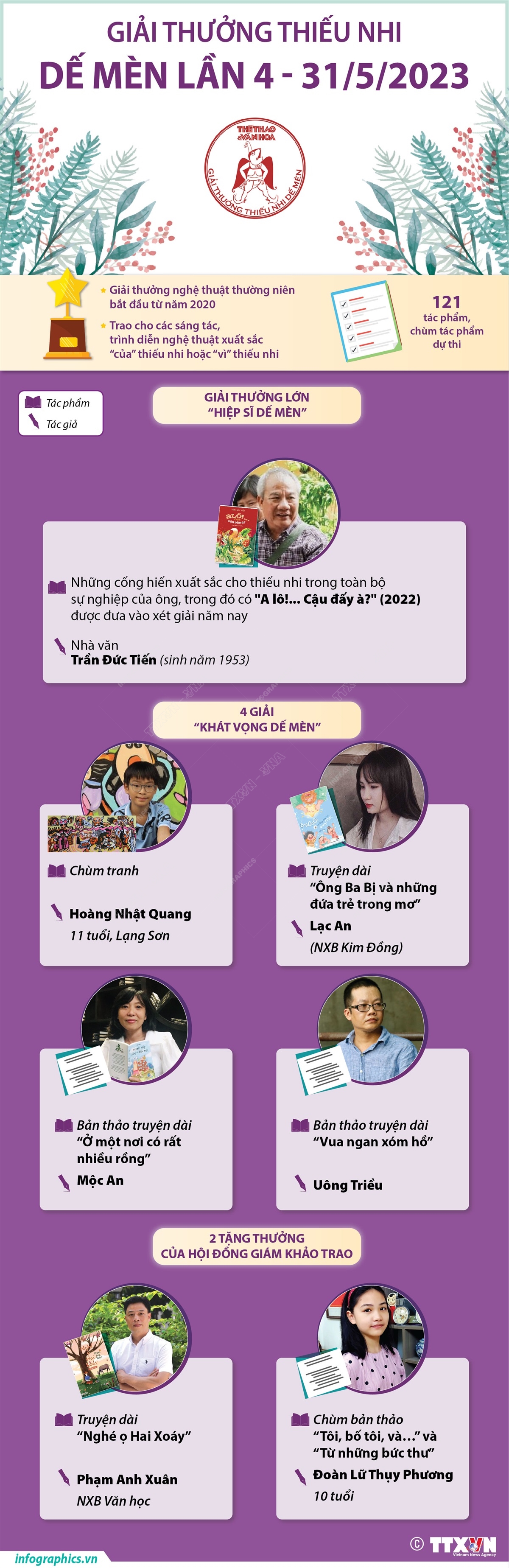 GIẢI THƯỞNG THIẾU NHI
DẾ MÈN LẦN 4 - 31/5/2023

THỂ THAO & VĂN HÓA
GIẢI THƯỞNG THIẾU NHI DẾ MÈN

Giải thưởng nghệ thuật thường niên bắt đầu từ năm 2020

Trao cho các sáng tác, trình diễn nghệ thuật xuất sắc "của" thiếu nhi hoặc "vì" thiếu nhi

121 tác phẩm, chùm tác phẩm dự thi

Tác phẩm
Tác giả

GIẢI THƯỞNG LỚN
"HIỆP SĨ DẾ MÈN"

Những cống hiến xuất sắc cho thiếu nhi trong toàn bộ sự nghiệp của ông, trong đó có "A lô!... Cậu đấy à?" (2022) được đưa vào xét giải năm nay

Nhà văn
Trần Đức Tiến (sinh năm 1953)

4 GIẢI
"KHÁT VỌNG DẾ MÈN"

Chùm tranh
Hoàng Nhật Quang
11 tuổi, Lạng Sơn

Truyện dài
"Ông Ba Bị và những đứa trẻ trong mơ"
Lạc An
(NXB Kim Đồng)

Bản thảo truyện dài
"Ở một nơi có rất nhiều rồng"
Mộc An

Bản thảo truyện dài
"Vua ngan xóm hồ"
Uông Triều

2 TẶNG THƯỞNG
CỦA HỘI ĐỒNG GIÁM KHẢO TRAO

Truyện dài
"Nghé ọ Hai Xoáy"
Phạm Anh Xuân
NXB Văn học

Chùm bản thảo
"Tôi, bố tôi, và..." và "Từ những bức thư"
Đoàn Lữ Thụy Phương
10 tuổi

infographics.vn
© TTXVN Vietnam News Agency