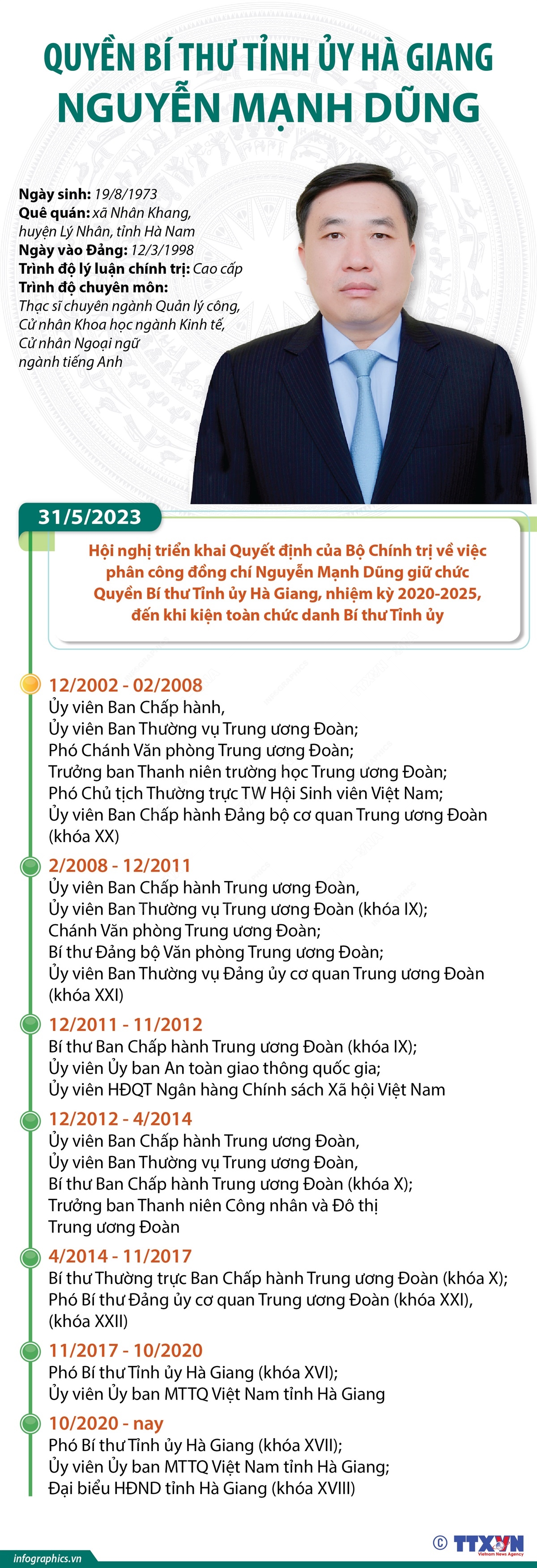 QUYỀN BÍ THƯ TỈNH ỦY HÀ GIANG
NGUYỄN MẠNH DŨNG

Ngày sinh: 19/8/1973
Quê quán: xã Nhân Khang, huyện Lý Nhân, tỉnh Hà Nam
Ngày vào Đảng: 12/3/1998
Trình độ lý luận chính trị: Cao cấp
Trình độ chuyên môn:
Thạc sĩ chuyên ngành Quản lý công,
Cử nhân Khoa học ngành Kinh tế,
Cử nhân Ngoại ngữ ngành tiếng Anh

31/5/2023
Hội nghị triển khai Quyết định của Bộ Chính trị về việc phân công đồng chí Nguyễn Mạnh Dũng giữ chức Quyền Bí thư Tỉnh ủy Hà Giang, nhiệm kỳ 2020-2025, đến khi kiện toàn chức danh Bí thư Tỉnh ủy

12/2002 - 02/2008
Ủy viên Ban Chấp hành,
Ủy viên Ban Thường vụ Trung ương Đoàn;
Phó Chánh Văn phòng Trung ương Đoàn;
Trưởng ban Thanh niên trường học Trung ương Đoàn;
Phó Chủ tịch Thường trực TW Hội Sinh viên Việt Nam;
Ủy viên Ban Chấp hành Đảng bộ cơ quan Trung ương Đoàn (khóa XX)

2/2008 - 12/2011
Ủy viên Ban Chấp hành Trung ương Đoàn,
Ủy viên Ban Thường vụ Trung ương Đoàn (khóa IX);
Chánh Văn phòng Trung ương Đoàn;
Bí thư Đảng bộ Văn phòng Trung ương Đoàn;
Ủy viên Ban Thường vụ Đảng ủy cơ quan Trung ương Đoàn (khóa XXI)

12/2011 - 11/2012
Bí thư Ban Chấp hành Trung ương Đoàn (khóa IX);
Ủy viên Ủy ban An toàn giao thông quốc gia;
Ủy viên HĐQT Ngân hàng Chính sách Xã hội Việt Nam

12/2012 - 4/2014
Ủy viên Ban Chấp hành Trung ương Đoàn,
Ủy viên Ban Thường vụ Trung ương Đoàn,
Bí thư Ban Chấp hành Trung ương Đoàn (khóa X);
Trưởng ban Thanh niên Công nhân và Đô thị Trung ương Đoàn

4/2014 - 11/2017
Bí thư Thường trực Ban Chấp hành Trung ương Đoàn (khóa X);
Phó Bí thư Đảng ủy cơ quan Trung ương Đoàn (khóa XXI), (khóa XXII)

11/2017 - 10/2020
Phó Bí thư Tỉnh ủy Hà Giang (khóa XVI);
Ủy viên Ủy ban MTTQ Việt Nam tỉnh Hà Giang

10/2020 - nay
Phó Bí thư Tỉnh ủy Hà Giang (khóa XVII);
Ủy viên Ủy ban MTTQ Việt Nam tỉnh Hà Giang;
Đại biểu HĐND tỉnh Hà Giang (khóa XVIII)

infographics.vn
© TTXVN Vietnam News Agency