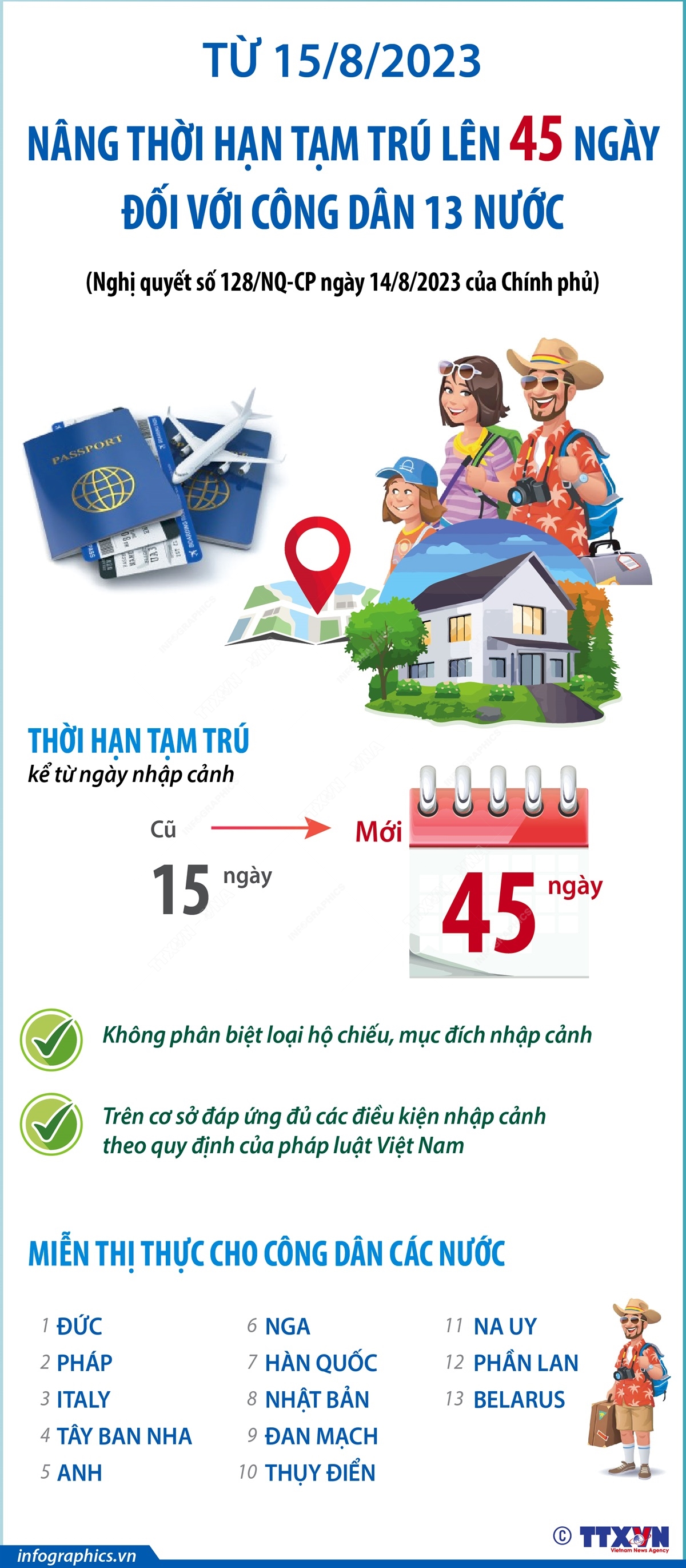 TỪ 15/8/2023

NÂNG THỜI HẠN TẠM TRÚ LÊN 45 NGÀY ĐỐI VỚI CÔNG DÂN 13 NƯỚC

(Nghị quyết số 128/NQ-CP ngày 14/8/2023 của Chính phủ)

PASSPORT

THỜI HẠN TẠM TRÚ
kể từ ngày nhập cảnh

Cũ
15 ngày

Mới
45 ngày

Không phân biệt loại hộ chiếu, mục đích nhập cảnh

Trên cơ sở đáp ứng đủ các điều kiện nhập cảnh theo quy định của pháp luật Việt Nam

MIỄN THỊ THỰC CHO CÔNG DÂN CÁC NƯỚC

1 ĐỨC
2 PHÁP
3 ITALY
4 TÂY BAN NHA
5 ANH
6 NGA
7 HÀN QUỐC
8 NHẬT BẢN
9 ĐAN MẠCH
10 THỤY ĐIỂN
11 NA UY
12 PHẦN LAN
13 BELARUS

infographics.vn

© TTXVN Vietnam News Agency