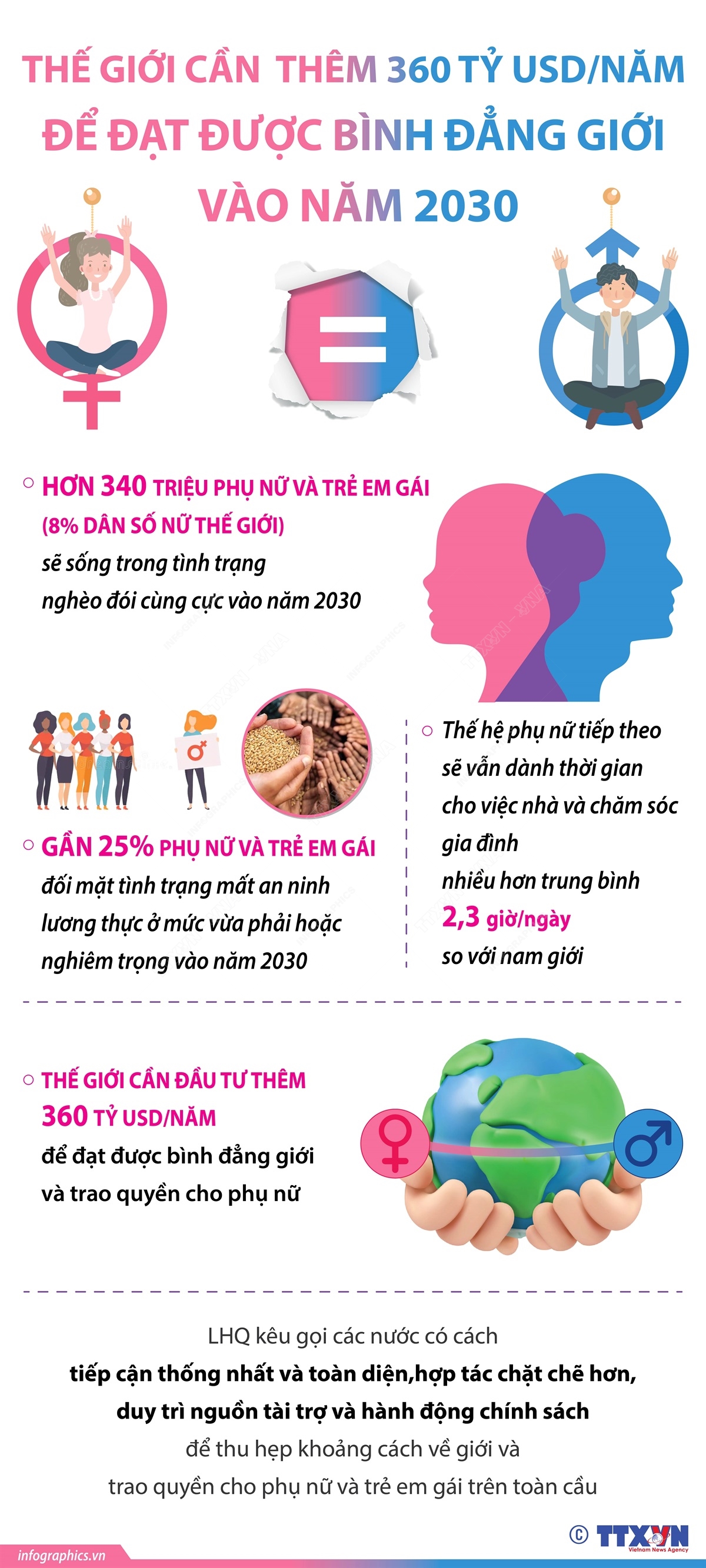 THẾ GIỚI CẦN THÊM 360 TỶ USD/NĂM ĐỂ ĐẠT ĐƯỢC BÌNH ĐẲNG GIỚI VÀO NĂM 2030

HƠN 340 TRIỆU PHỤ NỮ VÀ TRẺ EM GÁI (8% DÂN SỐ NỮ THẾ GIỚI) sẽ sống trong tình trạng nghèo đói cùng cực vào năm 2030

GẦN 25% PHỤ NỮ VÀ TRẺ EM GÁI đối mặt tình trạng mất an ninh lương thực ở mức vừa phải hoặc nghiêm trọng vào năm 2030

Thế hệ phụ nữ tiếp theo sẽ vẫn dành thời gian cho việc nhà và chăm sóc gia đình nhiều hơn trung bình 2,3 giờ/ngày so với nam giới

THẾ GIỚI CẦN ĐẦU TƯ THÊM 360 TỶ USD/NĂM để đạt được bình đẳng giới và trao quyền cho phụ nữ

LHQ kêu gọi các nước có cách tiếp cận thống nhất và toàn diện,hợp tác chặt chẽ hơn, duy trì nguồn tài trợ và hành động chính sách để thu hẹp khoảng cách về giới và trao quyền cho phụ nữ và trẻ em gái trên toàn cầu

infographics.vn © TTXVN Vietnam News Agency