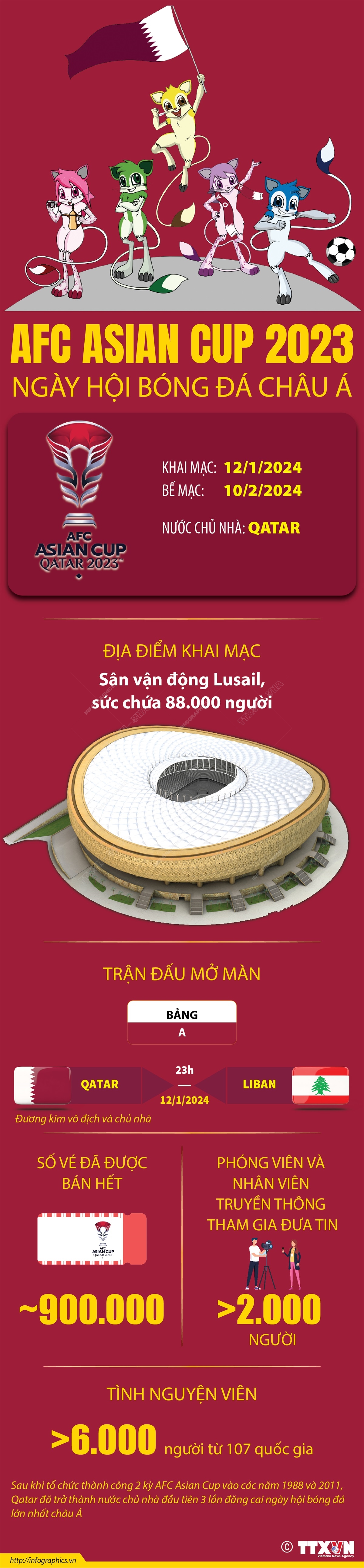 AFC ASIAN CUP 2023
NGÀY HỘI BÓNG ĐÁ CHÂU Á

AFC
ASIAN CUP
QATAR 2023

KHAI MẠC: 12/1/2024
BẾ MẠC: 10/2/2024
NƯỚC CHỦ NHÀ: QATAR

ĐỊA ĐIỂM KHAI MẠC
Sân vận động Lusail, sức chứa 88.000 người

TRẬN ĐẤU MỞ MÀN

BẢNG
A

QATAR
23h
—
12/1/2024
LIBAN

Đương kim vô địch và chủ nhà

SỐ VÉ ĐÃ ĐƯỢC BÁN HẾT

AFC
ASIAN CUP
QATAR 2023

~900.000

PHÓNG VIÊN VÀ NHÂN VIÊN TRUYỀN THÔNG THAM GIA ĐƯA TIN

>2.000
NGƯỜI

TÌNH NGUYỆN VIÊN

>6.000 người từ 107 quốc gia

Sau khi tổ chức thành công 2 kỳ AFC Asian Cup vào các năm 1988 và 2011, Qatar đã trở thành nước chủ nhà đầu tiên 3 lần đăng cai ngày hội bóng đá lớn nhất châu Á

http://infographics.vn
© TTXVN
Vietnam News Agency