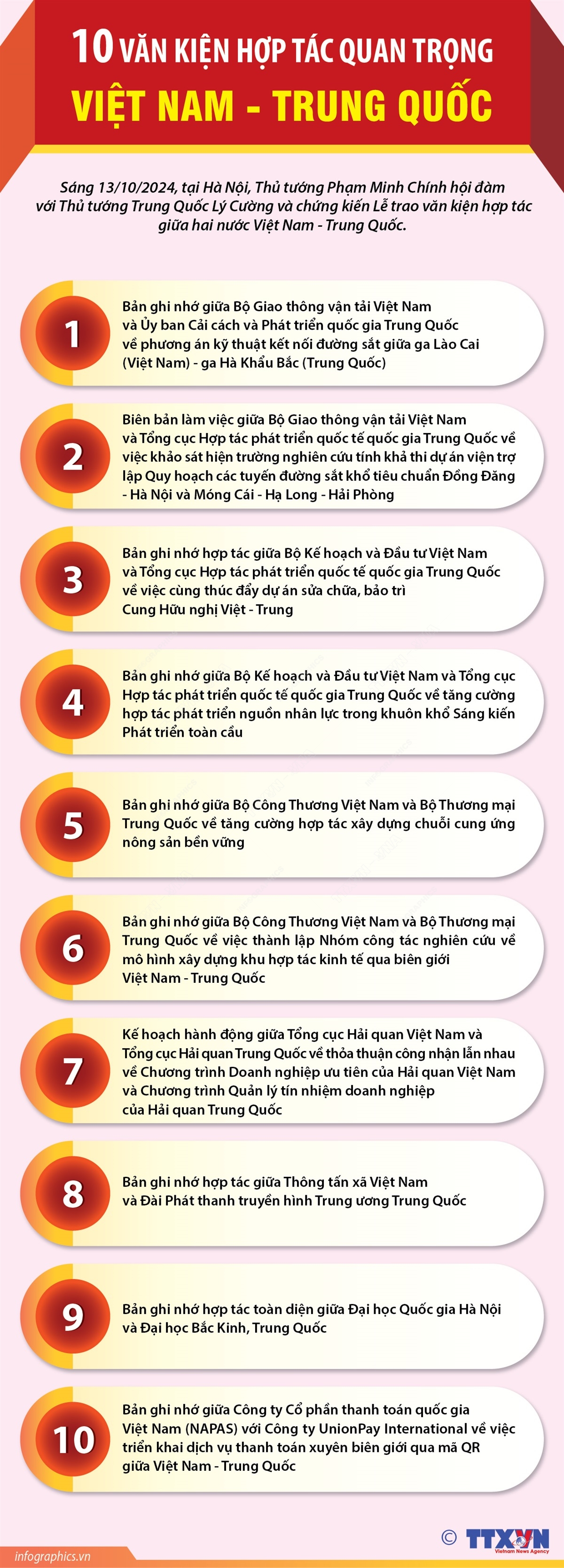 10 VĂN KIỆN HỢP TÁC QUAN TRỌNG
VIỆT NAM - TRUNG QUỐC

Sáng 13/10/2024, tại Hà Nội, Thủ tướng Phạm Minh Chính hội đàm với Thủ tướng Trung Quốc Lý Cường và chứng kiến Lễ trao văn kiện hợp tác giữa hai nước Việt Nam - Trung Quốc.

1
Bản ghi nhớ giữa Bộ Giao thông vận tải Việt Nam và Ủy ban Cải cách và Phát triển quốc gia Trung Quốc về phương án kỹ thuật kết nối đường sắt giữa ga Lào Cai (Việt Nam) - ga Hà Khẩu Bắc (Trung Quốc)

2
Biên bản làm việc giữa Bộ Giao thông vận tải Việt Nam và Tổng cục Hợp tác phát triển quốc tế quốc gia Trung Quốc về việc khảo sát hiện trường nghiên cứu tính khả thi dự án viện trợ lập Quy hoạch các tuyến đường sắt khổ tiêu chuẩn Đồng Đăng - Hà Nội và Móng Cái - Hạ Long - Hải Phòng

3
Bản ghi nhớ hợp tác giữa Bộ Kế hoạch và Đầu tư Việt Nam và Tổng cục Hợp tác phát triển quốc tế quốc gia Trung Quốc về việc cùng thúc đẩy dự án sửa chữa, bảo trì Cung Hữu nghị Việt - Trung

4
Bản ghi nhớ giữa Bộ Kế hoạch và Đầu tư Việt Nam và Tổng cục Hợp tác phát triển quốc tế quốc gia Trung Quốc về tăng cường hợp tác phát triển nguồn nhân lực trong khuôn khổ Sáng kiến Phát triển toàn cầu

5
Bản ghi nhớ giữa Bộ Công Thương Việt Nam và Bộ Thương mại Trung Quốc về tăng cường hợp tác xây dựng chuỗi cung ứng nông sản bền vững

6
Bản ghi nhớ giữa Bộ Công Thương Việt Nam và Bộ Thương mại Trung Quốc về việc thành lập Nhóm công tác nghiên cứu về mô hình xây dựng khu hợp tác kinh tế qua biên giới Việt Nam - Trung Quốc

7
Kế hoạch hành động giữa Tổng cục Hải quan Việt Nam và Tổng cục Hải quan Trung Quốc về thỏa thuận công nhận lẫn nhau về Chương trình Doanh nghiệp ưu tiên của Hải quan Việt Nam và Chương trình Quản lý tín nhiệm doanh nghiệp của Hải quan Trung Quốc

8
Bản ghi nhớ hợp tác giữa Thông tấn xã Việt Nam và Đài Phát thanh truyền hình Trung ương Trung Quốc

9
Bản ghi nhớ hợp tác toàn diện giữa Đại học Quốc gia Hà Nội và Đại học Bắc Kinh, Trung Quốc

10
Bản ghi nhớ giữa Công ty Cổ phần thanh toán quốc gia Việt Nam (NAPAS) với Công ty UnionPay International về việc triển khai dịch vụ thanh toán xuyên biên giới qua mã QR giữa Việt Nam - Trung Quốc

infographics.vn
© TTXVN Vietnam News Agency