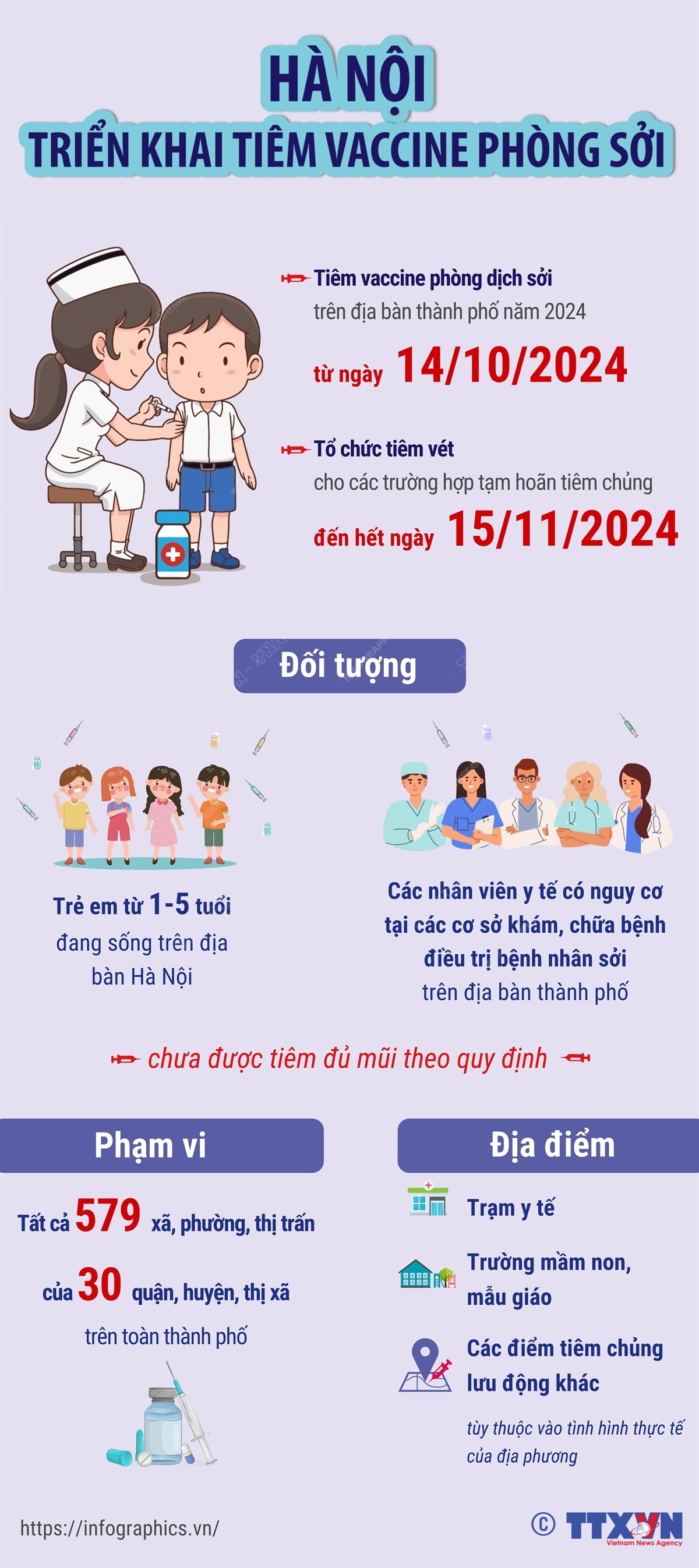 HÀ NỘI
TRIỂN KHAI TIÊM VACCINE PHÒNG SỞI

Tiêm vaccine phòng dịch sởi trên địa bàn thành phố năm 2024
từ ngày 14/10/2024

Tổ chức tiêm vét cho các trường hợp tạm hoãn tiêm chủng
đến hết ngày 15/11/2024

Đối tượng

Trẻ em từ 1-5 tuổi đang sống trên địa bàn Hà Nội

Các nhân viên y tế có nguy cơ tại các cơ sở khám, chữa bệnh điều trị bệnh nhân sởi trên địa bàn thành phố

chưa được tiêm đủ mũi theo quy định

Phạm vi

Tất cả 579 xã, phường, thị trấn
của 30 quận, huyện, thị xã
trên toàn thành phố

Địa điểm

Trạm y tế

Trường mầm non, mẫu giáo

Các điểm tiêm chủng lưu động khác

tùy thuộc vào tình hình thực tế của địa phương

https://infographics.vn/

© TTXVN
Vietnam News Agency