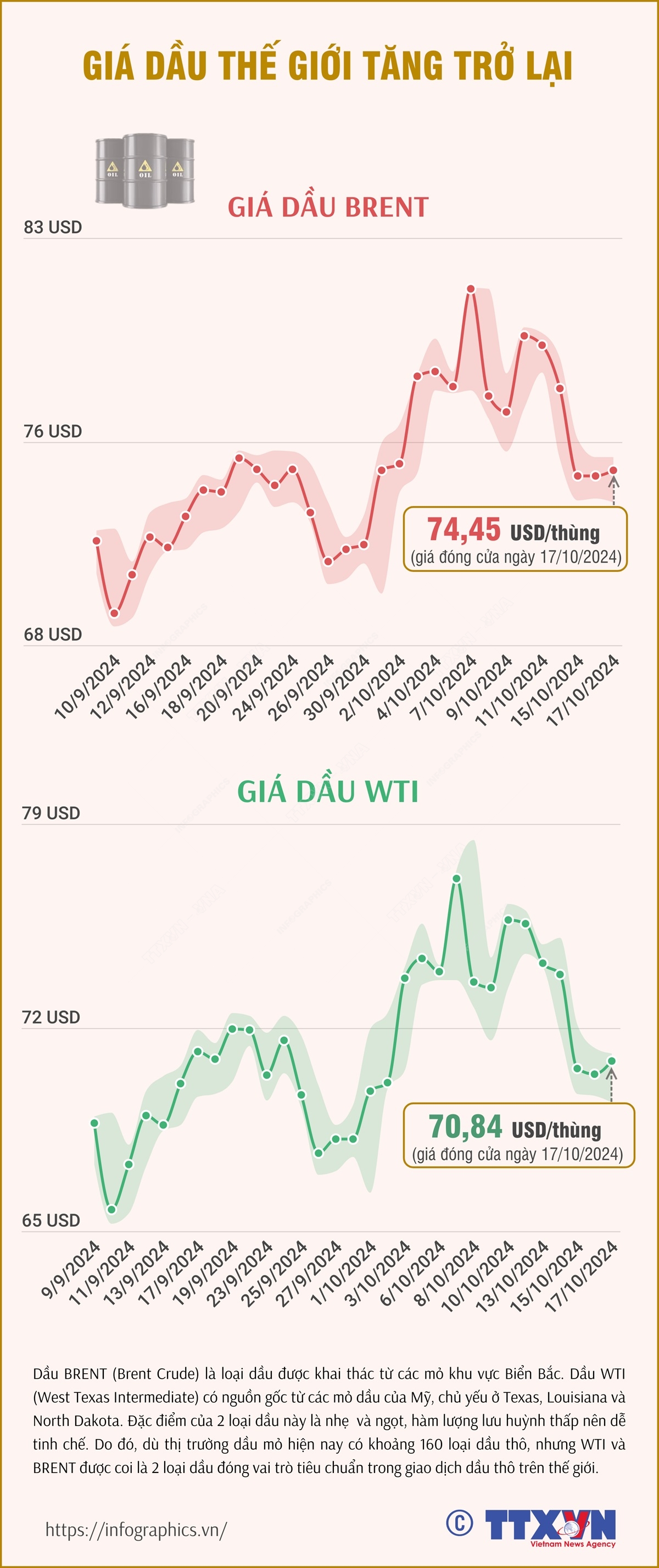 GIÁ DẦU THẾ GIỚI TĂNG TRỞ LẠI

OIL OIL OIL

GIÁ DẦU BRENT

83 USD

76 USD

68 USD

74,45 USD/thùng
(giá đóng cửa ngày 17/10/2024)

10/9/2024 12/9/2024 16/9/2024 18/9/2024 20/9/2024 24/9/2024 26/9/2024 30/9/2024 2/10/2024 4/10/2024 7/10/2024 9/10/2024 11/10/2024 15/10/2024 17/10/2024

GIÁ DẦU WTI

79 USD

72 USD

65 USD

70,84 USD/thùng
(giá đóng cửa ngày 17/10/2024)

9/9/2024 11/9/2024 13/9/2024 17/9/2024 19/9/2024 23/9/2024 25/9/2024 27/9/2024 1/10/2024 3/10/2024 6/10/2024 8/10/2024 10/10/2024 13/10/2024 15/10/2024 17/10/2024

Dầu BRENT (Brent Crude) là loại dầu được khai thác từ các mỏ khu vực Biển Bắc. Dầu WTI (West Texas Intermediate) có nguồn gốc từ các mỏ dầu của Mỹ, chủ yếu ở Texas, Louisiana và North Dakota. Đặc điểm của 2 loại dầu này là nhẹ và ngọt, hàm lượng lưu huỳnh thấp nên dễ tinh chế. Do đó, dù thị trường dầu mỏ hiện nay có khoảng 160 loại dầu thô, nhưng WTI và BRENT được coi là 2 loại dầu đóng vai trò tiêu chuẩn trong giao dịch dầu thô trên thế giới.

https://infographics.vn/

© TTXVN Vietnam News Agency