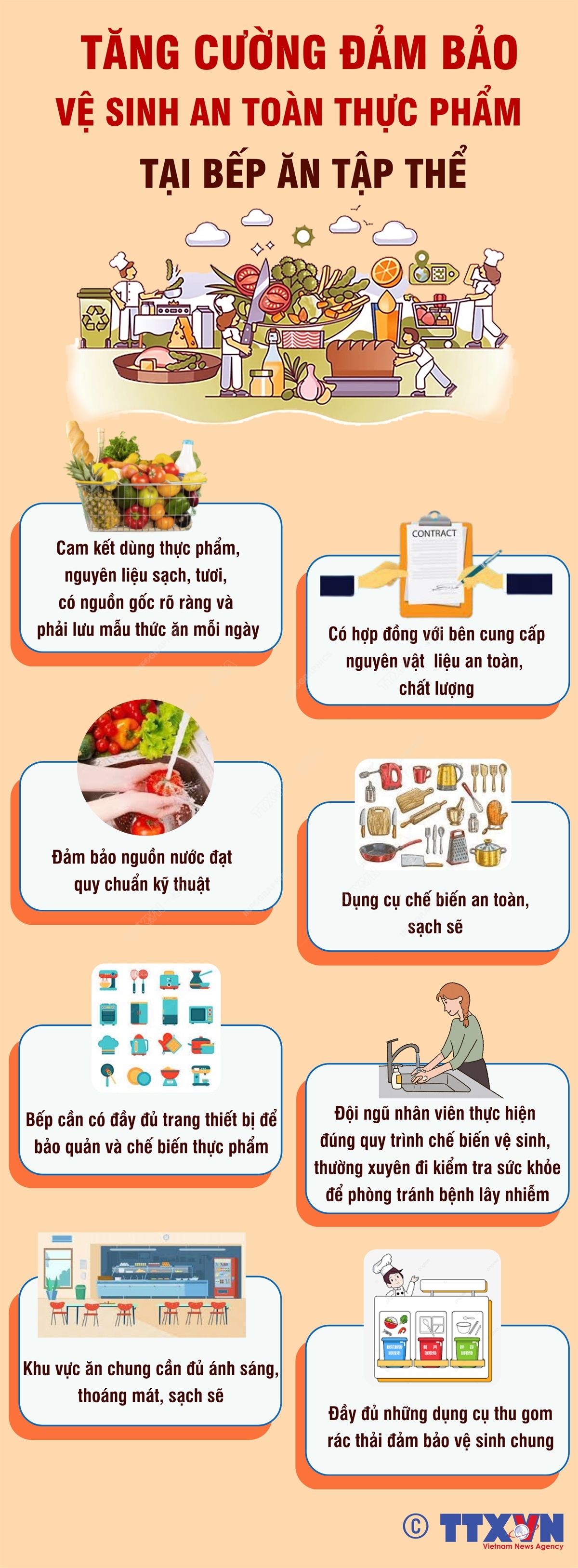 TĂNG CƯỜNG ĐẢM BẢO
VỆ SINH AN TOÀN THỰC PHẨM
TẠI BẾP ĂN TẬP THỂ

Cam kết dùng thực phẩm, nguyên liệu sạch, tươi, có nguồn gốc rõ ràng và phải lưu mẫu thức ăn mỗi ngày

CONTRACT

Có hợp đồng với bên cung cấp nguyên vật liệu an toàn, chất lượng

Đảm bảo nguồn nước đạt quy chuẩn kỹ thuật

Dụng cụ chế biến an toàn, sạch sẽ

Bếp cần có đầy đủ trang thiết bị để bảo quản và chế biến thực phẩm

Đội ngũ nhân viên thực hiện đúng quy trình chế biến vệ sinh, thường xuyên đi kiểm tra sức khỏe để phòng tránh bệnh lây nhiễm

Khu vực ăn chung cần đủ ánh sáng, thoáng mát, sạch sẽ

Đầy đủ những dụng cụ thu gom rác thải đảm bảo vệ sinh chung

© TTXVN
Vietnam News Agency