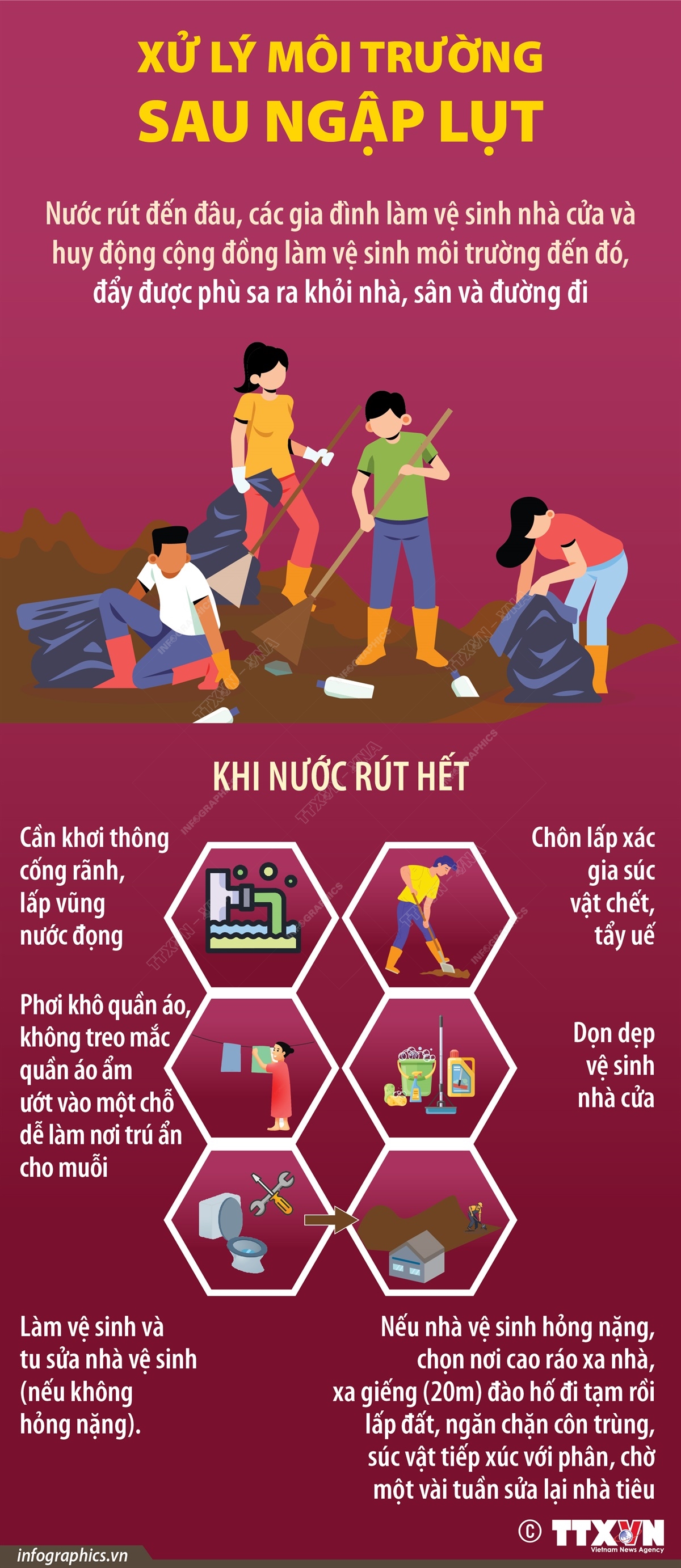 XỬ LÝ MÔI TRƯỜNG
SAU NGẬP LỤT

Nước rút đến đâu, các gia đình làm vệ sinh nhà cửa và huy động cộng đồng làm vệ sinh môi trường đến đó, đẩy được phù sa ra khỏi nhà, sân và đường đi

KHI NƯỚC RÚT HẾT

Cần khơi thông cống rãnh, lấp vũng nước đọng

Chôn lấp xác gia súc vật chết, tẩy uế

Phơi khô quần áo, không treo mắc quần áo ẩm ướt vào một chỗ dễ làm nơi trú ẩn cho muỗi

Dọn dẹp vệ sinh nhà cửa

Làm vệ sinh và tu sửa nhà vệ sinh (nếu không hỏng nặng).

Nếu nhà vệ sinh hỏng nặng, chọn nơi cao ráo xa nhà, xa giếng (20m) đào hố đi tạm rồi lấp đất, ngăn chặn côn trùng, súc vật tiếp xúc với phân, chờ một vài tuần sửa lại nhà tiêu

© TTXVN Vietnam News Agency

infographics.vn