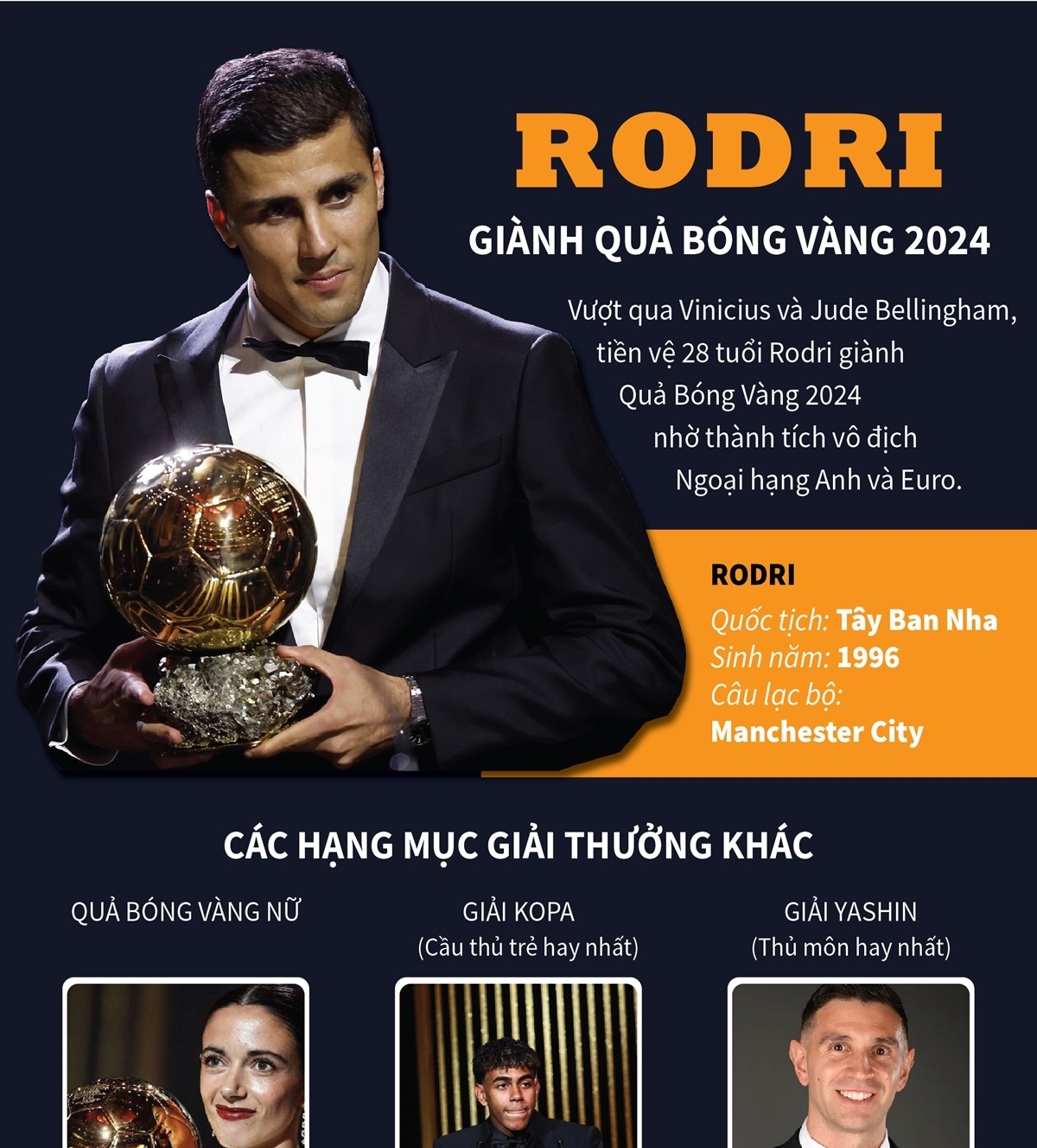 RODRI

GIÀNH QUẢ BÓNG VÀNG 2024

Vượt qua Vinicius và Jude Bellingham, tiền vệ 28 tuổi Rodri giành Quả Bóng Vàng 2024 nhờ thành tích vô địch Ngoại hạng Anh và Euro.

RODRI
Quốc tịch: Tây Ban Nha
Sinh năm: 1996
Câu lạc bộ:
Manchester City

CÁC HẠNG MỤC GIẢI THƯỞNG KHÁC

QUẢ BÓNG VÀNG NỮ

GIẢI KOPA
(Cầu thủ trẻ hay nhất)

GIẢI YASHIN
(Thủ môn hay nhất)