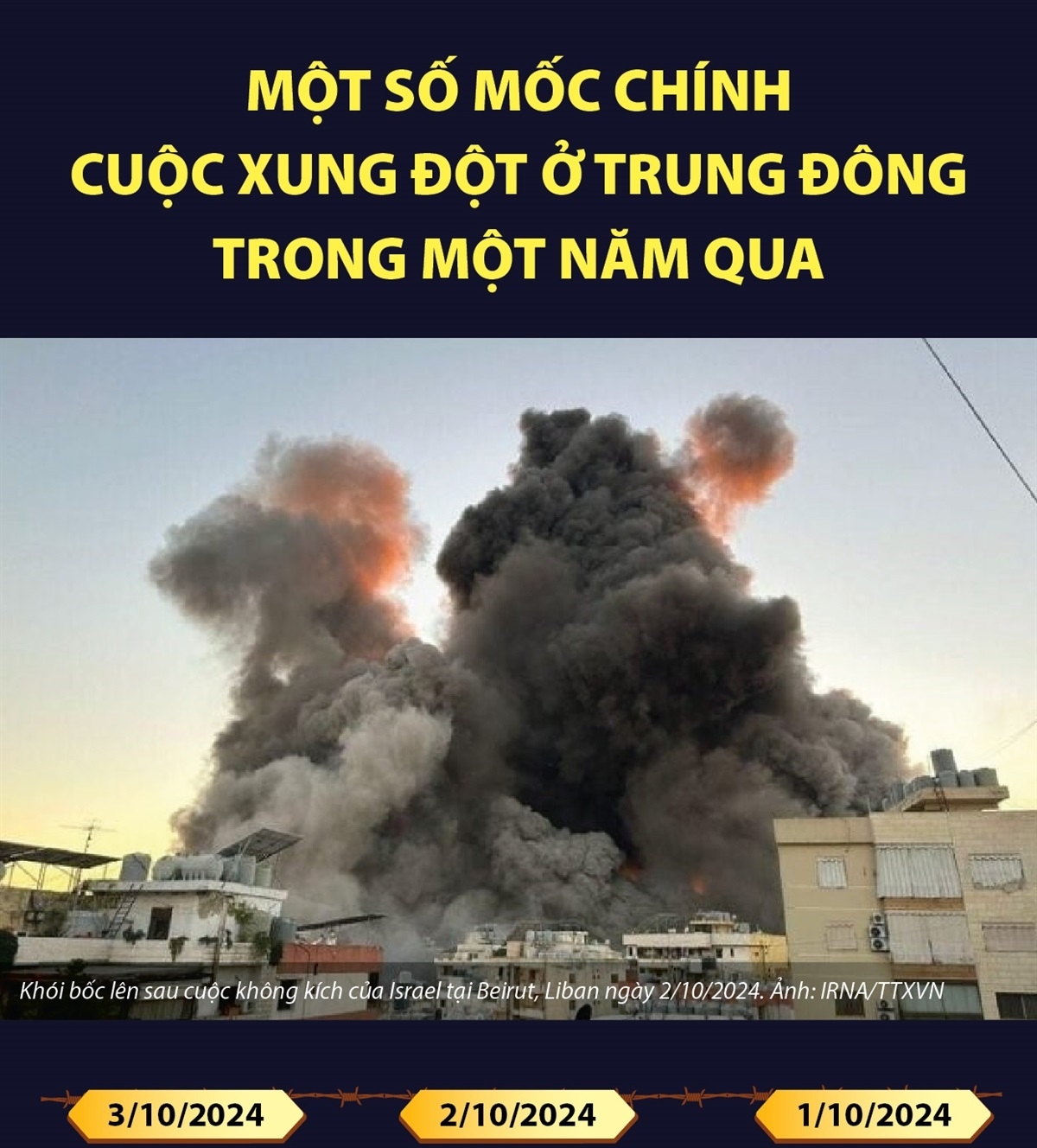 MỘT SỐ MỐC CHÍNH
CUỘC XUNG ĐỘT Ở TRUNG ĐÔNG
TRONG MỘT NĂM QUA

Khói bốc lên sau cuộc không kích của Israel tại Beirut, Liban ngày 2/10/2024. Ảnh: IRNA/TTXVN

3/10/2024

2/10/2024

1/10/2024