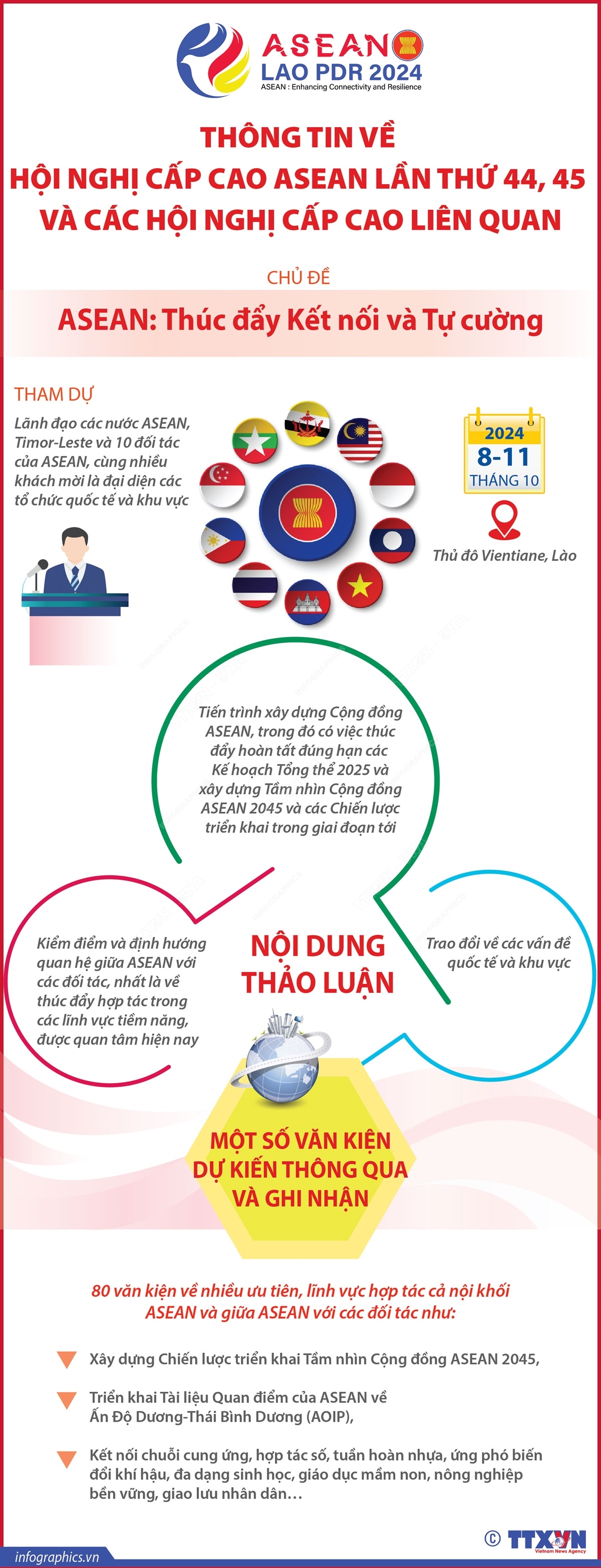 ASEAN
LAO PDR 2024
ASEAN : Enhancing Connectivity and Resilience

THÔNG TIN VỀ
HỘI NGHỊ CẤP CAO ASEAN LẦN THỨ 44, 45
VÀ CÁC HỘI NGHỊ CẤP CAO LIÊN QUAN

CHỦ ĐỀ

ASEAN: Thúc đẩy Kết nối và Tự cường

THAM DỰ

Lãnh đạo các nước ASEAN, Timor-Leste và 10 đối tác của ASEAN, cùng nhiều khách mời là đại diện các tổ chức quốc tế và khu vực

2024
8-11
THÁNG 10

Thủ đô Vientiane, Lào

Tiến trình xây dựng Cộng đồng ASEAN, trong đó có việc thúc đẩy hoàn tất đúng hạn các Kế hoạch Tổng thể 2025 và xây dựng Tầm nhìn Cộng đồng ASEAN 2045 và các Chiến lược triển khai trong giai đoạn tới

Kiểm điểm và định hướng quan hệ giữa ASEAN với các đối tác, nhất là về thúc đẩy hợp tác trong các lĩnh vực tiềm năng, được quan tâm hiện nay

NỘI DUNG THẢO LUẬN

Trao đổi về các vấn đề quốc tế và khu vực

MỘT SỐ VĂN KIỆN DỰ KIẾN THÔNG QUA VÀ GHI NHẬN

80 văn kiện về nhiều ưu tiên, lĩnh vực hợp tác cả nội khối ASEAN và giữa ASEAN với các đối tác như:

Xây dựng Chiến lược triển khai Tầm nhìn Cộng đồng ASEAN 2045,

Triển khai Tài liệu Quan điểm của ASEAN về Ấn Độ Dương-Thái Bình Dương (AOIP),

Kết nối chuỗi cung ứng, hợp tác số, tuần hoàn nhựa, ứng phó biến đổi khí hậu, đa dạng sinh học, giáo dục mầm non, nông nghiệp bền vững, giao lưu nhân dân…

infographics.vn
© TTXVN
Vietnam News Agency