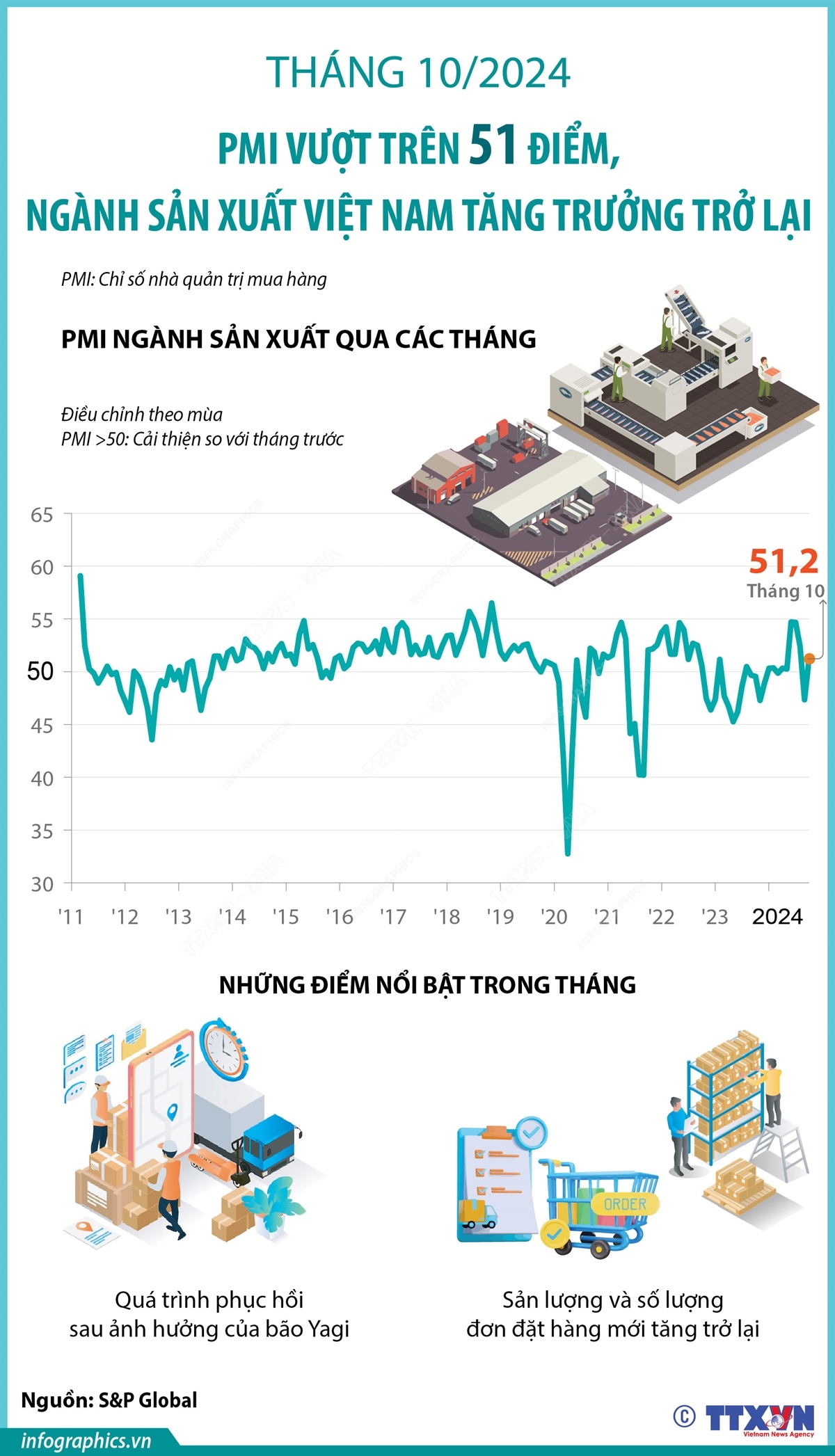 THÁNG 10/2024

PMI VƯỢT TRÊN 51 ĐIỂM, NGÀNH SẢN XUẤT VIỆT NAM TĂNG TRƯỞNG TRỞ LẠI

PMI: Chỉ số nhà quản trị mua hàng

PMI NGÀNH SẢN XUẤT QUA CÁC THÁNG

Điều chỉnh theo mùa
PMI >50: Cải thiện so với tháng trước

65
60
55
50
45
40
35
30

51,2
Tháng 10

'11 '12 '13 '14 '15 '16 '17 '18 '19 '20 '21 '22 '23 2024

NHỮNG ĐIỂM NỔI BẬT TRONG THÁNG

ORDER

Quá trình phục hồi sau ảnh hưởng của bão Yagi

Sản lượng và số lượng đơn đặt hàng mới tăng trở lại

Nguồn: S&P Global

infographics.vn

© TTXVN
Vietnam News Agency