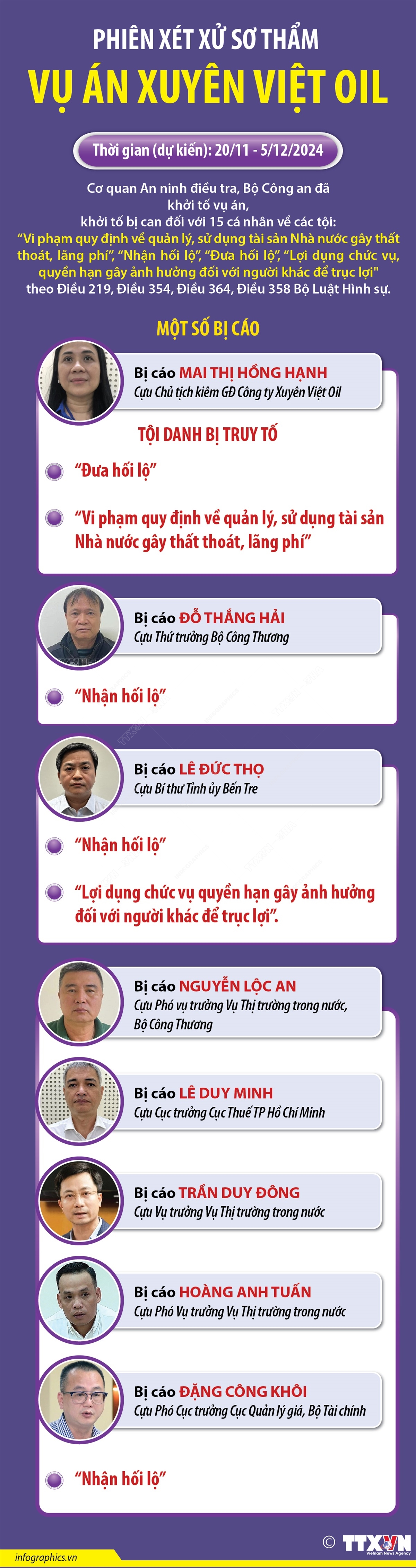 PHIÊN XÉT XỬ SƠ THẨM

VỤ ÁN XUYÊN VIỆT OIL

Thời gian (dự kiến): 20/11 - 5/12/2024

Cơ quan An ninh điều tra, Bộ Công an đã khởi tố vụ án, khởi tố bị can đối với 15 cá nhân về các tội: "Vi phạm quy định về quản lý, sử dụng tài sản Nhà nước gây thất thoát, lãng phí", "Nhận hối lộ", "Đưa hối lộ", "Lợi dụng chức vụ, quyền hạn gây ảnh hưởng đối với người khác để trục lợi" theo Điều 219, Điều 354, Điều 364, Điều 358 Bộ Luật Hình sự.

MỘT SỐ BỊ CÁO

Bị cáo MAI THỊ HỒNG HẠNH
Cựu Chủ tịch kiêm GĐ Công ty Xuyên Việt Oil

TỘI DANH BỊ TRUY TỐ

"Đưa hối lộ"

"Vi phạm quy định về quản lý, sử dụng tài sản Nhà nước gây thất thoát, lãng phí"

Bị cáo ĐỖ THẮNG HẢI
Cựu Thứ trưởng Bộ Công Thương

"Nhận hối lộ"

Bị cáo LÊ ĐỨC THỌ
Cựu Bí thư Tỉnh ủy Bến Tre

"Nhận hối lộ"

"Lợi dụng chức vụ quyền hạn gây ảnh hưởng đối với người khác để trục lợi".

Bị cáo NGUYỄN LỘC AN
Cựu Phó vụ trưởng Vụ Thị trường trong nước, Bộ Công Thương

Bị cáo LÊ DUY MINH
Cựu Cục trưởng Cục Thuế TP Hồ Chí Minh

Bị cáo TRẦN DUY ĐÔNG
Cựu Vụ trưởng Vụ Thị trường trong nước

Bị cáo HOÀNG ANH TUẤN
Cựu Phó Vụ trưởng Vụ Thị trường trong nước

Bị cáo ĐẶNG CÔNG KHÔI
Cựu Phó Cục trưởng Cục Quản lý giá, Bộ Tài chính

"Nhận hối lộ"

infographics.vn

© TTXVN Vietnam News Agency