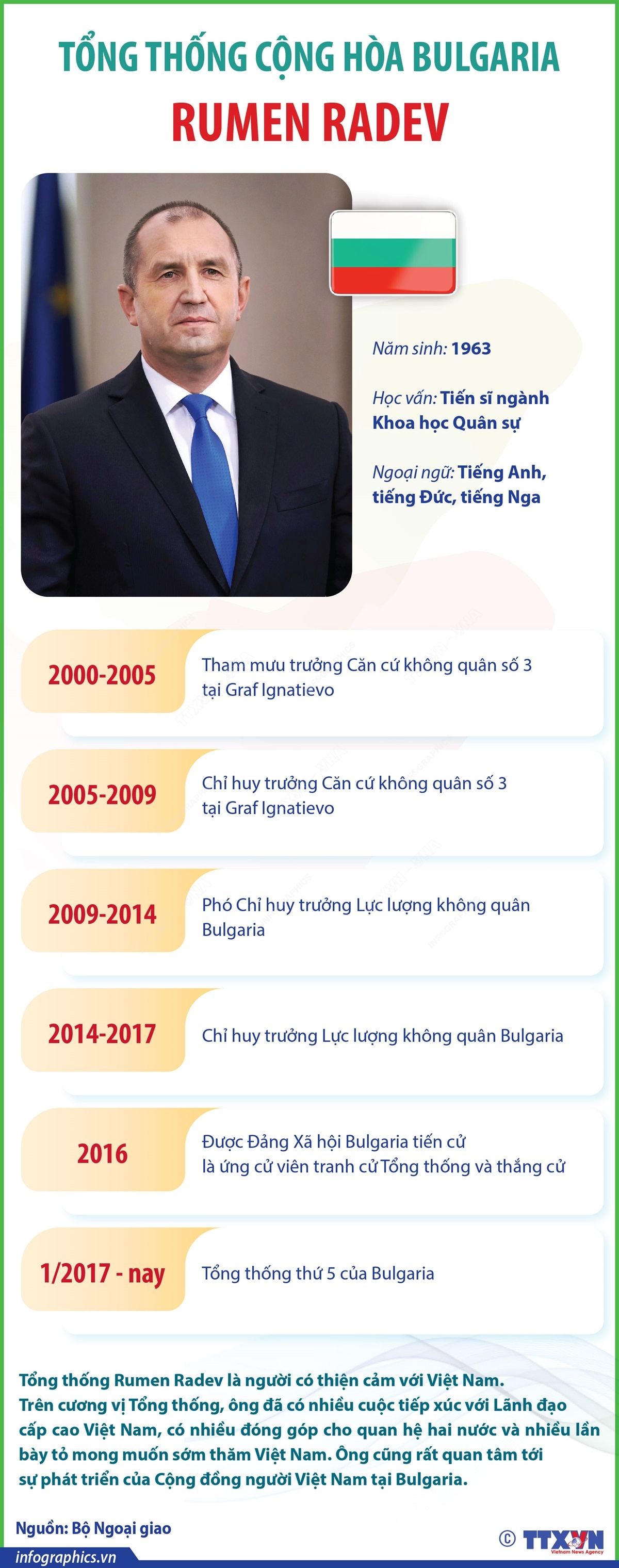 TỔNG THỐNG CỘNG HÒA BULGARIA
RUMEN RADEV

Năm sinh: 1963

Học vấn: Tiến sĩ ngành Khoa học Quân sự

Ngoại ngữ: Tiếng Anh, tiếng Đức, tiếng Nga

2000-2005
Tham mưu trưởng Căn cứ không quân số 3 tại Graf Ignatievo

2005-2009
Chỉ huy trưởng Căn cứ không quân số 3 tại Graf Ignatievo

2009-2014
Phó Chỉ huy trưởng Lực lượng không quân Bulgaria

2014-2017
Chỉ huy trưởng Lực lượng không quân Bulgaria

2016
Được Đảng Xã hội Bulgaria tiến cử là ứng cử viên tranh cử Tổng thống và thắng cử

1/2017 - nay
Tổng thống thứ 5 của Bulgaria

Tổng thống Rumen Radev là người có thiện cảm với Việt Nam. Trên cương vị Tổng thống, ông đã có nhiều cuộc tiếp xúc với Lãnh đạo cấp cao Việt Nam, có nhiều đóng góp cho quan hệ hai nước và nhiều lần bày tỏ mong muốn sớm thăm Việt Nam. Ông cũng rất quan tâm tới sự phát triển của Cộng đồng người Việt Nam tại Bulgaria.

Nguồn: Bộ Ngoại giao

infographics.vn

© TTXVN Vietnam News Agency