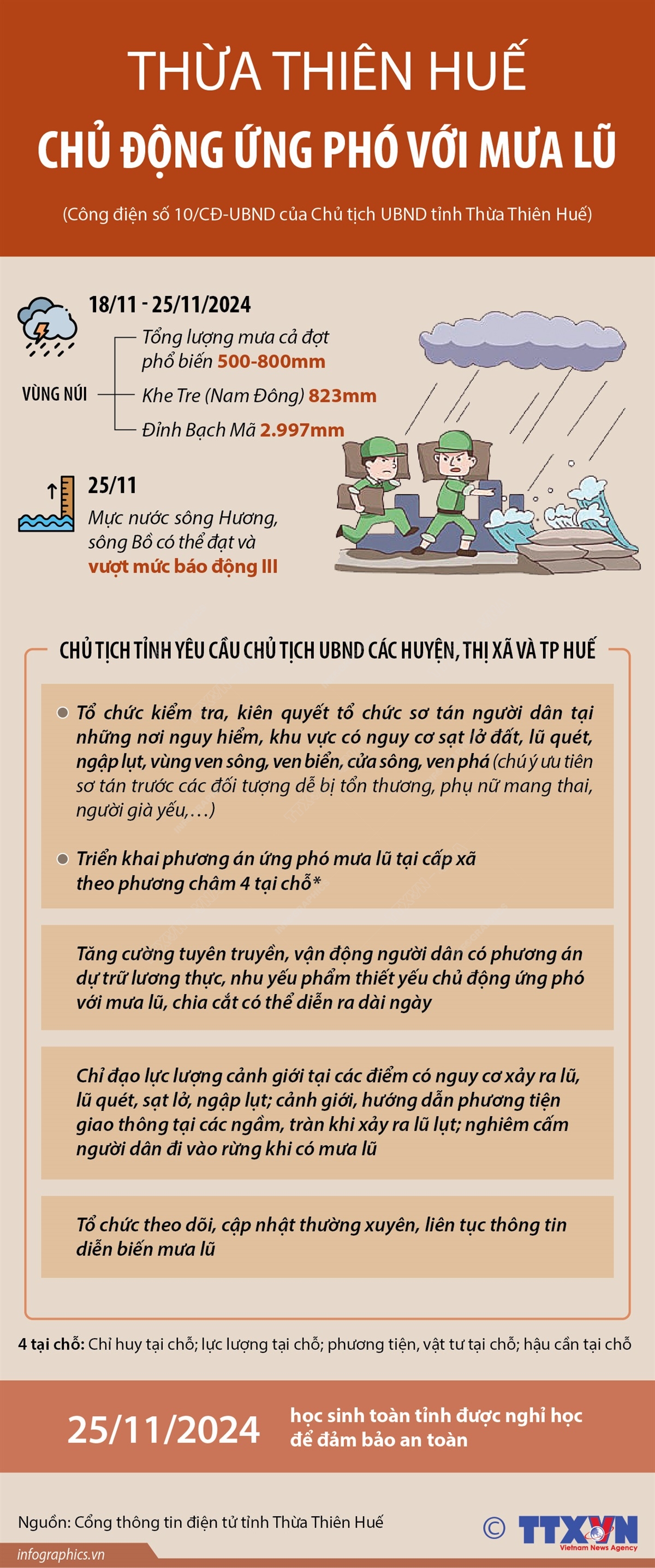 THỪA THIÊN HUẾ
CHỦ ĐỘNG ỨNG PHÓ VỚI MƯA LŨ

(Công điện số 10/CĐ-UBND của Chủ tịch UBND tỉnh Thừa Thiên Huế)

18/11 - 25/11/2024

VÙNG NÚI

Tổng lượng mưa cả đợt phổ biến 500-800mm

Khe Tre (Nam Đông) 823mm

Đỉnh Bạch Mã 2.997mm

25/11

Mực nước sông Hương, sông Bồ có thể đạt và vượt mức báo động III

CHỦ TỊCH TỈNH YÊU CẦU CHỦ TỊCH UBND CÁC HUYỆN, THỊ XÃ VÀ TP HUẾ

Tổ chức kiểm tra, kiên quyết tổ chức sơ tán người dân tại những nơi nguy hiểm, khu vực có nguy cơ sạt lở đất, lũ quét, ngập lụt, vùng ven sông, ven biển, cửa sông, ven phá (chú ý ưu tiên sơ tán trước các đối tượng dễ bị tổn thương, phụ nữ mang thai, người già yếu,…)

Triển khai phương án ứng phó mưa lũ tại cấp xã theo phương châm 4 tại chỗ*

Tăng cường tuyên truyền, vận động người dân có phương án dự trữ lương thực, nhu yếu phẩm thiết yếu chủ động ứng phó với mưa lũ, chia cắt có thể diễn ra dài ngày

Chỉ đạo lực lượng cảnh giới tại các điểm có nguy cơ xảy ra lũ, lũ quét, sạt lở, ngập lụt; cảnh giới, hướng dẫn phương tiện giao thông tại các ngầm, tràn khi xảy ra lũ lụt; nghiêm cấm người dân đi vào rừng khi có mưa lũ

Tổ chức theo dõi, cập nhật thường xuyên, liên tục thông tin diễn biến mưa lũ

4 tại chỗ: Chỉ huy tại chỗ; lực lượng tại chỗ; phương tiện, vật tư tại chỗ; hậu cần tại chỗ

25/11/2024

học sinh toàn tỉnh được nghỉ học để đảm bảo an toàn

Nguồn: Cổng thông tin điện tử tỉnh Thừa Thiên Huế

© TTXVN
Vietnam News Agency

infographics.vn