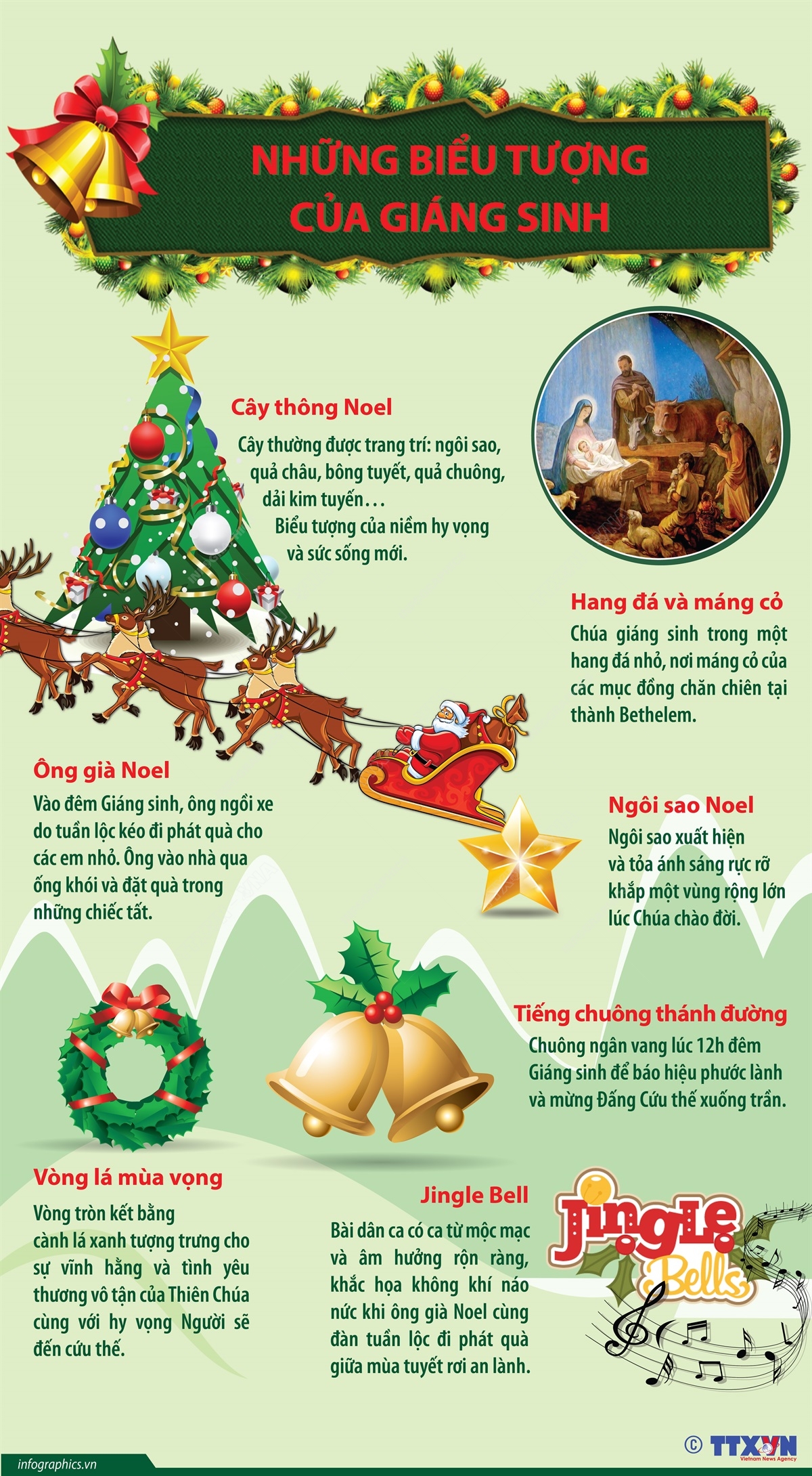 NHỮNG BIỂU TƯỢNG CỦA GIÁNG SINH

Cây thông Noel

Cây thường được trang trí: ngôi sao, quả châu, bông tuyết, quả chuông, dải kim tuyến… Biểu tượng của niềm hy vọng và sức sống mới.

Hang đá và máng cỏ

Chúa giáng sinh trong một hang đá nhỏ, nơi máng cỏ của các mục đồng chăn chiên tại thành Bethelem.

Ông già Noel

Vào đêm Giáng sinh, ông ngồi xe do tuần lộc kéo đi phát quà cho các em nhỏ. Ông vào nhà qua ống khói và đặt quà trong những chiếc tất.

Ngôi sao Noel

Ngôi sao xuất hiện và tỏa ánh sáng rực rỡ khắp một vùng rộng lớn lúc Chúa chào đời.

Tiếng chuông thánh đường

Chuông ngân vang lúc 12h đêm Giáng sinh để báo hiệu phước lành và mừng Đấng Cứu thế xuống trần.

Vòng lá mùa vọng

Vòng tròn kết bằng cành lá xanh tượng trưng cho sự vĩnh hằng và tình yêu thương vô tận của Thiên Chúa cùng với hy vọng Người sẽ đến cứu thế.

Jingle Bell

Bài dân ca có ca từ mộc mạc và âm hưởng rộn ràng, khắc họa không khí náo nức khi ông già Noel cùng đàn tuần lộc đi phát quà giữa mùa tuyết rơi an lành.

Jingle Bells

infographics.vn

© TTXVN Vietnam News Agency