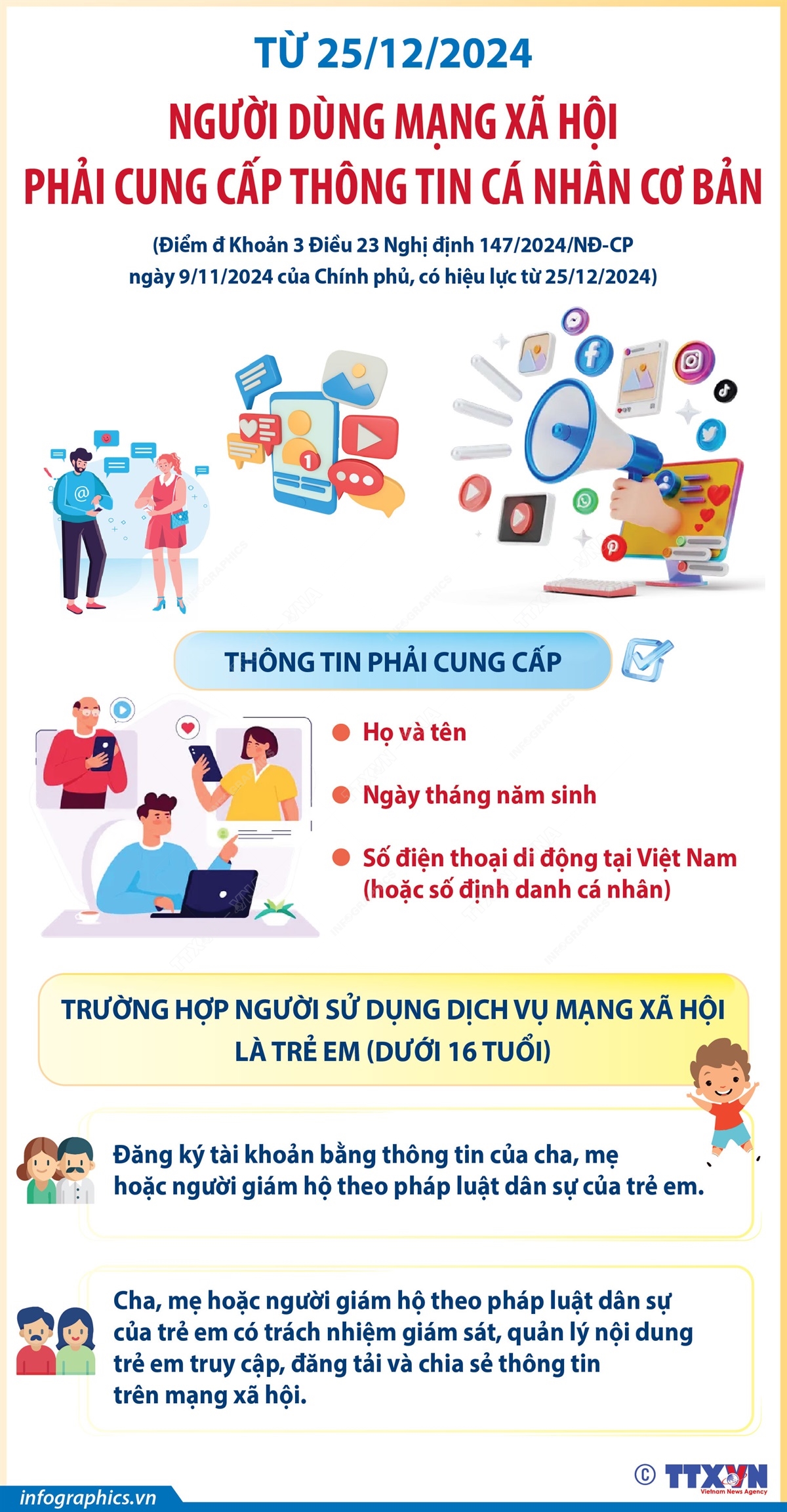 TỪ 25/12/2024

NGƯỜI DÙNG MẠNG XÃ HỘI PHẢI CUNG CẤP THÔNG TIN CÁ NHÂN CƠ BẢN

(Điểm đ Khoản 3 Điều 23 Nghị định 147/2024/NĐ-CP ngày 9/11/2024 của Chính phủ, có hiệu lực từ 25/12/2024)

THÔNG TIN PHẢI CUNG CẤP

Họ và tên

Ngày tháng năm sinh

Số điện thoại di động tại Việt Nam (hoặc số định danh cá nhân)

TRƯỜNG HỢP NGƯỜI SỬ DỤNG DỊCH VỤ MẠNG XÃ HỘI LÀ TRẺ EM (DƯỚI 16 TUỔI)

Đăng ký tài khoản bằng thông tin của cha, mẹ hoặc người giám hộ theo pháp luật dân sự của trẻ em.

Cha, mẹ hoặc người giám hộ theo pháp luật dân sự của trẻ em có trách nhiệm giám sát, quản lý nội dung trẻ em truy cập, đăng tải và chia sẻ thông tin trên mạng xã hội.

infographics.vn

© TTXVN Vietnam News Agency