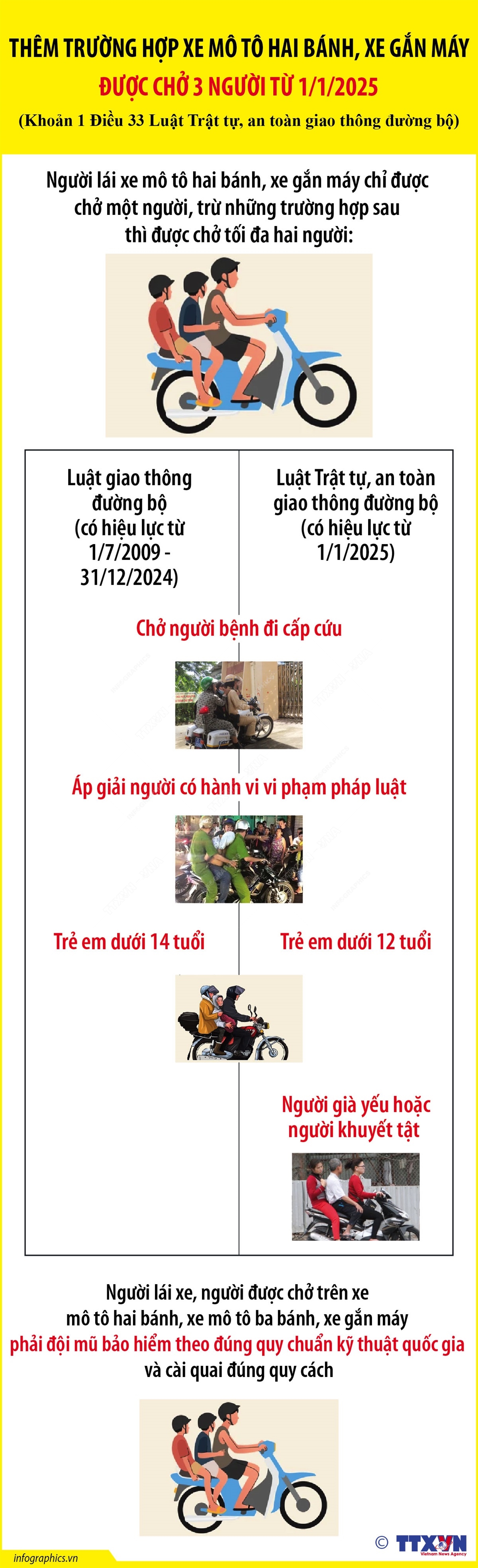 THÊM TRƯỜNG HỢP XE MÔ TÔ HAI BÁNH, XE GẮN MÁY

ĐƯỢC CHỞ 3 NGƯỜI TỪ 1/1/2025

(Khoản 1 Điều 33 Luật Trật tự, an toàn giao thông đường bộ)

Người lái xe mô tô hai bánh, xe gắn máy chỉ được chở một người, trừ những trường hợp sau thì được chở tối đa hai người:

Luật giao thông đường bộ (có hiệu lực từ 1/7/2009 - 31/12/2024)

Luật Trật tự, an toàn giao thông đường bộ (có hiệu lực từ 1/1/2025)

Chở người bệnh đi cấp cứu

Áp giải người có hành vi vi phạm pháp luật

Trẻ em dưới 14 tuổi

Trẻ em dưới 12 tuổi

Người già yếu hoặc người khuyết tật

Người lái xe, người được chở trên xe mô tô hai bánh, xe mô tô ba bánh, xe gắn máy phải đội mũ bảo hiểm theo đúng quy chuẩn kỹ thuật quốc gia và cài quai đúng quy cách

infographics.vn

© TTXVN Vietnam News Agency