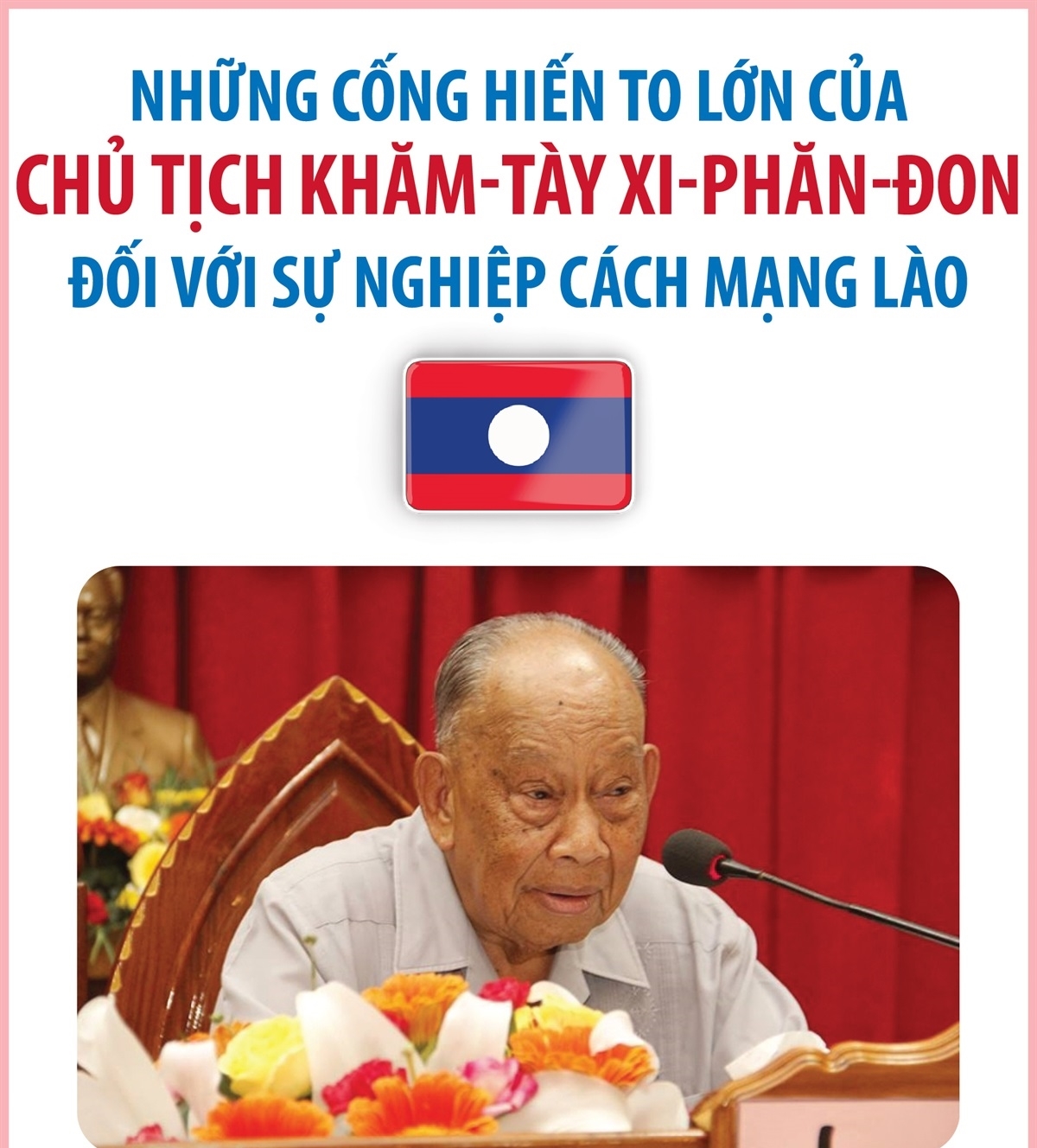 NHỮNG CỐNG HIẾN TO LỚN CỦA
CHỦ TỊCH KHĂM-TÀY XI-PHĂN-ĐON
ĐỐI VỚI SỰ NGHIỆP CÁCH MẠNG LÀO