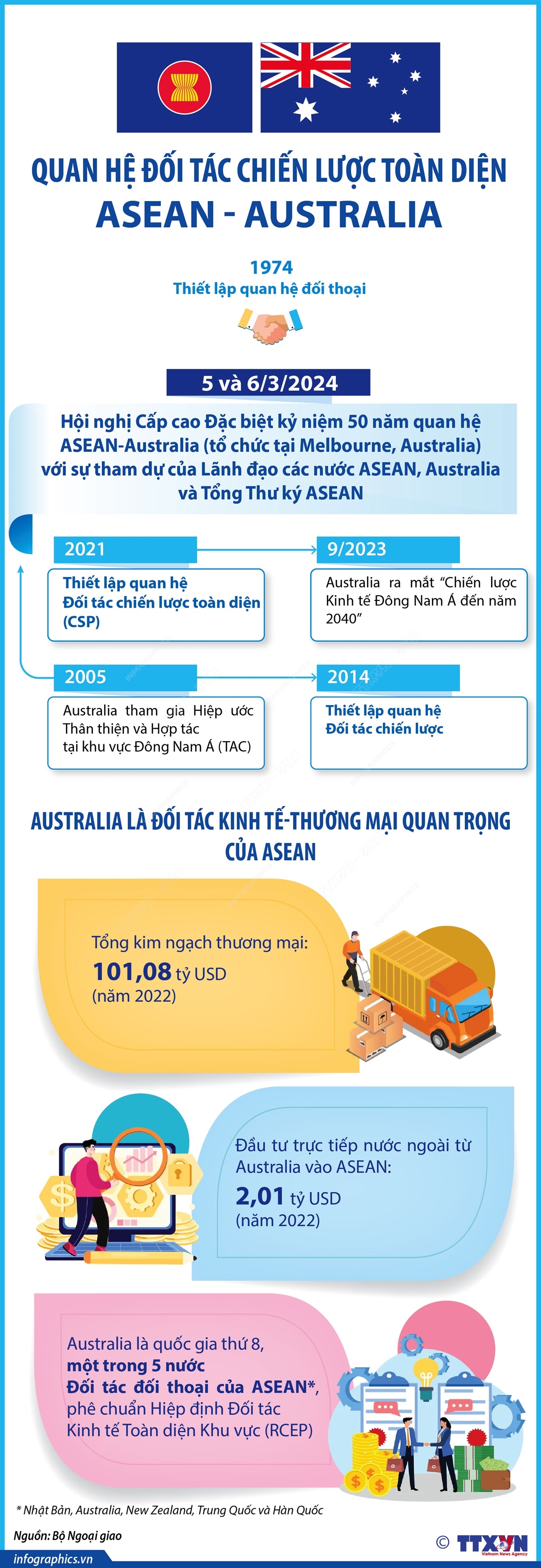 QUAN HỆ ĐỐI TÁC CHIẾN LƯỢC TOÀN DIỆN
ASEAN - AUSTRALIA

1974
Thiết lập quan hệ đối thoại

5 và 6/3/2024

Hội nghị Cấp cao Đặc biệt kỷ niệm 50 năm quan hệ ASEAN-Australia (tổ chức tại Melbourne, Australia) với sự tham dự của Lãnh đạo các nước ASEAN, Australia và Tổng Thư ký ASEAN

2021
Thiết lập quan hệ Đối tác chiến lược toàn diện (CSP)

9/2023
Australia ra mắt "Chiến lược Kinh tế Đông Nam Á đến năm 2040"

2005
Australia tham gia Hiệp ước Thân thiện và Hợp tác tại khu vực Đông Nam Á (TAC)

2014
Thiết lập quan hệ Đối tác chiến lược

AUSTRALIA LÀ ĐỐI TÁC KINH TẾ-THƯƠNG MẠI QUAN TRỌNG CỦA ASEAN

Tổng kim ngạch thương mại:
101,08 tỷ USD
(năm 2022)

Đầu tư trực tiếp nước ngoài từ Australia vào ASEAN:
2,01 tỷ USD
(năm 2022)

Australia là quốc gia thứ 8, một trong 5 nước Đối tác đối thoại của ASEAN*, phê chuẩn Hiệp định Đối tác Kinh tế Toàn diện Khu vực (RCEP)

* Nhật Bản, Australia, New Zealand, Trung Quốc và Hàn Quốc

Nguồn: Bộ Ngoại giao

infographics.vn

© TTXVN Vietnam News Agency