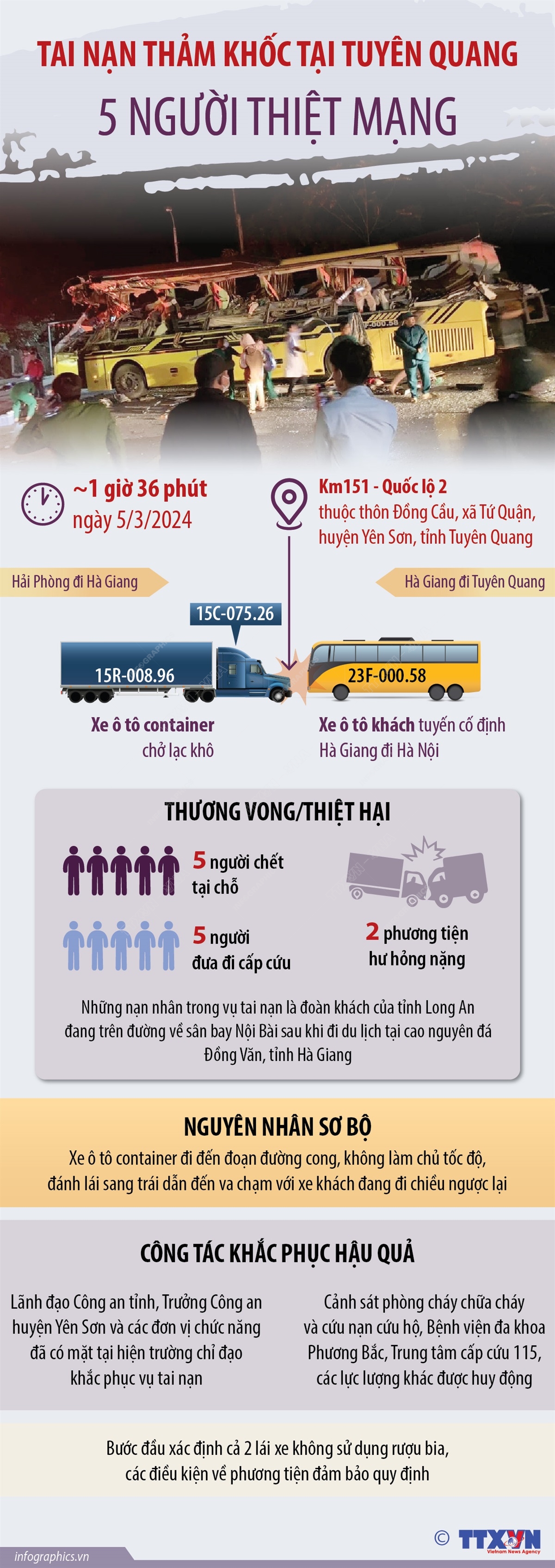 TAI NẠN THẢM KHỐC TẠI TUYÊN QUANG

5 NGƯỜI THIỆT MẠNG

~1 giờ 36 phút
ngày 5/3/2024

Km151 - Quốc lộ 2
thuộc thôn Đồng Cầu, xã Tứ Quận, huyện Yên Sơn, tỉnh Tuyên Quang

Hải Phòng đi Hà Giang

Hà Giang đi Tuyên Quang

15C-075.26

15R-008.96

23F-000.58

Xe ô tô container chở lạc khô

Xe ô tô khách tuyến cố định Hà Giang đi Hà Nội

THƯƠNG VONG/THIỆT HẠI

5 người chết tại chỗ

5 người đưa đi cấp cứu

2 phương tiện hư hỏng nặng

Những nạn nhân trong vụ tai nạn là đoàn khách của tỉnh Long An đang trên đường về sân bay Nội Bài sau khi đi du lịch tại cao nguyên đá Đồng Văn, tỉnh Hà Giang

NGUYÊN NHÂN SƠ BỘ

Xe ô tô container đi đến đoạn đường cong, không làm chủ tốc độ, đánh lái sang trái dẫn đến va chạm với xe khách đang đi chiều ngược lại

CÔNG TÁC KHẮC PHỤC HẬU QUẢ

Lãnh đạo Công an tỉnh, Trưởng Công an huyện Yên Sơn và các đơn vị chức năng đã có mặt tại hiện trường chỉ đạo khắc phục vụ tai nạn

Cảnh sát phòng cháy chữa cháy và cứu nạn cứu hộ, Bệnh viện đa khoa Phương Bắc, Trung tâm cấp cứu 115, các lực lượng khác được huy động

Bước đầu xác định cả 2 lái xe không sử dụng rượu bia, các điều kiện về phương tiện đảm bảo quy định

infographics.vn

© TTXVN Vietnam News Agency