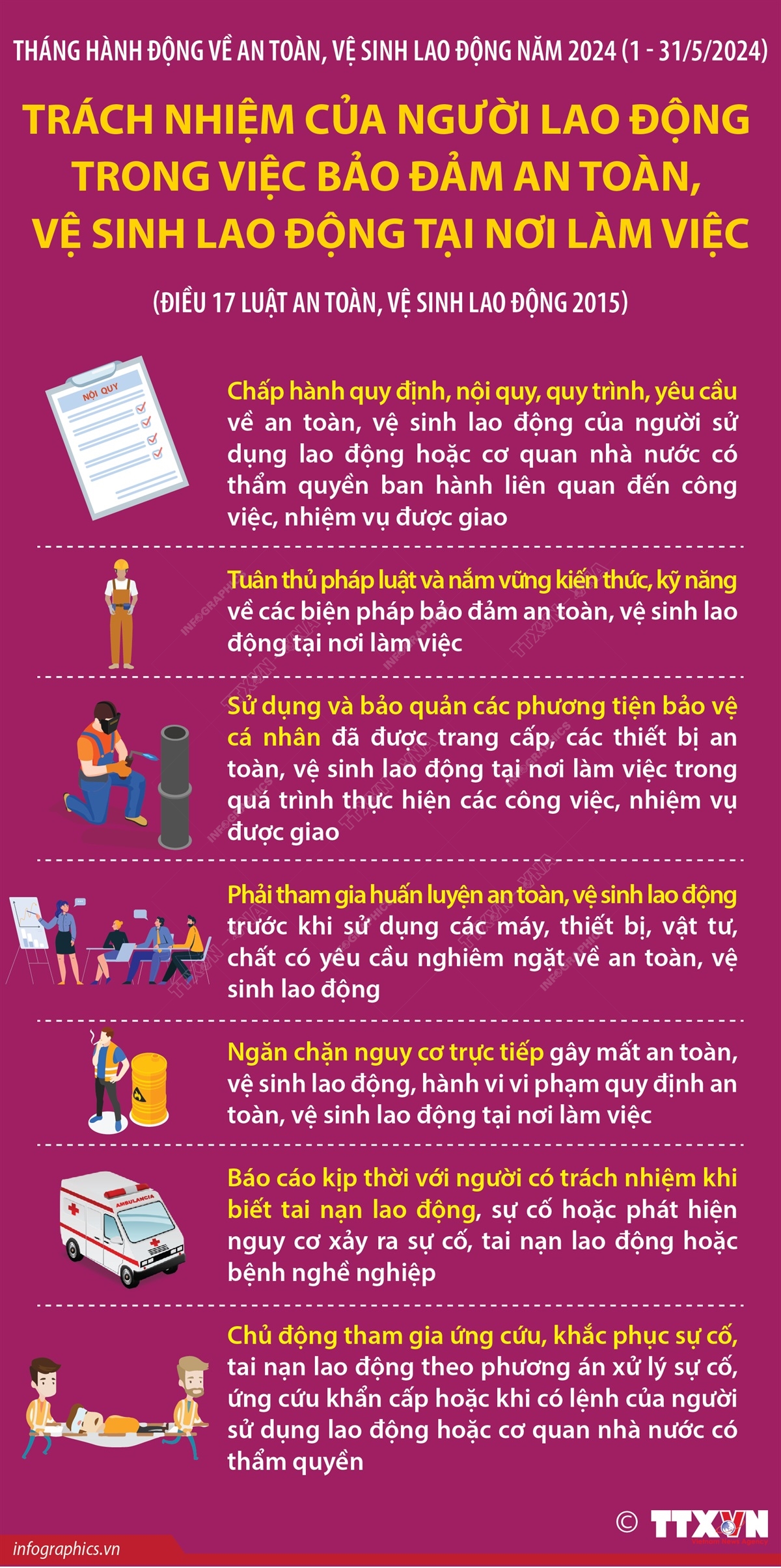 THÁNG HÀNH ĐỘNG VỀ AN TOÀN, VỆ SINH LAO ĐỘNG NĂM 2024 (1 - 31/5/2024)

TRÁCH NHIỆM CỦA NGƯỜI LAO ĐỘNG TRONG VIỆC BẢO ĐẢM AN TOÀN, VỆ SINH LAO ĐỘNG TẠI NƠI LÀM VIỆC

(ĐIỀU 17 LUẬT AN TOÀN, VỆ SINH LAO ĐỘNG 2015)

NỘI QUY

Chấp hành quy định, nội quy, quy trình, yêu cầu về an toàn, vệ sinh lao động của người sử dụng lao động hoặc cơ quan nhà nước có thẩm quyền ban hành liên quan đến công việc, nhiệm vụ được giao

Tuân thủ pháp luật và nắm vững kiến thức, kỹ năng về các biện pháp bảo đảm an toàn, vệ sinh lao động tại nơi làm việc

Sử dụng và bảo quản các phương tiện bảo vệ cá nhân đã được trang cấp, các thiết bị an toàn, vệ sinh lao động tại nơi làm việc trong quá trình thực hiện các công việc, nhiệm vụ được giao

Phải tham gia huấn luyện an toàn, vệ sinh lao động trước khi sử dụng các máy, thiết bị, vật tư, chất có yêu cầu nghiêm ngặt về an toàn, vệ sinh lao động

Ngăn chặn nguy cơ trực tiếp gây mất an toàn, vệ sinh lao động, hành vi vi phạm quy định an toàn, vệ sinh lao động tại nơi làm việc

AMBULANCIA

Báo cáo kịp thời với người có trách nhiệm khi biết tai nạn lao động, sự cố hoặc phát hiện nguy cơ xảy ra sự cố, tai nạn lao động hoặc bệnh nghề nghiệp

Chủ động tham gia ứng cứu, khắc phục sự cố, tai nạn lao động theo phương án xử lý sự cố, ứng cứu khẩn cấp hoặc khi có lệnh của người sử dụng lao động hoặc cơ quan nhà nước có thẩm quyền

© TTXVN

infographics.vn