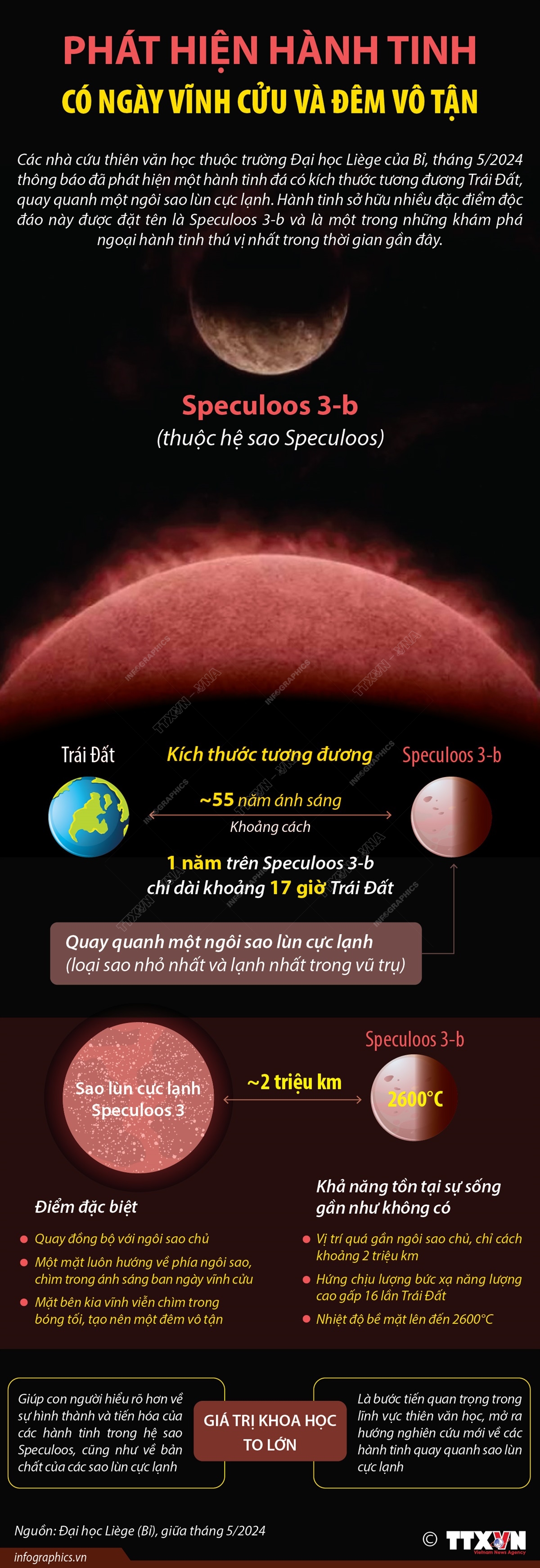 PHÁT HIỆN HÀNH TINH
CÓ NGÀY VĨNH CỬU VÀ ĐÊM VÔ TẬN

Các nhà cứu thiên văn học thuộc trường Đại học Liège của Bỉ, tháng 5/2024 thông báo đã phát hiện một hành tinh đá có kích thước tương đương Trái Đất, quay quanh một ngôi sao lùn cực lạnh. Hành tinh sở hữu nhiều đặc điểm độc đáo này được đặt tên là Speculoos 3-b và là một trong những khám phá ngoại hành tinh thú vị nhất trong thời gian gần đây.

Speculoos 3-b
(thuộc hệ sao Speculoos)

INFOGRAPHICS
TTXVN - VNA

Trái Đất
Kích thước tương đương
Speculoos 3-b
~55 năm ánh sáng
Khoảng cách

1 năm trên Speculoos 3-b chỉ dài khoảng 17 giờ Trái Đất

Quay quanh một ngôi sao lùn cực lạnh
(loại sao nhỏ nhất và lạnh nhất trong vũ trụ)

Sao lùn cực lạnh Speculoos 3
~2 triệu km
Speculoos 3-b
2600°C

Điểm đặc biệt
Quay đồng bộ với ngôi sao chủ
Một mặt luôn hướng về phía ngôi sao, chìm trong ánh sáng ban ngày vĩnh cửu
Mặt bên kia vĩnh viễn chìm trong bóng tối, tạo nên một đêm vô tận

Khả năng tồn tại sự sống gần như không có
Vị trí quá gần ngôi sao chủ, chỉ cách khoảng 2 triệu km
Hứng chịu lượng bức xạ năng lượng cao gấp 16 lần Trái Đất
Nhiệt độ bề mặt lên đến 2600°C

Giúp con người hiểu rõ hơn về sự hình thành và tiến hóa của các hành tinh trong hệ sao Speculoos, cũng như về bản chất của các sao lùn cực lạnh

GIÁ TRỊ KHOA HỌC TO LỚN

Là bước tiến quan trọng trong lĩnh vực thiên văn học, mở ra hướng nghiên cứu mới về các hành tinh quay quanh sao lùn cực lạnh

Nguồn: Đại học Liège (Bỉ), giữa tháng 5/2024
© TTXVN Vietnam News Agency
infographics.vn