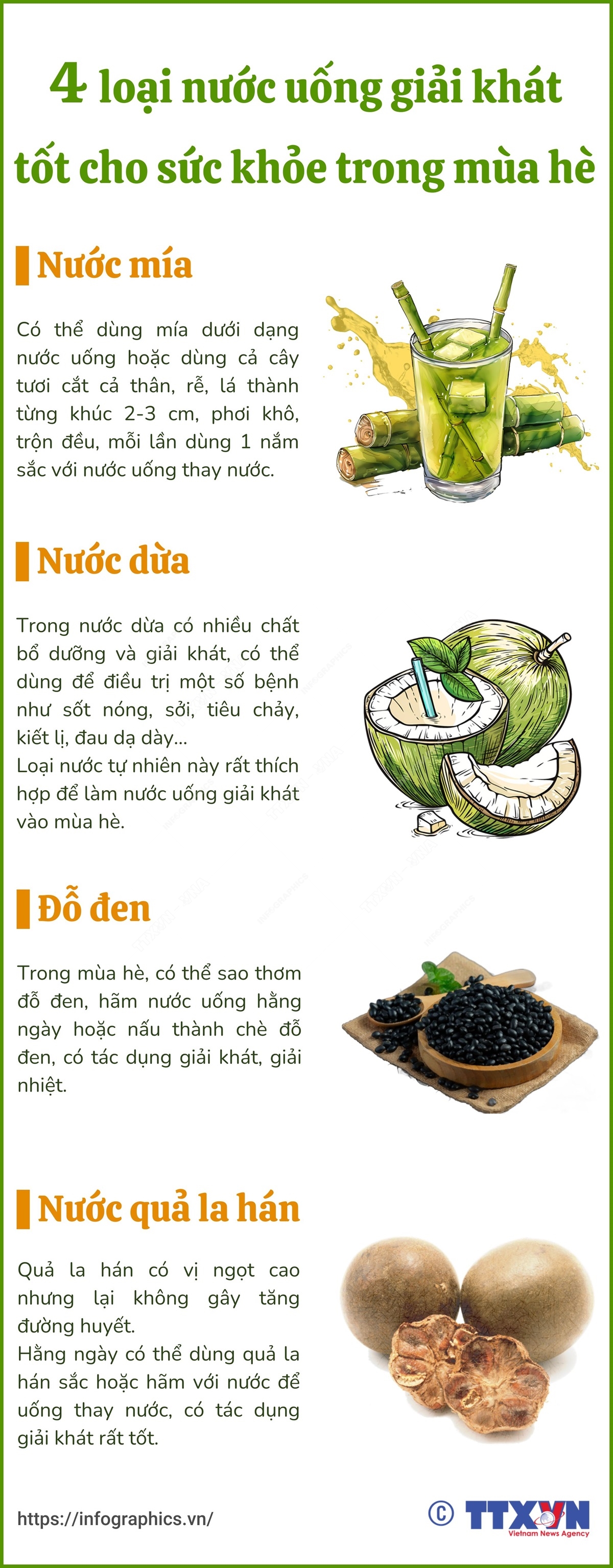 4 loại nước uống giải khát tốt cho sức khỏe trong mùa hè

Nước mía

Có thể dùng mía dưới dạng nước uống hoặc dùng cả cây tươi cắt cả thân, rễ, lá thành từng khúc 2-3 cm, phơi khô, trộn đều, mỗi lần dùng 1 nắm sắc với nước uống thay nước.

Nước dừa

Trong nước dừa có nhiều chất bổ dưỡng và giải khát, có thể dùng để điều trị một số bệnh như sốt nóng, sởi, tiêu chảy, kiết lị, đau dạ dày...
Loại nước tự nhiên này rất thích hợp để làm nước uống giải khát vào mùa hè.

Đỗ đen

Trong mùa hè, có thể sao thơm đỗ đen, hãm nước uống hằng ngày hoặc nấu thành chè đỗ đen, có tác dụng giải khát, giải nhiệt.

Nước quả la hán

Quả la hán có vị ngọt cao nhưng lại không gây tăng đường huyết.
Hằng ngày có thể dùng quả la hán sắc hoặc hãm với nước để uống thay nước, có tác dụng giải khát rất tốt.

https://infographics.vn/

© TTXVN Vietnam News Agency