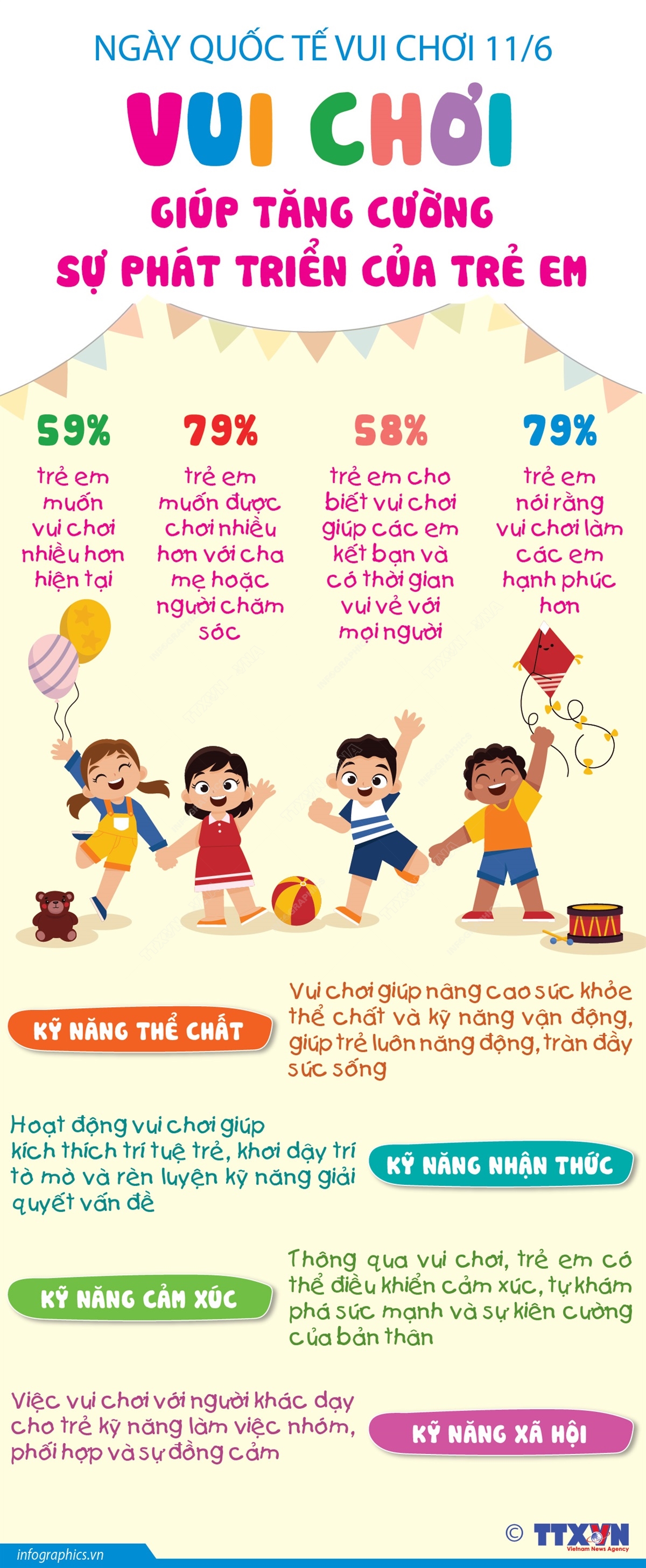 NGÀY QUỐC TẾ VUI CHƠI 11/6

VUI CHƠI

GIÚP TĂNG CƯỜNG SỰ PHÁT TRIỂN CỦA TRẺ EM

59%

trẻ em muốn vui chơi nhiều hơn hiện tại

79%

trẻ em muốn được chơi nhiều hơn với cha mẹ hoặc người chăm sóc

58%

trẻ em cho biết vui chơi giúp các em kết bạn và có thời gian vui vẻ với mọi người

79%

trẻ em nói rằng vui chơi làm các em hạnh phúc hơn

KỸ NĂNG THỂ CHẤT

Vui chơi giúp nâng cao sức khỏe thể chất và kỹ năng vận động, giúp trẻ luôn năng động, tràn đầy sức sống

Hoạt động vui chơi giúp kích thích trí tuệ trẻ, khơi dậy trí tò mò và rèn luyện kỹ năng giải quyết vấn đề

KỸ NĂNG NHẬN THỨC

KỸ NĂNG CẢM XÚC

Thông qua vui chơi, trẻ em có thể điều khiển cảm xúc, tự khám phá sức mạnh và sự kiên cường của bản thân

Việc vui chơi với người khác dạy cho trẻ kỹ năng làm việc nhóm, phối hợp và sự đồng cảm

KỸ NĂNG XÃ HỘI

infographics.vn

© TTXVN Vietnam News Agency