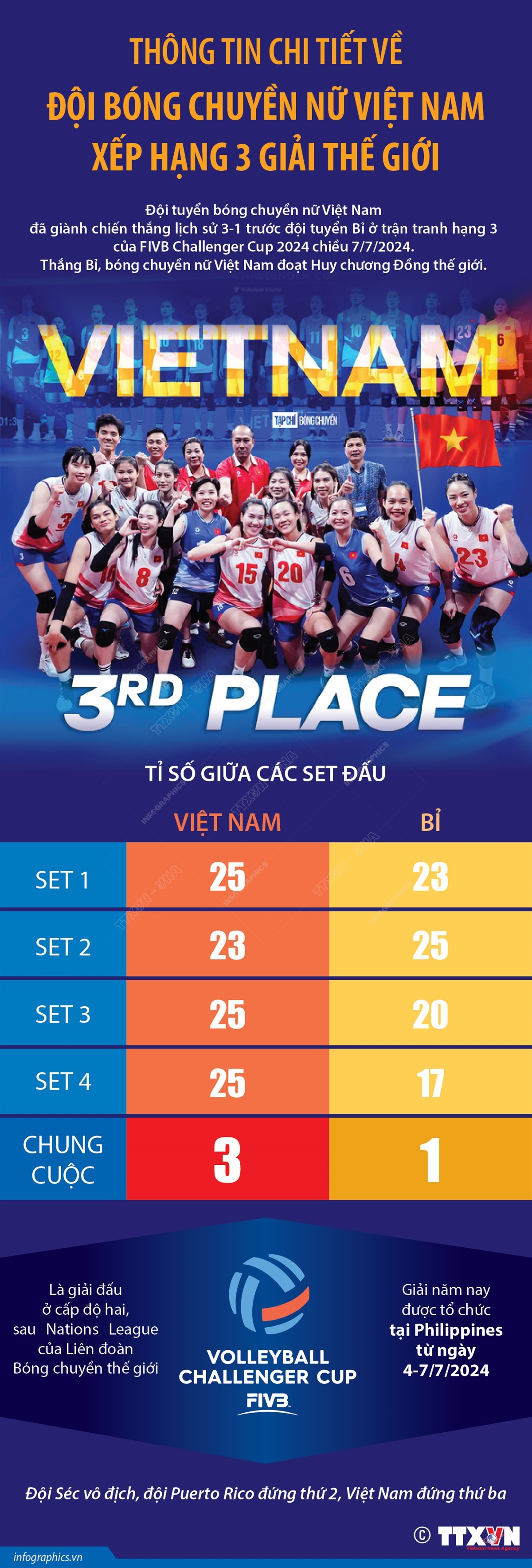 THÔNG TIN CHI TIẾT VỀ
ĐỘI BÓNG CHUYỀN NỮ VIỆT NAM
XẾP HẠNG 3 GIẢI THẾ GIỚI

Đội tuyển bóng chuyền nữ Việt Nam đã giành chiến thắng lịch sử 3-1 trước đội tuyển Bỉ ở trận tranh hạng 3 của FIVB Challenger Cup 2024 chiều 7/7/2024. Thắng Bỉ, bóng chuyền nữ Việt Nam đoạt Huy chương Đồng thế giới.

VIETNAM

TẠP CHÍ BÓNG CHUYỀN

3RD PLACE

TỈ SỐ GIỮA CÁC SET ĐẤU

| | VIỆT NAM | BỈ |
|---|---|---|
| SET 1 | 25 | 23 |
| SET 2 | 23 | 25 |
| SET 3 | 25 | 20 |
| SET 4 | 25 | 17 |
| CHUNG CUỘC | 3 | 1 |

Là giải đấu ở cấp độ hai, sau Nations League của Liên đoàn Bóng chuyền thế giới

VOLLEYBALL CHALLENGER CUP
FIVB

Giải năm nay được tổ chức tại Philippines từ ngày 4-7/7/2024

Đội Séc vô địch, đội Puerto Rico đứng thứ 2, Việt Nam đứng thứ ba

© TTXVN Vietnam News Agency

infographics.vn