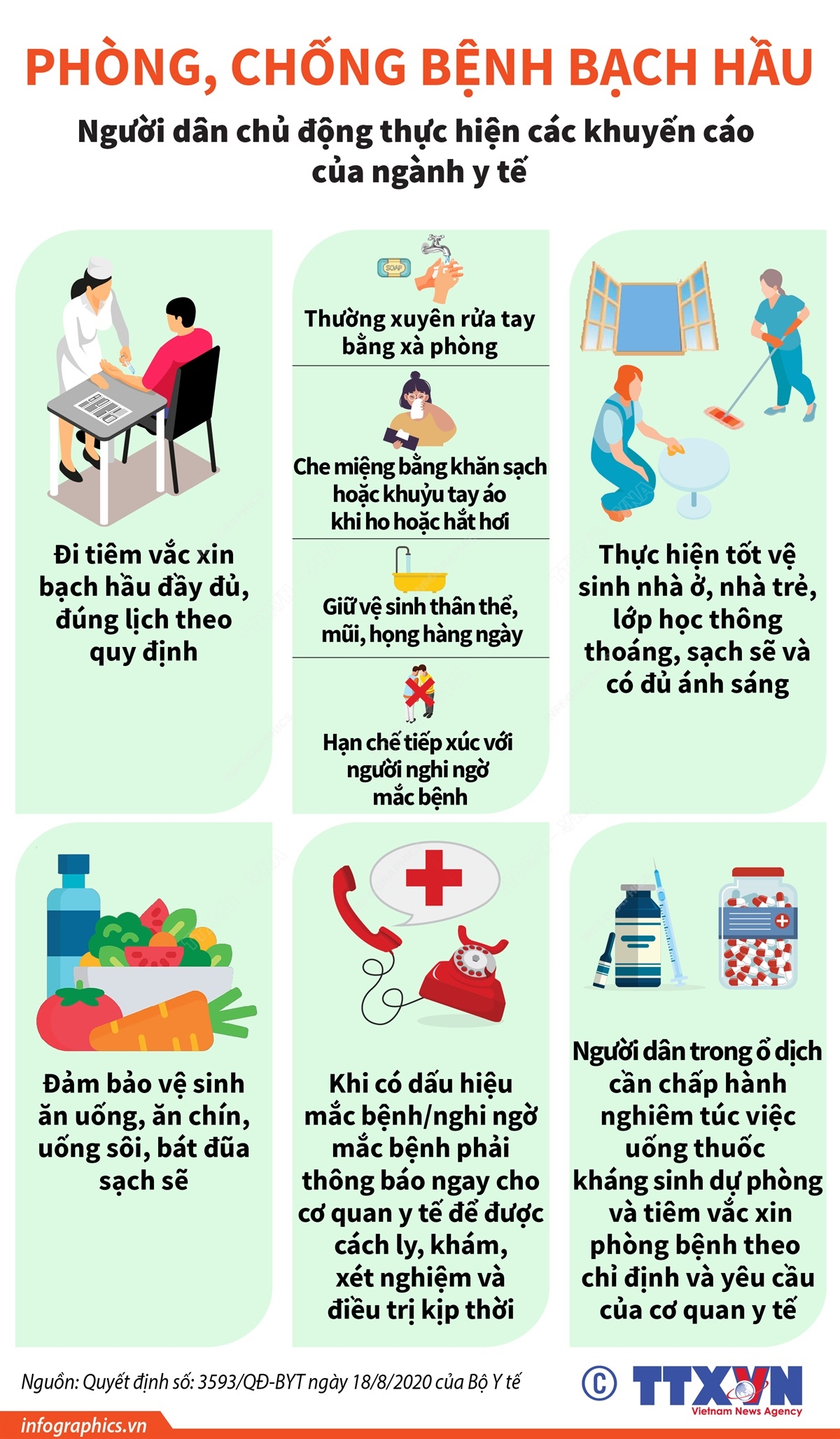 PHÒNG, CHỐNG BỆNH BẠCH HẦU

Người dân chủ động thực hiện các khuyến cáo của ngành y tế

Đi tiêm vắc xin bạch hầu đầy đủ, đúng lịch theo quy định

SOAP

Thường xuyên rửa tay bằng xà phòng

Che miệng bằng khăn sạch hoặc khuỷu tay áo khi ho hoặc hắt hơi

Giữ vệ sinh thân thể, mũi, họng hàng ngày

Hạn chế tiếp xúc với người nghi ngờ mắc bệnh

Thực hiện tốt vệ sinh nhà ở, nhà trẻ, lớp học thông thoáng, sạch sẽ và có đủ ánh sáng

Đảm bảo vệ sinh ăn uống, ăn chín, uống sôi, bát đũa sạch sẽ

Khi có dấu hiệu mắc bệnh/nghi ngờ mắc bệnh phải thông báo ngay cho cơ quan y tế để được cách ly, khám, xét nghiệm và điều trị kịp thời

Người dân trong ổ dịch cần chấp hành nghiêm túc việc uống thuốc kháng sinh dự phòng và tiêm vắc xin phòng bệnh theo chỉ định và yêu cầu của cơ quan y tế

Nguồn: Quyết định số: 3593/QĐ-BYT ngày 18/8/2020 của Bộ Y tế

© TTXVN Vietnam News Agency

infographics.vn