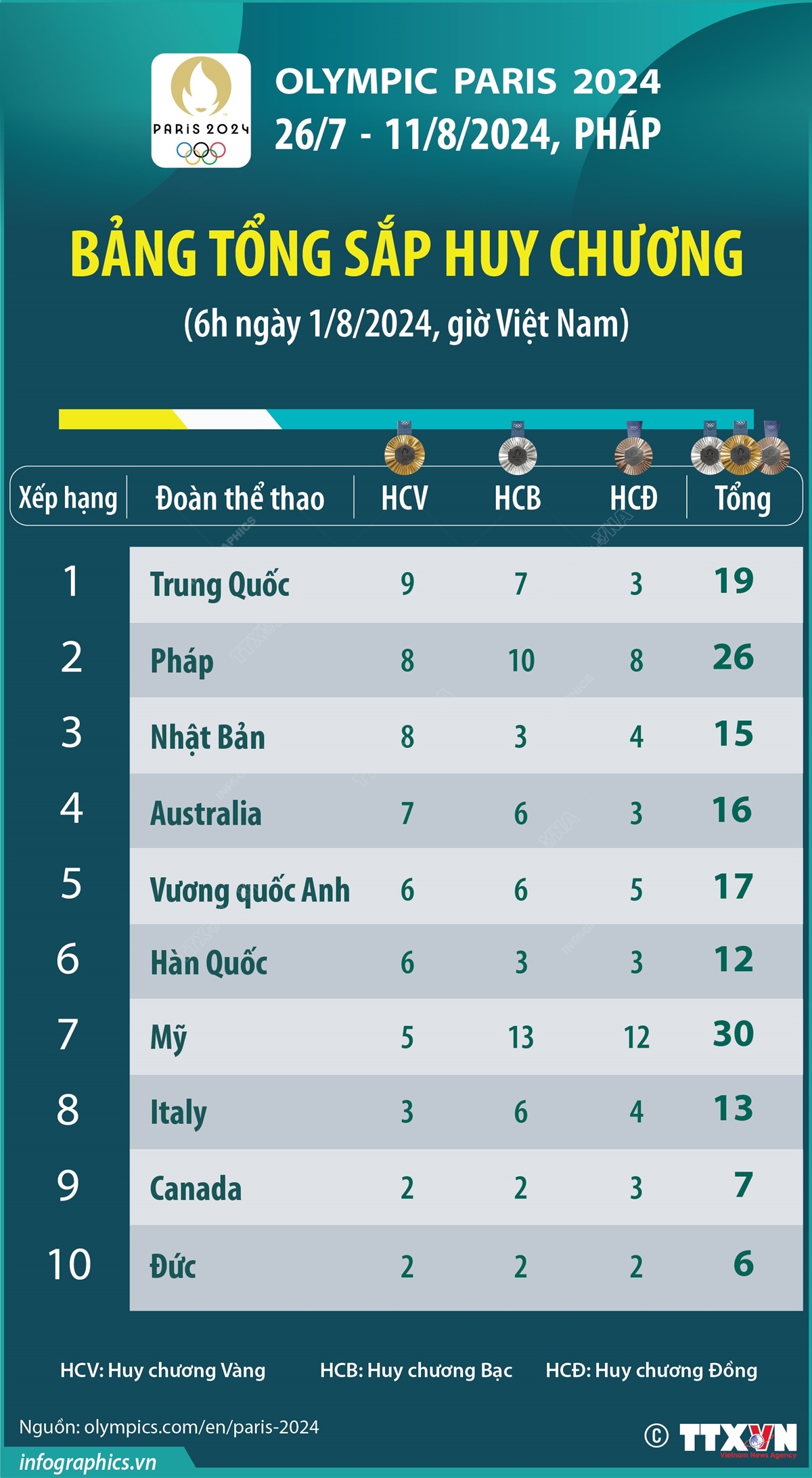 PARIS 2024

OLYMPIC PARIS 2024
26/7 - 11/8/2024, PHÁP

BẢNG TỔNG SẮP HUY CHƯƠNG
(6h ngày 1/8/2024, giờ Việt Nam)

| Xếp hạng | Đoàn thể thao | HCV | HCB | HCĐ | Tổng |
|---|---|---|---|---|---|
| 1 | Trung Quốc | 9 | 7 | 3 | 19 |
| 2 | Pháp | 8 | 10 | 8 | 26 |
| 3 | Nhật Bản | 8 | 3 | 4 | 15 |
| 4 | Australia | 7 | 6 | 3 | 16 |
| 5 | Vương quốc Anh | 6 | 6 | 5 | 17 |
| 6 | Hàn Quốc | 6 | 3 | 3 | 12 |
| 7 | Mỹ | 5 | 13 | 12 | 30 |
| 8 | Italy | 3 | 6 | 4 | 13 |
| 9 | Canada | 2 | 2 | 3 | 7 |
| 10 | Đức | 2 | 2 | 2 | 6 |

HCV: Huy chương Vàng HCB: Huy chương Bạc HCĐ: Huy chương Đồng

Nguồn: olympics.com/en/paris-2024

infographics.vn

© TTXVN Vietnam News Agency