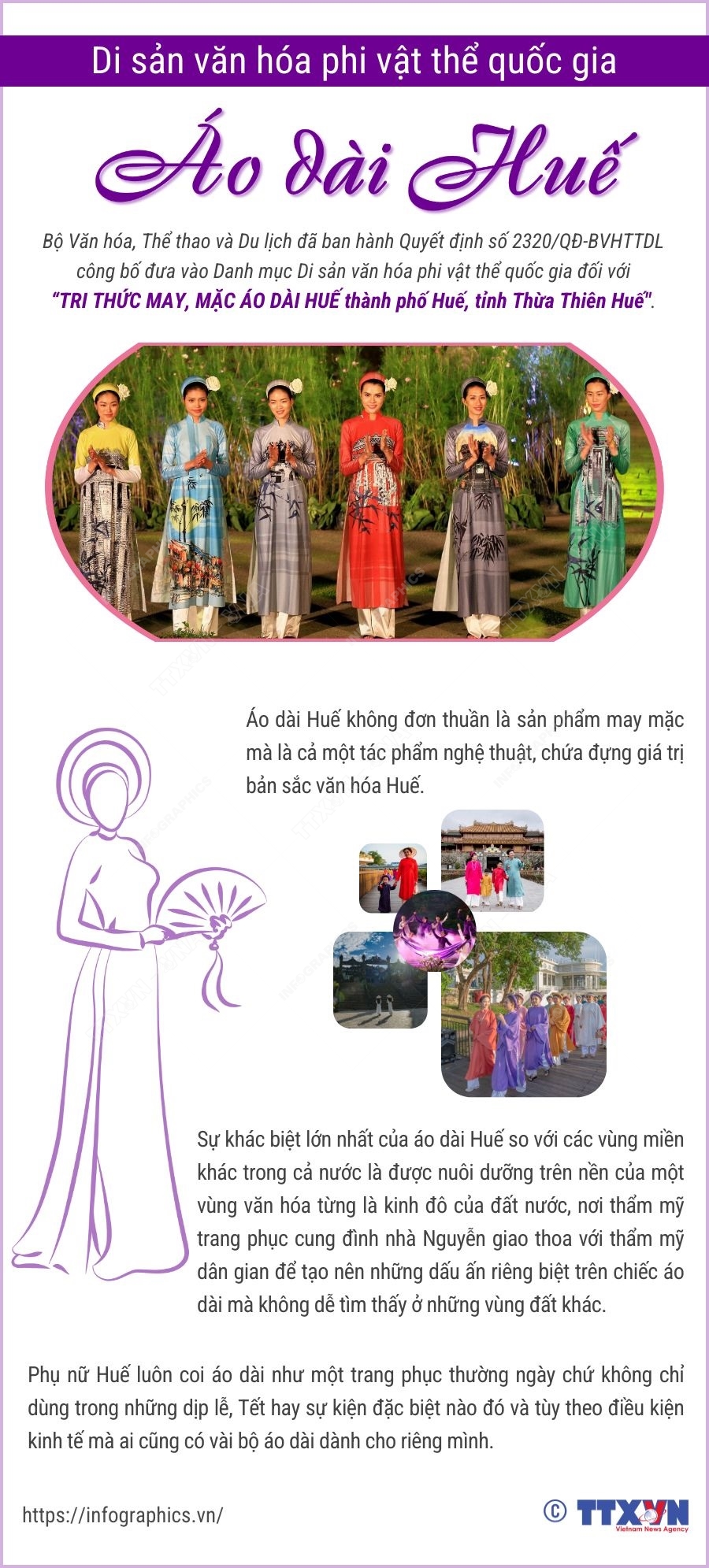 Di sản văn hóa phi vật thể quốc gia

Áo dài Huế

Bộ Văn hóa, Thể thao và Du lịch đã ban hành Quyết định số 2320/QĐ-BVHTTDL công bố đưa vào Danh mục Di sản văn hóa phi vật thể quốc gia đối với "TRI THỨC MAY, MẶC ÁO DÀI HUẾ thành phố Huế, tỉnh Thừa Thiên Huế".

Áo dài Huế không đơn thuần là sản phẩm may mặc mà là cả một tác phẩm nghệ thuật, chứa đựng giá trị bản sắc văn hóa Huế.

Sự khác biệt lớn nhất của áo dài Huế so với các vùng miền khác trong cả nước là được nuôi dưỡng trên nền của một vùng văn hóa từng là kinh đô của đất nước, nơi thẩm mỹ trang phục cung đình nhà Nguyễn giao thoa với thẩm mỹ dân gian để tạo nên những dấu ấn riêng biệt trên chiếc áo dài mà không dễ tìm thấy ở những vùng đất khác.

Phụ nữ Huế luôn coi áo dài như một trang phục thường ngày chứ không chỉ dùng trong những dịp lễ, Tết hay sự kiện đặc biệt nào đó và tùy theo điều kiện kinh tế mà ai cũng có vài bộ áo dài dành cho riêng mình.

https://infographics.vn/

© TTXVN Vietnam News Agency