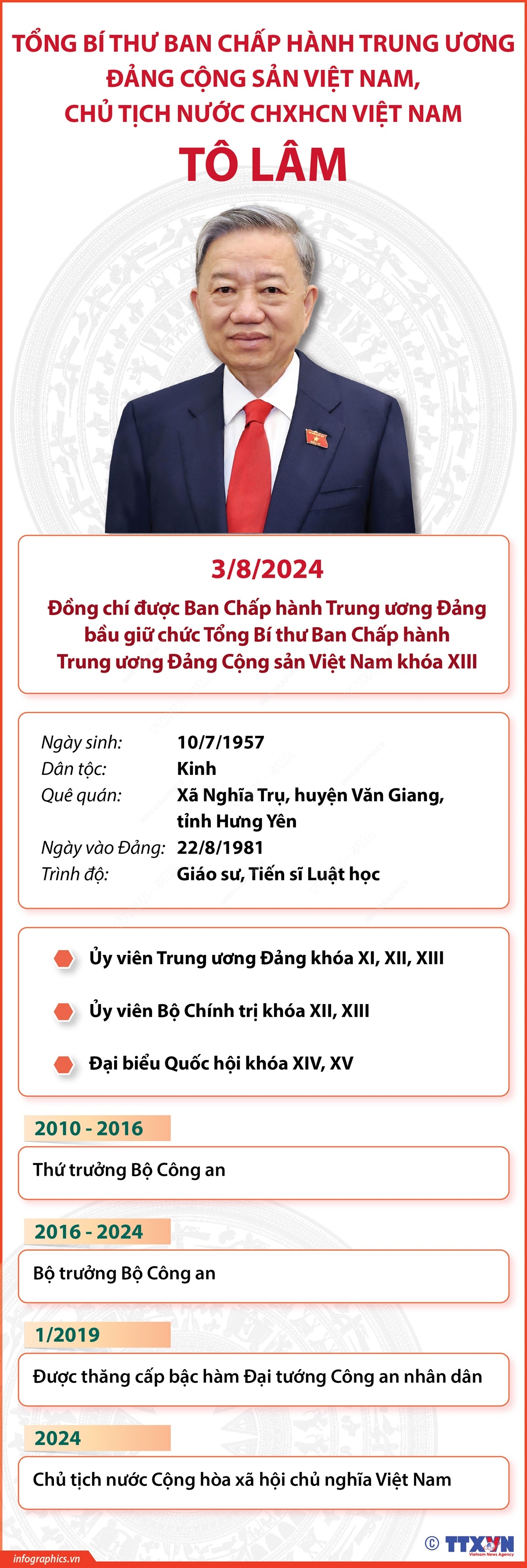 TỔNG BÍ THƯ BAN CHẤP HÀNH TRUNG ƯƠNG ĐẢNG CỘNG SẢN VIỆT NAM, CHỦ TỊCH NƯỚC CHXHCN VIỆT NAM

TÔ LÂM

3/8/2024

Đồng chí được Ban Chấp hành Trung ương Đảng bầu giữ chức Tổng Bí thư Ban Chấp hành Trung ương Đảng Cộng sản Việt Nam khóa XIII

Ngày sinh: 10/7/1957
Dân tộc: Kinh
Quê quán: Xã Nghĩa Trụ, huyện Văn Giang, tỉnh Hưng Yên
Ngày vào Đảng: 22/8/1981
Trình độ: Giáo sư, Tiến sĩ Luật học

Ủy viên Trung ương Đảng khóa XI, XII, XIII

Ủy viên Bộ Chính trị khóa XII, XIII

Đại biểu Quốc hội khóa XIV, XV

2010 - 2016
Thứ trưởng Bộ Công an

2016 - 2024
Bộ trưởng Bộ Công an

1/2019
Được thăng cấp bậc hàm Đại tướng Công an nhân dân

2024
Chủ tịch nước Cộng hòa xã hội chủ nghĩa Việt Nam

infographics.vn

© TTXVN Vietnam News Agency