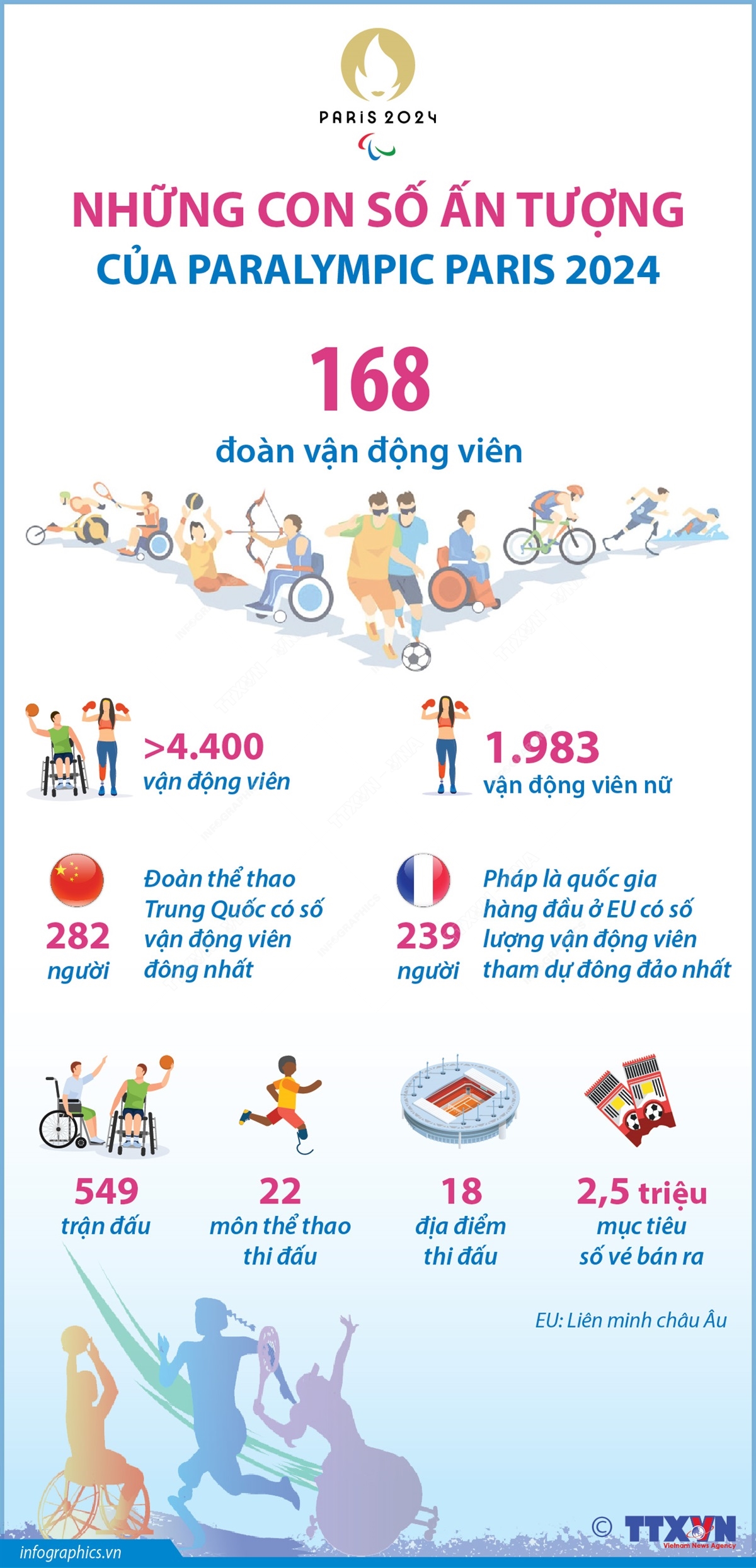 PARIS 2024

NHỮNG CON SỐ ẤN TƯỢNG CỦA PARALYMPIC PARIS 2024

168
đoàn vận động viên

>4.400
vận động viên

1.983
vận động viên nữ

282
người
Đoàn thể thao Trung Quốc có số vận động viên đông nhất

239
người
Pháp là quốc gia hàng đầu ở EU có số lượng vận động viên tham dự đông đảo nhất

549
trận đấu

22
môn thể thao thi đấu

18
địa điểm thi đấu

2,5 triệu
mục tiêu số vé bán ra

EU: Liên minh châu Âu

infographics.vn

© TTXVN
Vietnam News Agency