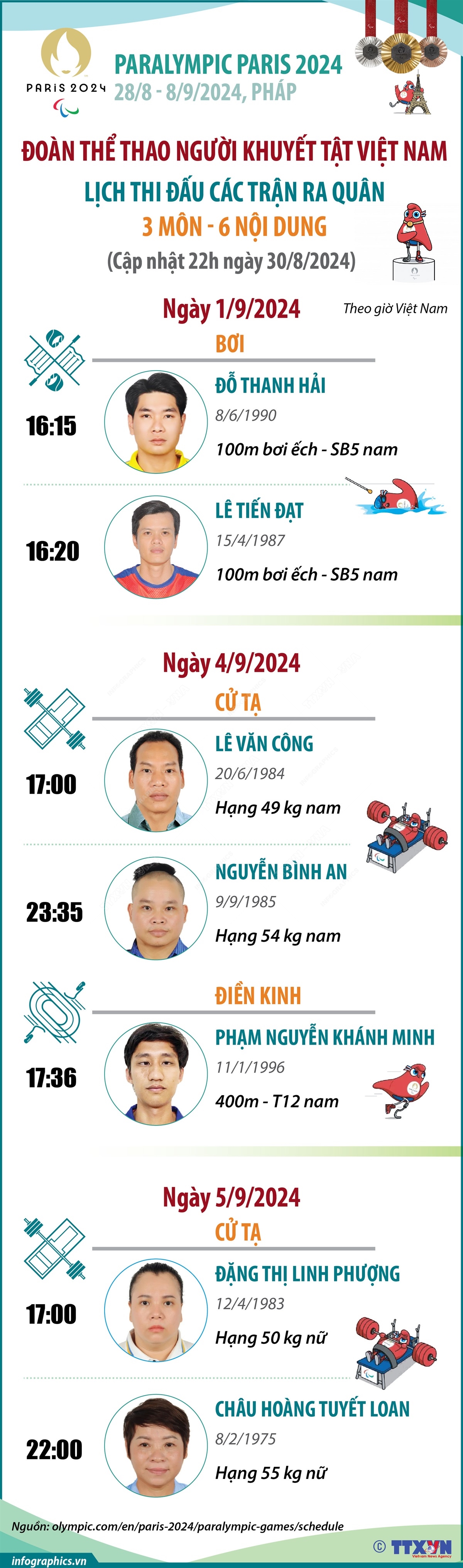 PARIS 2024

PARALYMPIC PARIS 2024
28/8 - 8/9/2024, PHÁP

ĐOÀN THỂ THAO NGƯỜI KHUYẾT TẬT VIỆT NAM
LỊCH THI ĐẤU CÁC TRẬN RA QUÂN
3 MÔN - 6 NỘI DUNG
(Cập nhật 22h ngày 30/8/2024)

Ngày 1/9/2024

Theo giờ Việt Nam

BƠI

16:15
ĐỖ THANH HẢI
8/6/1990
100m bơi ếch - SB5 nam

16:20
LÊ TIẾN ĐẠT
15/4/1987
100m bơi ếch - SB5 nam

Ngày 4/9/2024

CỬ TẠ

17:00
LÊ VĂN CÔNG
20/6/1984
Hạng 49 kg nam

23:35
NGUYỄN BÌNH AN
9/9/1985
Hạng 54 kg nam

ĐIỀN KINH

17:36
PHẠM NGUYỄN KHÁNH MINH
11/1/1996
400m - T12 nam

Ngày 5/9/2024

CỬ TẠ

17:00
ĐẶNG THỊ LINH PHƯỢNG
12/4/1983
Hạng 50 kg nữ

22:00
CHÂU HOÀNG TUYẾT LOAN
8/2/1975
Hạng 55 kg nữ

Nguồn: olympic.com/en/paris-2024/paralympic-games/schedule

infographics.vn

© TTXVN
Vietnam News Agency