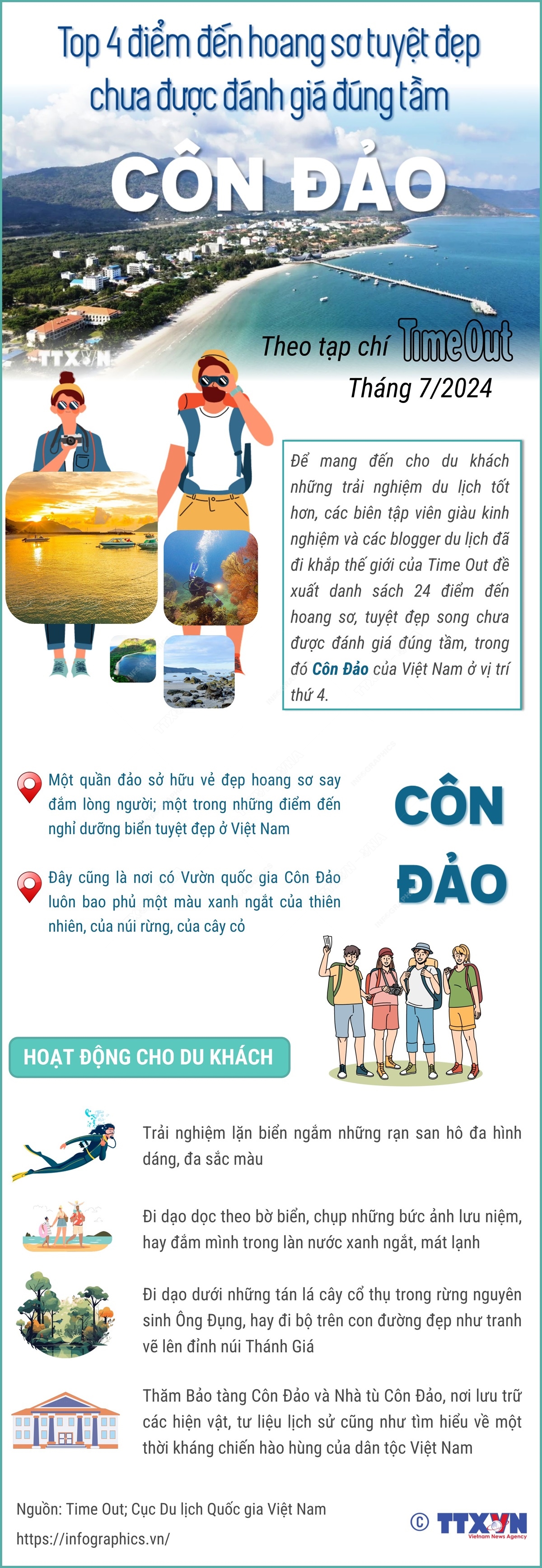 Top 4 điểm đến hoang sơ tuyệt đẹp chưa được đánh giá đúng tầm

CÔN ĐẢO

TTXVN

Theo tạp chí TimeOut
Tháng 7/2024

Để mang đến cho du khách những trải nghiệm du lịch tốt hơn, các biên tập viên giàu kinh nghiệm và các blogger du lịch đã đi khắp thế giới của Time Out đề xuất danh sách 24 điểm đến hoang sơ, tuyệt đẹp song chưa được đánh giá đúng tầm, trong đó Côn Đảo của Việt Nam ở vị trí thứ 4.

Một quần đảo sở hữu vẻ đẹp hoang sơ say đắm lòng người; một trong những điểm đến nghỉ dưỡng biển tuyệt đẹp ở Việt Nam

Đây cũng là nơi có Vườn quốc gia Côn Đảo luôn bao phủ một màu xanh ngắt của thiên nhiên, của núi rừng, của cây cỏ

CÔN ĐẢO

HOẠT ĐỘNG CHO DU KHÁCH

Trải nghiệm lặn biển ngắm những rạn san hô đa hình dáng, đa sắc màu

Đi dạo dọc theo bờ biển, chụp những bức ảnh lưu niệm, hay đắm mình trong làn nước xanh ngắt, mát lạnh

Đi dạo dưới những tán lá cây cổ thụ trong rừng nguyên sinh Ông Đụng, hay đi bộ trên con đường đẹp như tranh vẽ lên đỉnh núi Thánh Giá

Thăm Bảo tàng Côn Đảo và Nhà tù Côn Đảo, nơi lưu trữ các hiện vật, tư liệu lịch sử cũng như tìm hiểu về một thời kháng chiến hào hùng của dân tộc Việt Nam

Nguồn: Time Out; Cục Du lịch Quốc gia Việt Nam
https://infographics.vn/

© TTXVN Vietnam News Agency