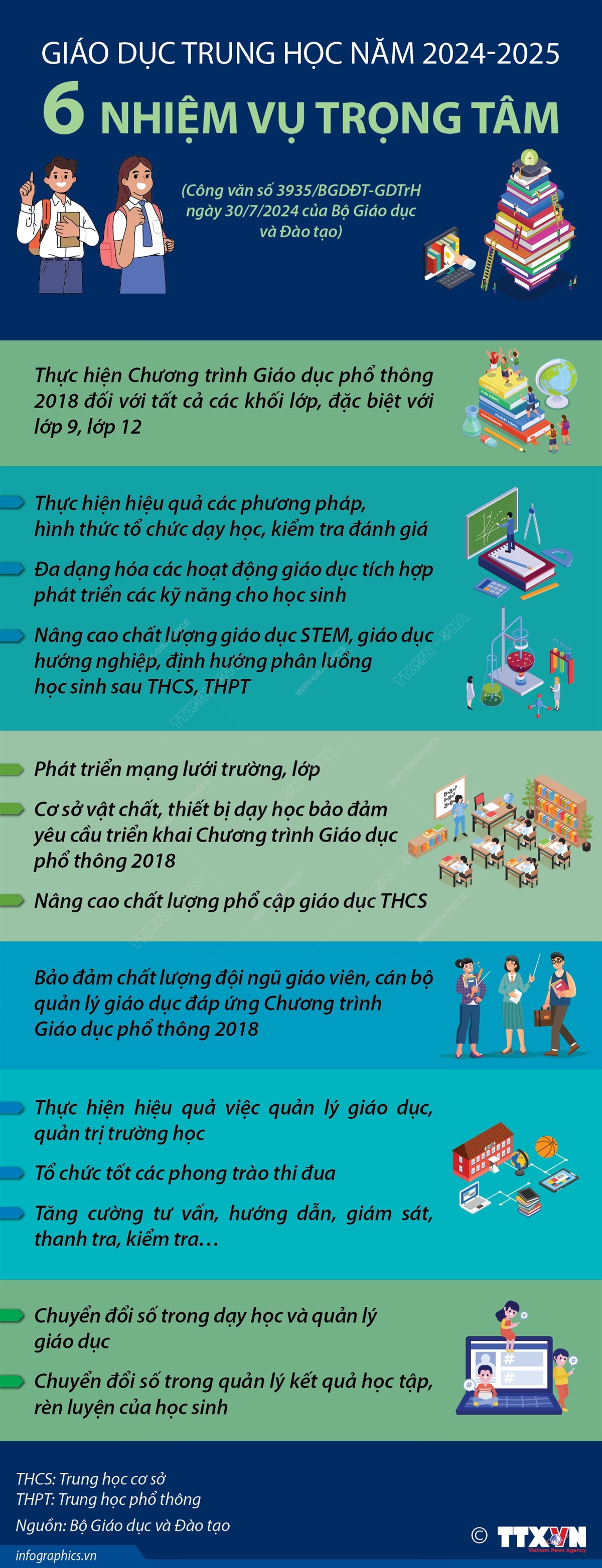 GIÁO DỤC TRUNG HỌC NĂM 2024-2025
6 NHIỆM VỤ TRỌNG TÂM

(Công văn số 3935/BGDĐT-GDTrH ngày 30/7/2024 của Bộ Giáo dục và Đào tạo)

Thực hiện Chương trình Giáo dục phổ thông 2018 đối với tất cả các khối lớp, đặc biệt với lớp 9, lớp 12

Thực hiện hiệu quả các phương pháp, hình thức tổ chức dạy học, kiểm tra đánh giá

Đa dạng hóa các hoạt động giáo dục tích hợp phát triển các kỹ năng cho học sinh

Nâng cao chất lượng giáo dục STEM, giáo dục hướng nghiệp, định hướng phân luồng học sinh sau THCS, THPT

Phát triển mạng lưới trường, lớp

Cơ sở vật chất, thiết bị dạy học bảo đảm yêu cầu triển khai Chương trình Giáo dục phổ thông 2018

Nâng cao chất lượng phổ cập giáo dục THCS

Bảo đảm chất lượng đội ngũ giáo viên, cán bộ quản lý giáo dục đáp ứng Chương trình Giáo dục phổ thông 2018

Thực hiện hiệu quả việc quản lý giáo dục, quản trị trường học

Tổ chức tốt các phong trào thi đua

Tăng cường tư vấn, hướng dẫn, giám sát, thanh tra, kiểm tra…

Chuyển đổi số trong dạy học và quản lý giáo dục

Chuyển đổi số trong quản lý kết quả học tập, rèn luyện của học sinh

THCS: Trung học cơ sở
THPT: Trung học phổ thông
Nguồn: Bộ Giáo dục và Đào tạo

infographics.vn
© TTXVN Vietnam News Agency